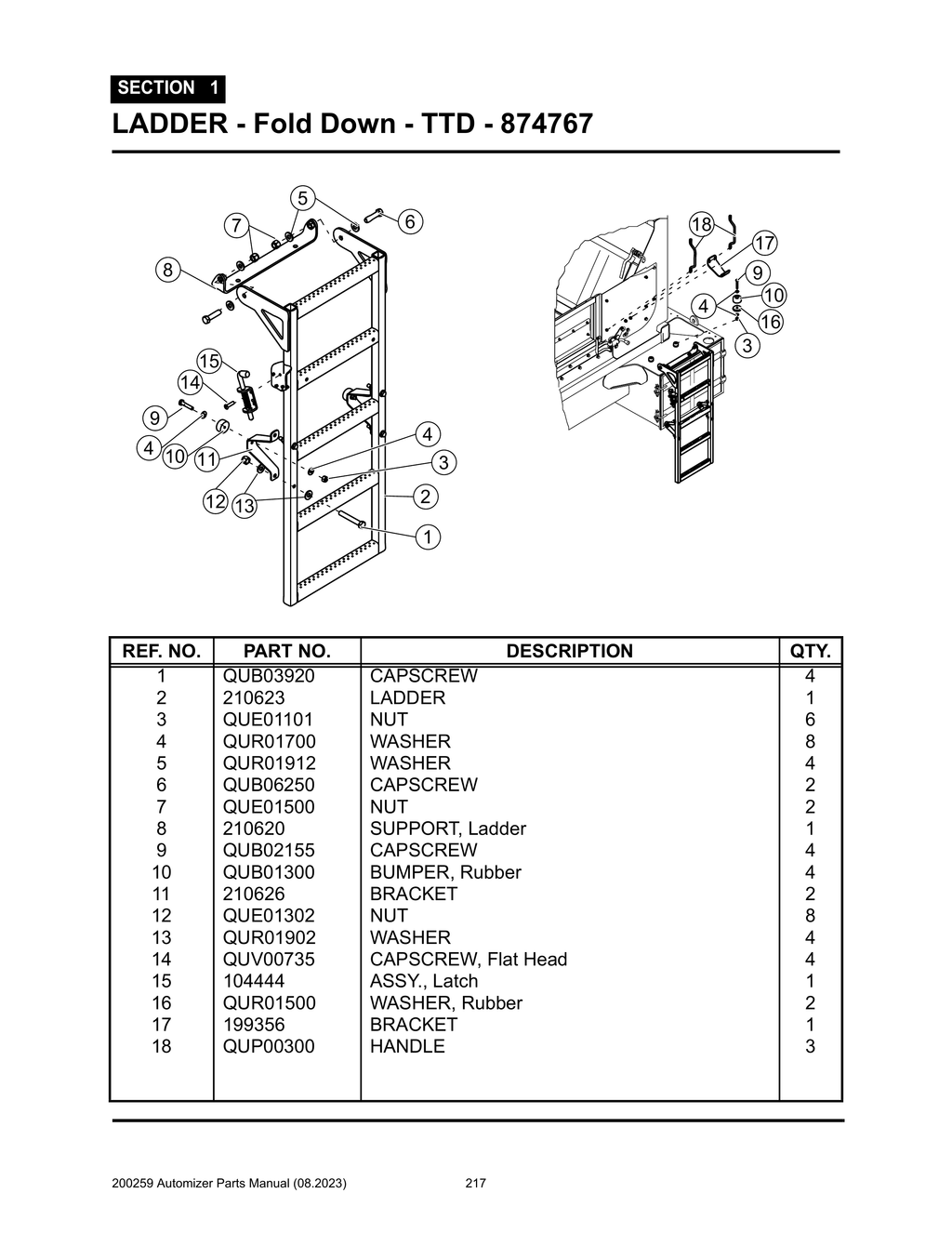 SECTION 1

LADDER - Fold Down - TTD - 874767

5
7
6
8
15
14
9
4
10
11
12
13
4
3
2
1
18
17
9
10
4
16
3

| REF. NO. | PART NO. | DESCRIPTION | QTY. |
|---|---|---|---|
| 1 | QUB03920 | CAPSCREW | 4 |
| 2 | 210623 | LADDER | 1 |
| 3 | QUE01101 | NUT | 6 |
| 4 | QUR01700 | WASHER | 8 |
| 5 | QUR01912 | WASHER | 4 |
| 6 | QUB06250 | CAPSCREW | 2 |
| 7 | QUE01500 | NUT | 2 |
| 8 | 210620 | SUPPORT, Ladder | 1 |
| 9 | QUB02155 | CAPSCREW | 4 |
| 10 | QUB01300 | BUMPER, Rubber | 4 |
| 11 | 210626 | BRACKET | 2 |
| 12 | QUE01302 | NUT | 8 |
| 13 | QUR01902 | WASHER | 4 |
| 14 | QUV00735 | CAPSCREW, Flat Head | 4 |
| 15 | 104444 | ASSY., Latch | 1 |
| 16 | QUR01500 | WASHER, Rubber | 2 |
| 17 | 199356 | BRACKET | 1 |
| 18 | QUP00300 | HANDLE | 3 |

200259 Automizer Parts Manual (08.2023) 217