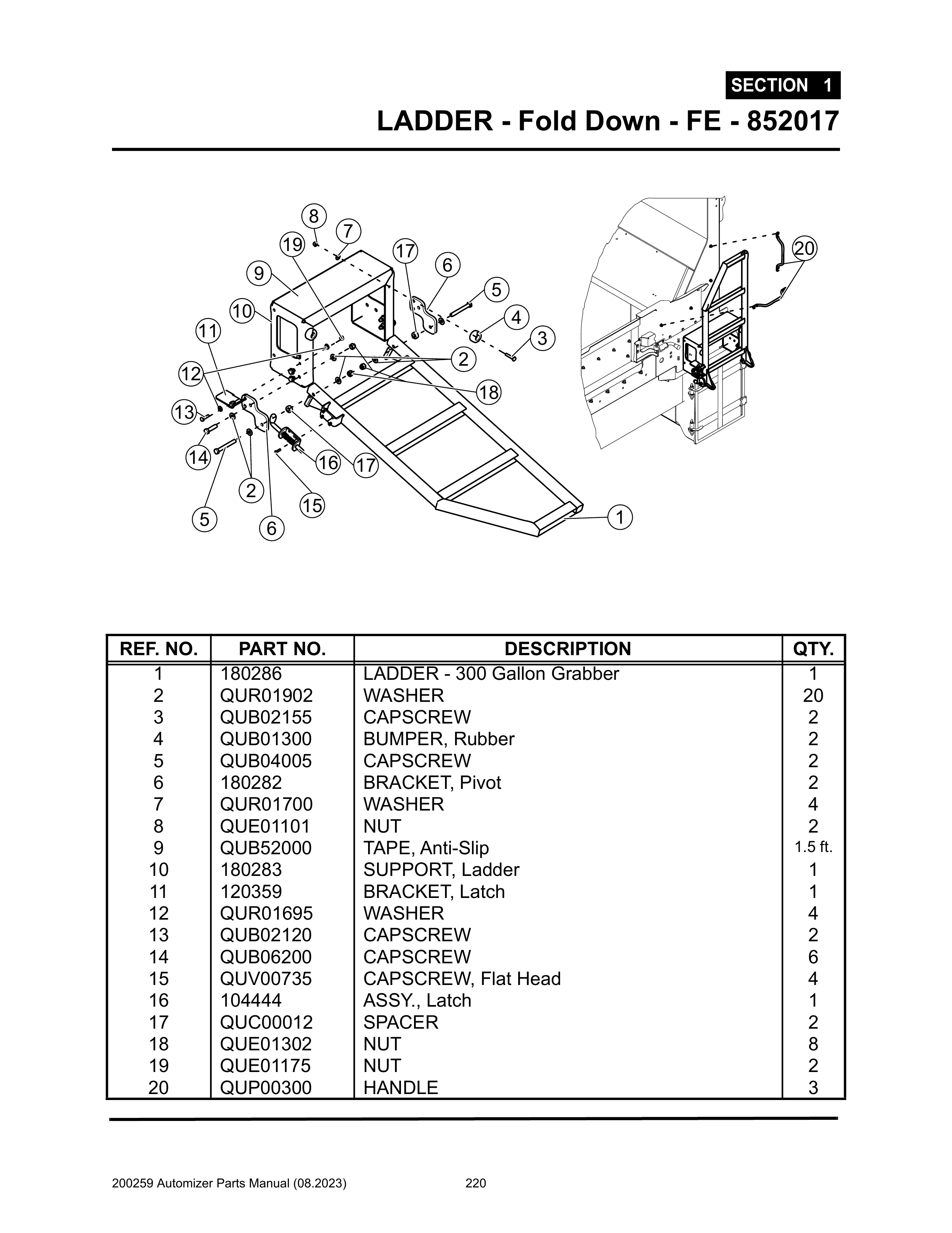 SECTION 1

LADDER - Fold Down - FE - 852017

8
7
19
17
6
9
5
10
4
11
3
2
12
18
13
14
16
17
2
15
5
6
1
20

| REF. NO. | PART NO. | DESCRIPTION | QTY. |
|---|---|---|---|
| 1 | 180286 | LADDER - 300 Gallon Grabber | 1 |
| 2 | QUR01902 | WASHER | 20 |
| 3 | QUB02155 | CAPSCREW | 2 |
| 4 | QUB01300 | BUMPER, Rubber | 2 |
| 5 | QUB04005 | CAPSCREW | 2 |
| 6 | 180282 | BRACKET, Pivot | 2 |
| 7 | QUR01700 | WASHER | 4 |
| 8 | QUE01101 | NUT | 2 |
| 9 | QUB52000 | TAPE, Anti-Slip | 1.5 ft. |
| 10 | 180283 | SUPPORT, Ladder | 1 |
| 11 | 120359 | BRACKET, Latch | 1 |
| 12 | QUR01695 | WASHER | 4 |
| 13 | QUB02120 | CAPSCREW | 2 |
| 14 | QUB06200 | CAPSCREW | 6 |
| 15 | QUV00735 | CAPSCREW, Flat Head | 4 |
| 16 | 104444 | ASSY., Latch | 1 |
| 17 | QUC00012 | SPACER | 2 |
| 18 | QUE01302 | NUT | 8 |
| 19 | QUE01175 | NUT | 2 |
| 20 | QUP00300 | HANDLE | 3 |

200259 Automizer Parts Manual (08.2023) 220