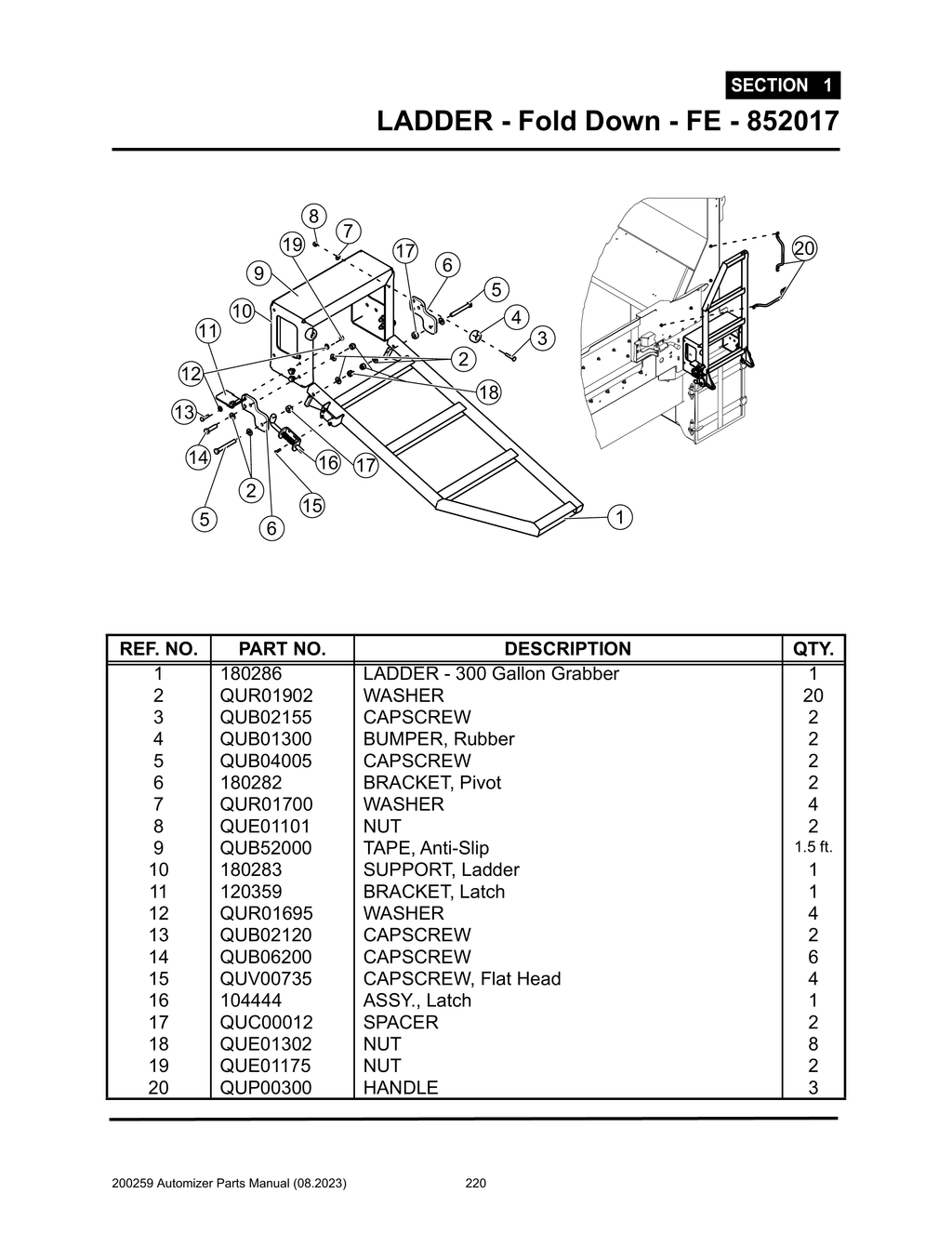 SECTION 1

LADDER - Fold Down - FE - 852017

8 7 19 17 6 9 5 10 4 11 3 2 12 18 13 14 16 17 2 15 5 6 1 20

| REF. NO. | PART NO. | DESCRIPTION | QTY. |
|---|---|---|---|
| 1 | 180286 | LADDER - 300 Gallon Grabber | 1 |
| 2 | QUR01902 | WASHER | 20 |
| 3 | QUB02155 | CAPSCREW | 2 |
| 4 | QUB01300 | BUMPER, Rubber | 2 |
| 5 | QUB04005 | CAPSCREW | 2 |
| 6 | 180282 | BRACKET, Pivot | 2 |
| 7 | QUR01700 | WASHER | 4 |
| 8 | QUE01101 | NUT | 2 |
| 9 | QUB52000 | TAPE, Anti-Slip | 1.5 ft. |
| 10 | 180283 | SUPPORT, Ladder | 1 |
| 11 | 120359 | BRACKET, Latch | 1 |
| 12 | QUR01695 | WASHER | 4 |
| 13 | QUB02120 | CAPSCREW | 2 |
| 14 | QUB06200 | CAPSCREW | 6 |
| 15 | QUV00735 | CAPSCREW, Flat Head | 4 |
| 16 | 104444 | ASSY., Latch | 1 |
| 17 | QUC00012 | SPACER | 2 |
| 18 | QUE01302 | NUT | 8 |
| 19 | QUE01175 | NUT | 2 |
| 20 | QUP00300 | HANDLE | 3 |

200259 Automizer Parts Manual (08.2023) 220