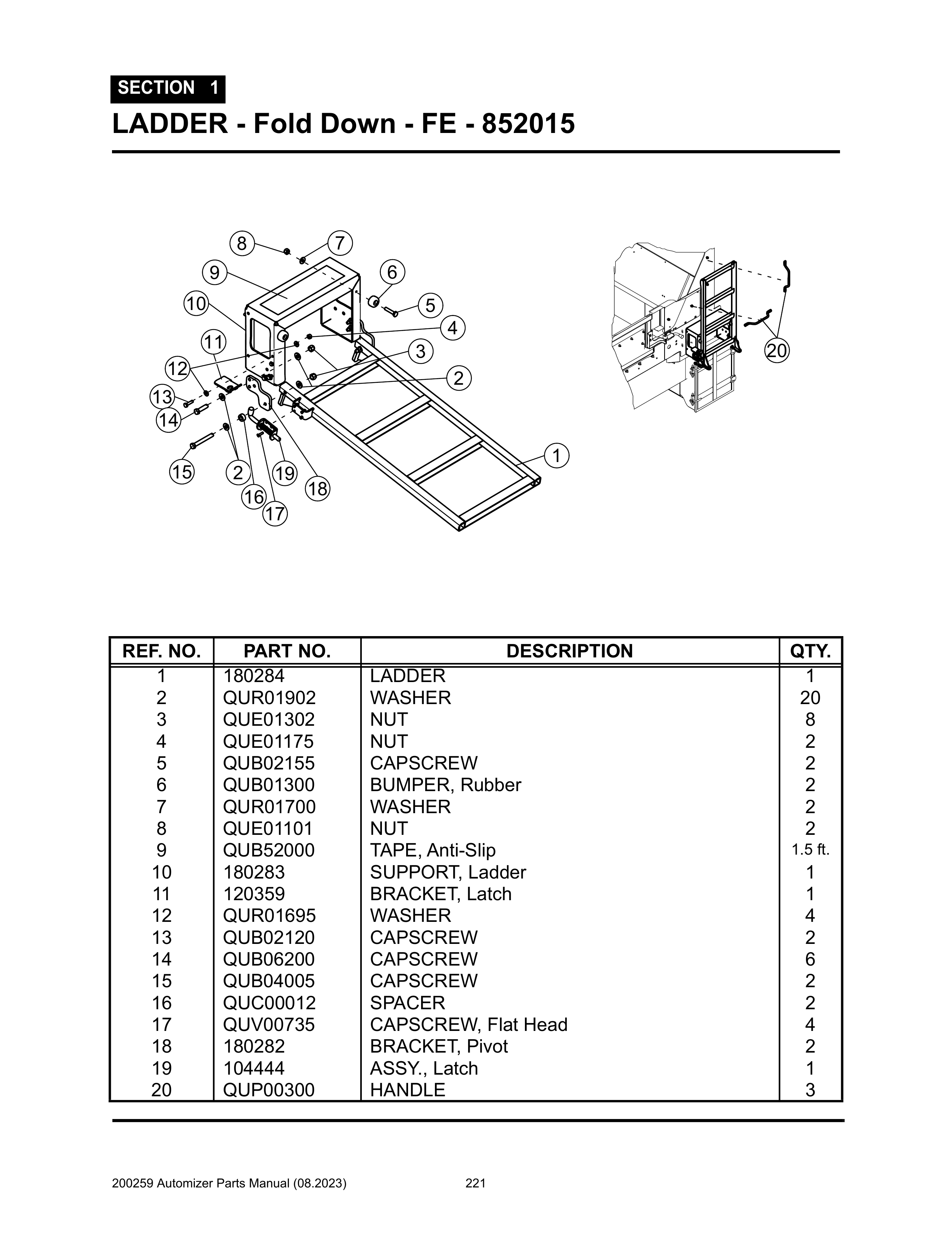 SECTION 1

LADDER - Fold Down - FE - 852015

8
7
9
6
10
5
4
11
3
12
2
13
14
1
15
2
19
18
16
17
20

| REF. NO. | PART NO. | DESCRIPTION | QTY. |
|---|---|---|---|
| 1 | 180284 | LADDER | 1 |
| 2 | QUR01902 | WASHER | 20 |
| 3 | QUE01302 | NUT | 8 |
| 4 | QUE01175 | NUT | 2 |
| 5 | QUB02155 | CAPSCREW | 2 |
| 6 | QUB01300 | BUMPER, Rubber | 2 |
| 7 | QUR01700 | WASHER | 2 |
| 8 | QUE01101 | NUT | 2 |
| 9 | QUB52000 | TAPE, Anti-Slip | 1.5 ft. |
| 10 | 180283 | SUPPORT, Ladder | 1 |
| 11 | 120359 | BRACKET, Latch | 1 |
| 12 | QUR01695 | WASHER | 4 |
| 13 | QUB02120 | CAPSCREW | 2 |
| 14 | QUB06200 | CAPSCREW | 6 |
| 15 | QUB04005 | CAPSCREW | 2 |
| 16 | QUC00012 | SPACER | 2 |
| 17 | QUV00735 | CAPSCREW, Flat Head | 4 |
| 18 | 180282 | BRACKET, Pivot | 2 |
| 19 | 104444 | ASSY., Latch | 1 |
| 20 | QUP00300 | HANDLE | 3 |

200259 Automizer Parts Manual (08.2023) 221