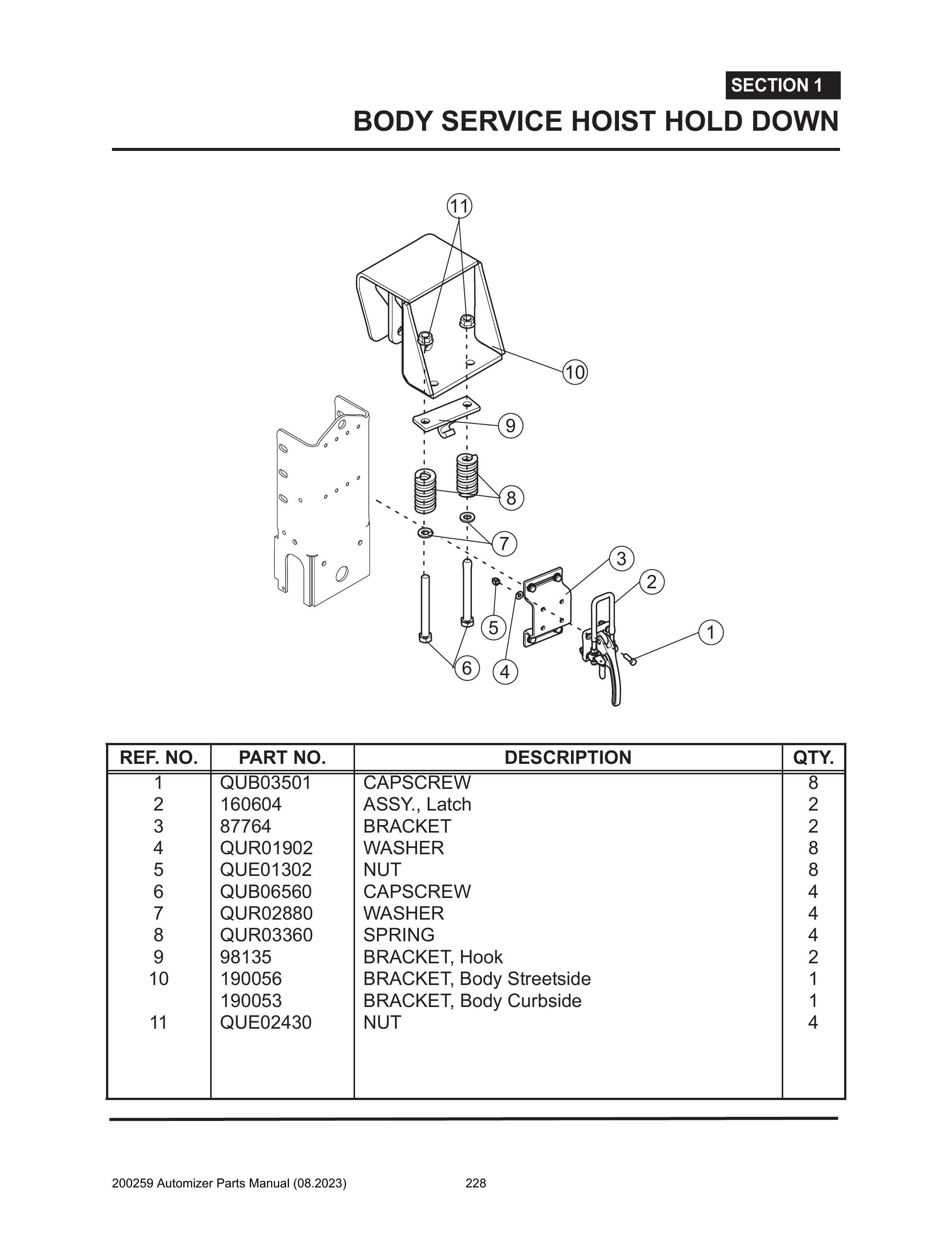 SECTION 1

BODY SERVICE HOIST HOLD DOWN

11
10
9
8
7
3
2
1
5
6
4

| REF. NO. | PART NO. | DESCRIPTION | QTY. |
|---|---|---|---|
| 1 | QUB03501 | CAPSCREW | 8 |
| 2 | 160604 | ASSY., Latch | 2 |
| 3 | 87764 | BRACKET | 2 |
| 4 | QUR01902 | WASHER | 8 |
| 5 | QUE01302 | NUT | 8 |
| 6 | QUB06560 | CAPSCREW | 4 |
| 7 | QUR02880 | WASHER | 4 |
| 8 | QUR03360 | SPRING | 4 |
| 9 | 98135 | BRACKET, Hook | 2 |
| 10 | 190056 | BRACKET, Body Streetside | 1 |
| | 190053 | BRACKET, Body Curbside | 1 |
| 11 | QUE02430 | NUT | 4 |

200259 Automizer Parts Manual (08.2023) 228