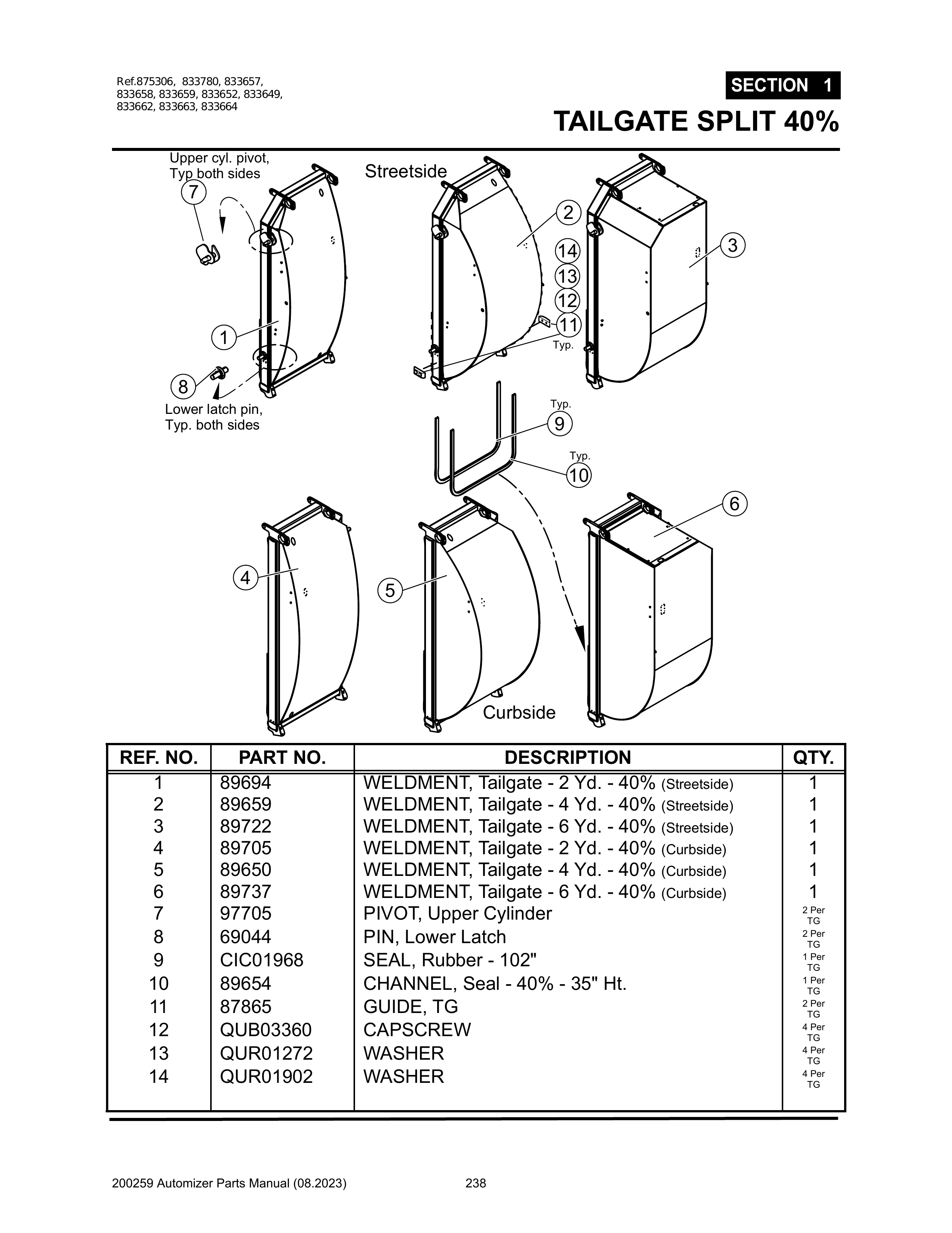 Ref.875306, 833780, 833657, 833658, 833659, 833652, 833649, 833662, 833663, 833664

SECTION 1

TAILGATE SPLIT 40%

Upper cyl. pivot, Typ both sides
7
Streetside
2
14
13
12
11
Typ.
3
1
8
Lower latch pin, Typ. both sides
Typ.
9
Typ.
10
6
4
5
Curbside

| REF. NO. | PART NO. | DESCRIPTION | QTY. |
|---|---|---|---|
| 1 | 89694 | WELDMENT, Tailgate - 2 Yd. - 40% (Streetside) | 1 |
| 2 | 89659 | WELDMENT, Tailgate - 4 Yd. - 40% (Streetside) | 1 |
| 3 | 89722 | WELDMENT, Tailgate - 6 Yd. - 40% (Streetside) | 1 |
| 4 | 89705 | WELDMENT, Tailgate - 2 Yd. - 40% (Curbside) | 1 |
| 5 | 89650 | WELDMENT, Tailgate - 4 Yd. - 40% (Curbside) | 1 |
| 6 | 89737 | WELDMENT, Tailgate - 6 Yd. - 40% (Curbside) | 1 |
| 7 | 97705 | PIVOT, Upper Cylinder | 2 Per TG |
| 8 | 69044 | PIN, Lower Latch | 2 Per TG |
| 9 | CIC01968 | SEAL, Rubber - 102" | 1 Per TG |
| 10 | 89654 | CHANNEL, Seal - 40% - 35" Ht. | 1 Per TG |
| 11 | 87865 | GUIDE, TG | 2 Per TG |
| 12 | QUB03360 | CAPSCREW | 4 Per TG |
| 13 | QUR01272 | WASHER | 4 Per TG |
| 14 | QUR01902 | WASHER | 4 Per TG |

200259 Automizer Parts Manual (08.2023) 238