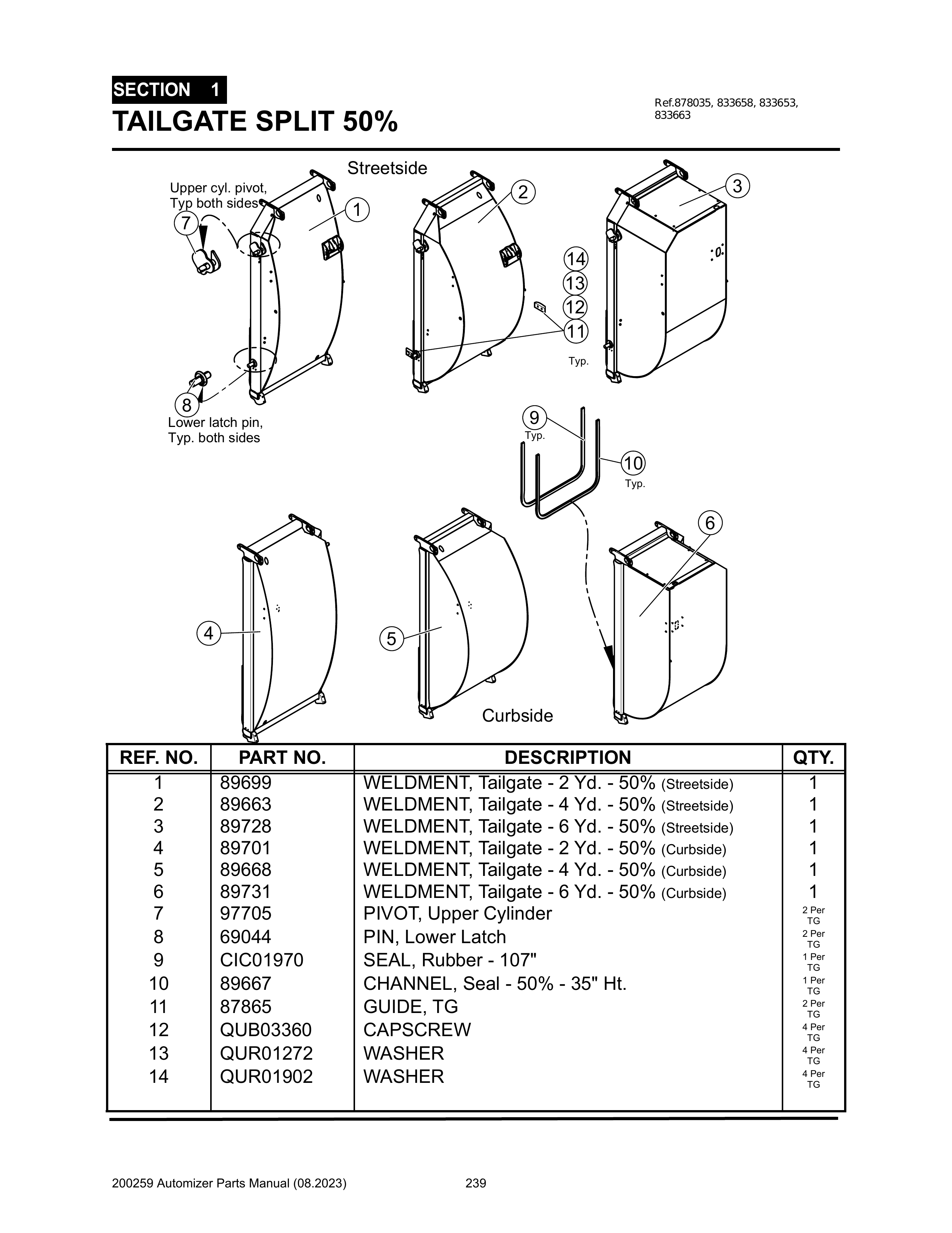 SECTION 1
TAILGATE SPLIT 50%

Ref.878035, 833658, 833653, 833663

Streetside

Upper cyl. pivot, Typ both sides

7

1

2

3

14

13

12

11

Typ.

8

Lower latch pin, Typ. both sides

9
Typ.

10
Typ.

6

4

5

Curbside

| REF. NO. | PART NO. | DESCRIPTION | QTY. |
|---|---|---|---|
| 1 | 89699 | WELDMENT, Tailgate - 2 Yd. - 50% (Streetside) | 1 |
| 2 | 89663 | WELDMENT, Tailgate - 4 Yd. - 50% (Streetside) | 1 |
| 3 | 89728 | WELDMENT, Tailgate - 6 Yd. - 50% (Streetside) | 1 |
| 4 | 89701 | WELDMENT, Tailgate - 2 Yd. - 50% (Curbside) | 1 |
| 5 | 89668 | WELDMENT, Tailgate - 4 Yd. - 50% (Curbside) | 1 |
| 6 | 89731 | WELDMENT, Tailgate - 6 Yd. - 50% (Curbside) | 1 |
| 7 | 97705 | PIVOT, Upper Cylinder | 2 Per TG |
| 8 | 69044 | PIN, Lower Latch | 2 Per TG |
| 9 | CIC01970 | SEAL, Rubber - 107" | 1 Per TG |
| 10 | 89667 | CHANNEL, Seal - 50% - 35" Ht. | 1 Per TG |
| 11 | 87865 | GUIDE, TG | 2 Per TG |
| 12 | QUB03360 | CAPSCREW | 4 Per TG |
| 13 | QUR01272 | WASHER | 4 Per TG |
| 14 | QUR01902 | WASHER | 4 Per TG |

200259 Automizer Parts Manual (08.2023) 239