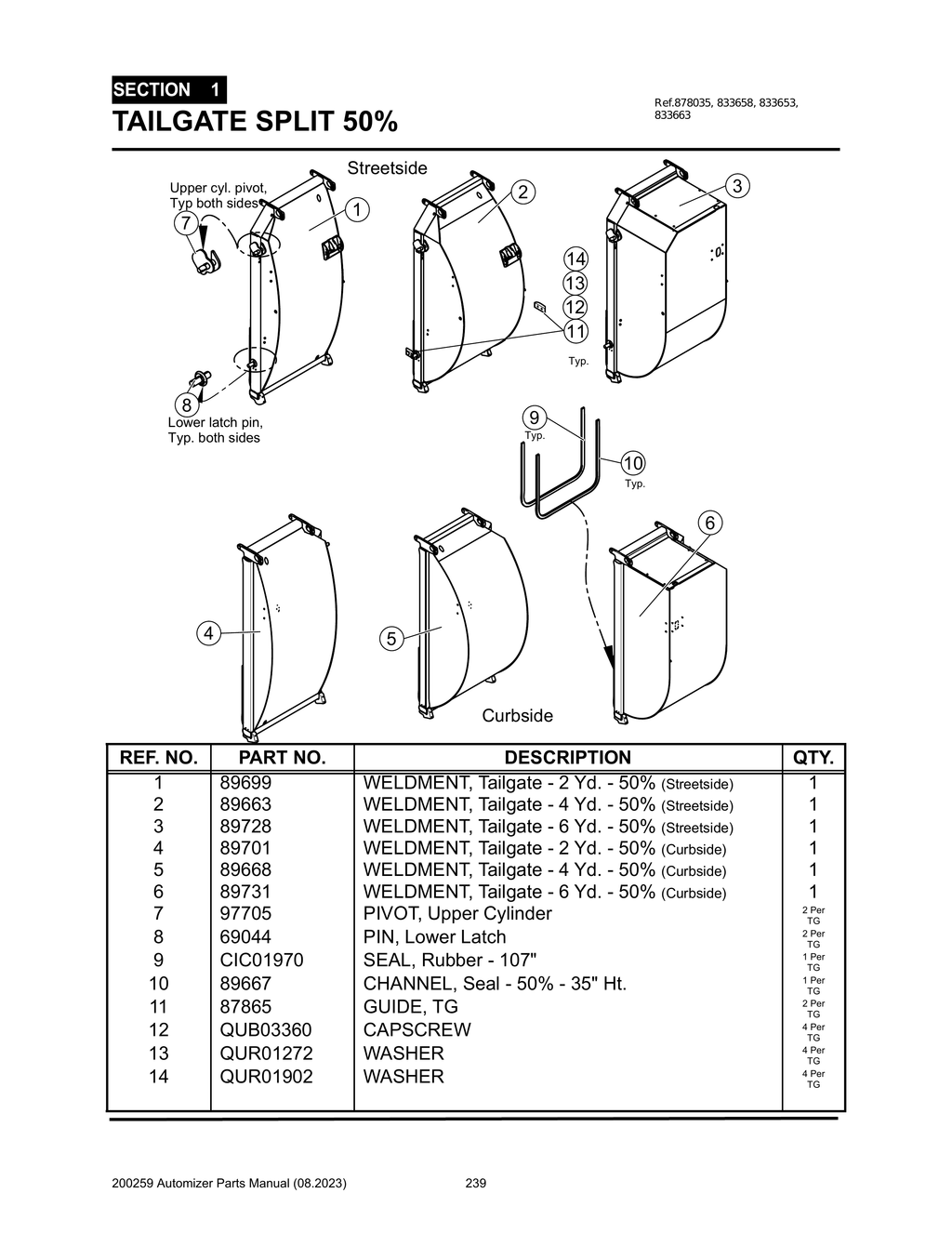 SECTION 1
TAILGATE SPLIT 50%

Ref.878035, 833658, 833653, 833663

Streetside

Upper cyl. pivot, Typ both sides

7

1

2

3

14

13

12

11

Typ.

8

Lower latch pin, Typ. both sides

9
Typ.

10
Typ.

6

4

5

Curbside

| REF. NO. | PART NO. | DESCRIPTION | QTY. |
|---|---|---|---|
| 1 | 89699 | WELDMENT, Tailgate - 2 Yd. - 50% (Streetside) | 1 |
| 2 | 89663 | WELDMENT, Tailgate - 4 Yd. - 50% (Streetside) | 1 |
| 3 | 89728 | WELDMENT, Tailgate - 6 Yd. - 50% (Streetside) | 1 |
| 4 | 89701 | WELDMENT, Tailgate - 2 Yd. - 50% (Curbside) | 1 |
| 5 | 89668 | WELDMENT, Tailgate - 4 Yd. - 50% (Curbside) | 1 |
| 6 | 89731 | WELDMENT, Tailgate - 6 Yd. - 50% (Curbside) | 1 |
| 7 | 97705 | PIVOT, Upper Cylinder | 2 Per TG |
| 8 | 69044 | PIN, Lower Latch | 2 Per TG |
| 9 | CIC01970 | SEAL, Rubber - 107" | 1 Per TG |
| 10 | 89667 | CHANNEL, Seal - 50% - 35" Ht. | 1 Per TG |
| 11 | 87865 | GUIDE, TG | 2 Per TG |
| 12 | QUB03360 | CAPSCREW | 4 Per TG |
| 13 | QUR01272 | WASHER | 4 Per TG |
| 14 | QUR01902 | WASHER | 4 Per TG |

200259 Automizer Parts Manual (08.2023) 239