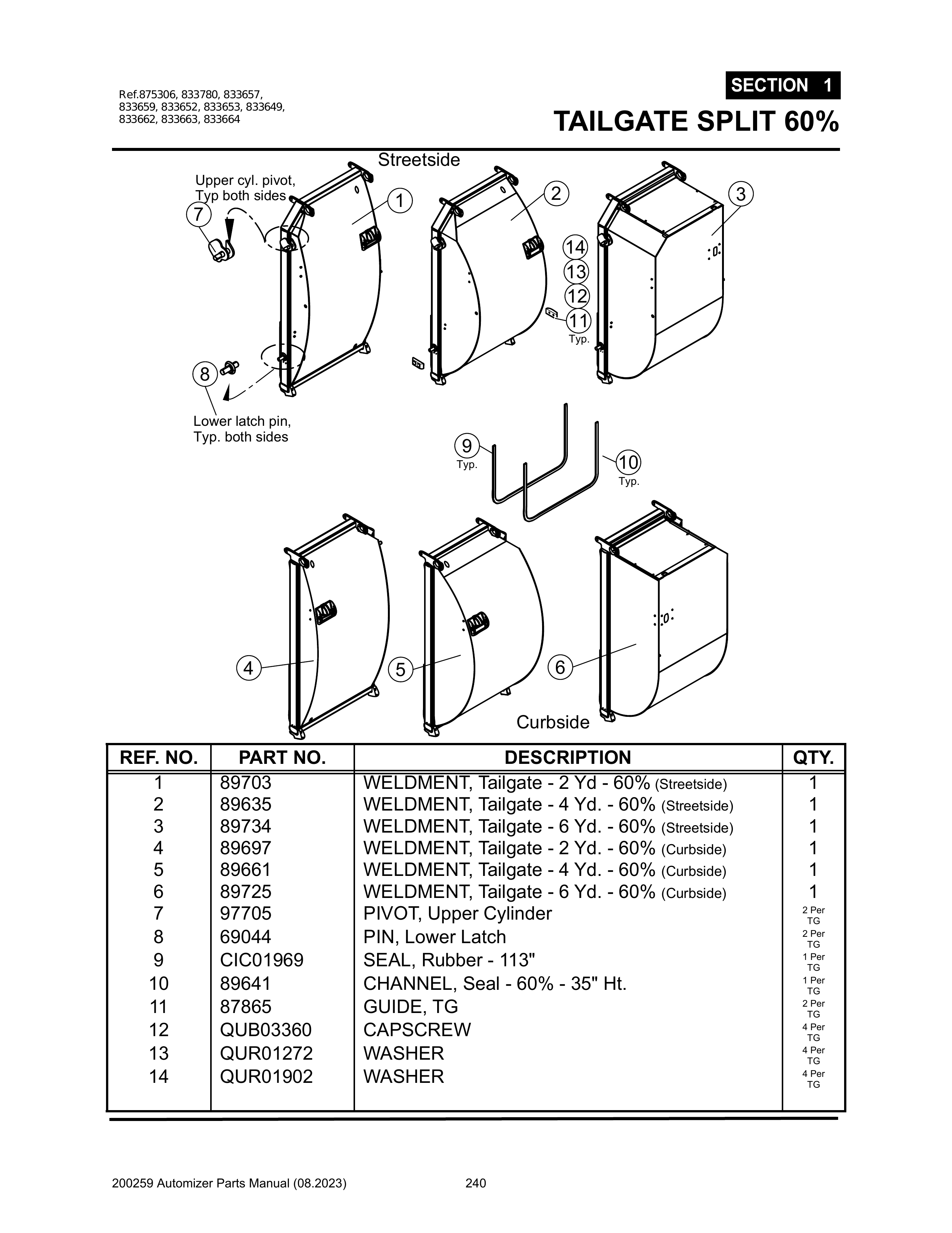 Ref.875306, 833780, 833657, 833659, 833652, 833653, 833649, 833662, 833663, 833664

SECTION 1

TAILGATE SPLIT 60%

Streetside

Upper cyl. pivot, Typ both sides

7

1

2

3

14

13

12

11

Typ.

8

Lower latch pin, Typ. both sides

9

Typ.

10

Typ.

4

5

6

Curbside

| REF. NO. | PART NO. | DESCRIPTION | QTY. |
|---|---|---|---|
| 1 | 89703 | WELDMENT, Tailgate - 2 Yd - 60% (Streetside) | 1 |
| 2 | 89635 | WELDMENT, Tailgate - 4 Yd. - 60% (Streetside) | 1 |
| 3 | 89734 | WELDMENT, Tailgate - 6 Yd. - 60% (Streetside) | 1 |
| 4 | 89697 | WELDMENT, Tailgate - 2 Yd. - 60% (Curbside) | 1 |
| 5 | 89661 | WELDMENT, Tailgate - 4 Yd. - 60% (Curbside) | 1 |
| 6 | 89725 | WELDMENT, Tailgate - 6 Yd. - 60% (Curbside) | 1 |
| 7 | 97705 | PIVOT, Upper Cylinder | 2 Per TG |
| 8 | 69044 | PIN, Lower Latch | 2 Per TG |
| 9 | CIC01969 | SEAL, Rubber - 113" | 1 Per TG |
| 10 | 89641 | CHANNEL, Seal - 60% - 35" Ht. | 1 Per TG |
| 11 | 87865 | GUIDE, TG | 2 Per TG |
| 12 | QUB03360 | CAPSCREW | 4 Per TG |
| 13 | QUR01272 | WASHER | 4 Per TG |
| 14 | QUR01902 | WASHER | 4 Per TG |

200259 Automizer Parts Manual (08.2023) 240