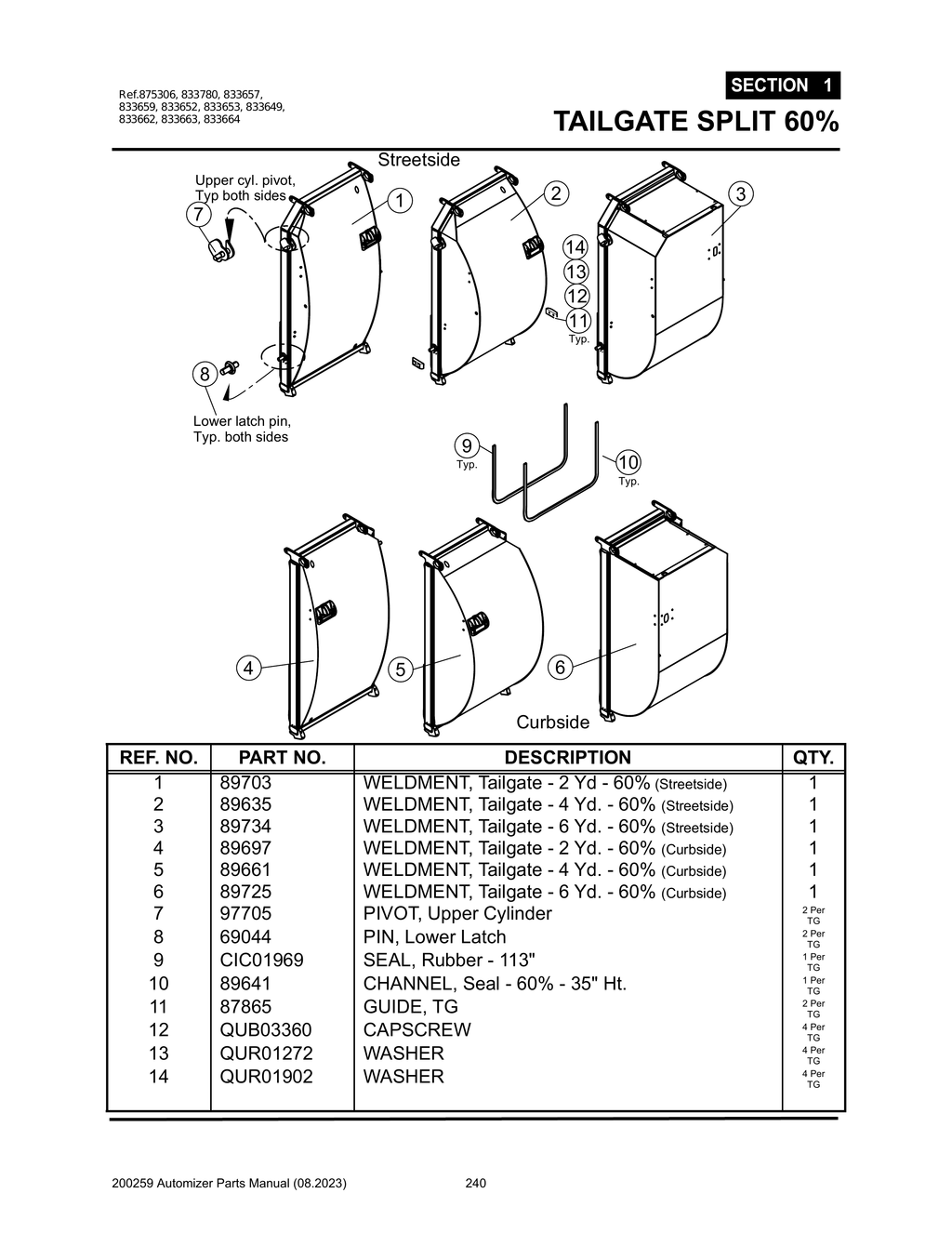 Ref.875306, 833780, 833657, 833659, 833652, 833653, 833649, 833662, 833663, 833664

SECTION 1

TAILGATE SPLIT 60%

Streetside

Upper cyl. pivot, Typ both sides

7

1

2

3

14

13

12

11

Typ.

8

Lower latch pin, Typ. both sides

9

Typ.

10

Typ.

4

5

6

Curbside

| REF. NO. | PART NO. | DESCRIPTION | QTY. |
|---|---|---|---|
| 1 | 89703 | WELDMENT, Tailgate - 2 Yd - 60% (Streetside) | 1 |
| 2 | 89635 | WELDMENT, Tailgate - 4 Yd. - 60% (Streetside) | 1 |
| 3 | 89734 | WELDMENT, Tailgate - 6 Yd. - 60% (Streetside) | 1 |
| 4 | 89697 | WELDMENT, Tailgate - 2 Yd. - 60% (Curbside) | 1 |
| 5 | 89661 | WELDMENT, Tailgate - 4 Yd. - 60% (Curbside) | 1 |
| 6 | 89725 | WELDMENT, Tailgate - 6 Yd. - 60% (Curbside) | 1 |
| 7 | 97705 | PIVOT, Upper Cylinder | 2 Per TG |
| 8 | 69044 | PIN, Lower Latch | 2 Per TG |
| 9 | CIC01969 | SEAL, Rubber - 113" | 1 Per TG |
| 10 | 89641 | CHANNEL, Seal - 60% - 35" Ht. | 1 Per TG |
| 11 | 87865 | GUIDE, TG | 2 Per TG |
| 12 | QUB03360 | CAPSCREW | 4 Per TG |
| 13 | QUR01272 | WASHER | 4 Per TG |
| 14 | QUR01902 | WASHER | 4 Per TG |

200259 Automizer Parts Manual (08.2023) 240