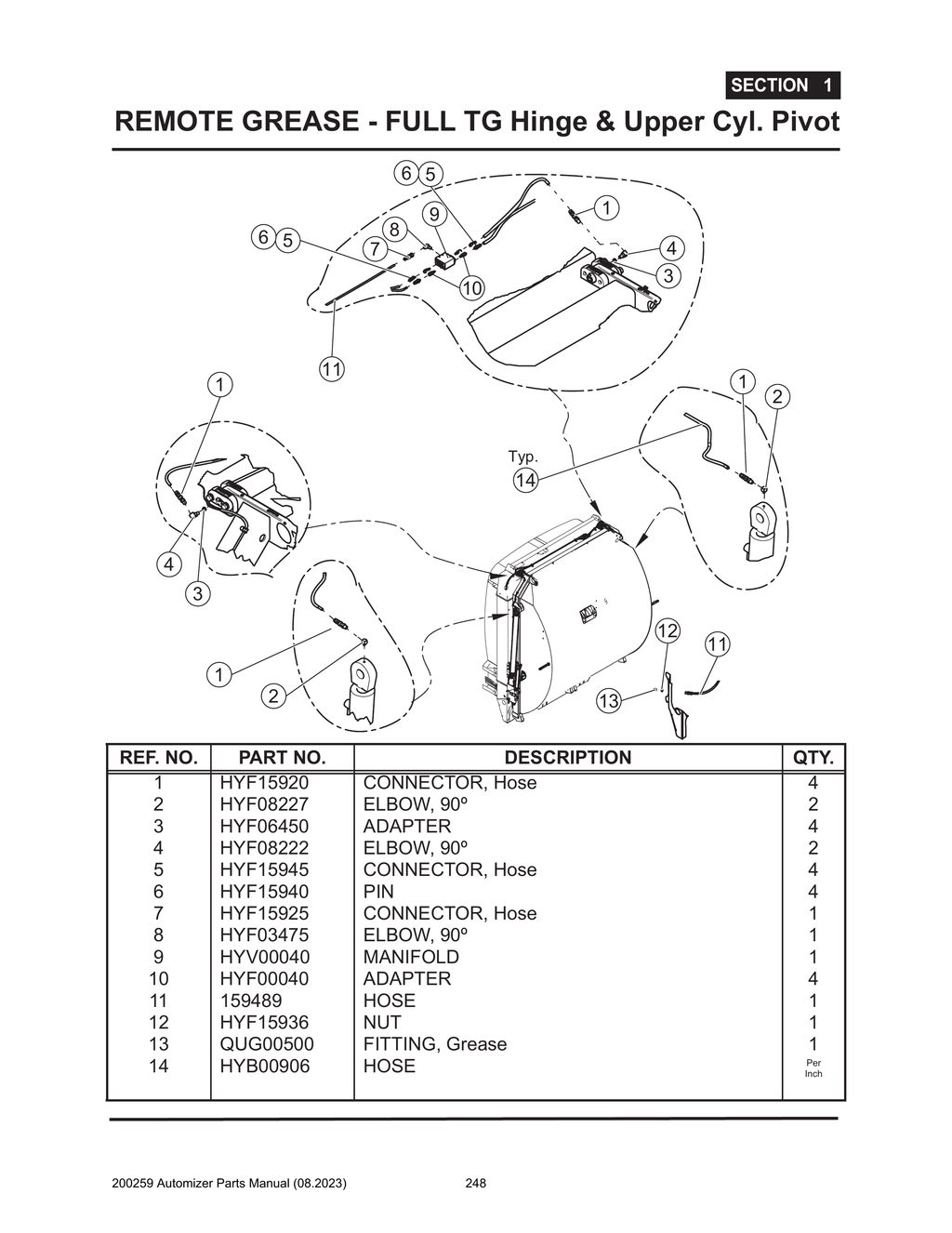 SECTION 1

REMOTE GREASE - FULL TG Hinge & Upper Cyl. Pivot

6 5 1 9 8 6 5 7 4 3 10 11 1 1 2 Typ. 14 4 3 12 11 1 2 13

| REF. NO. | PART NO. | DESCRIPTION | QTY. |
|---|---|---|---|
| 1 | HYF15920 | CONNECTOR, Hose | 4 |
| 2 | HYF08227 | ELBOW, 90º | 2 |
| 3 | HYF06450 | ADAPTER | 4 |
| 4 | HYF08222 | ELBOW, 90º | 2 |
| 5 | HYF15945 | CONNECTOR, Hose | 4 |
| 6 | HYF15940 | PIN | 4 |
| 7 | HYF15925 | CONNECTOR, Hose | 1 |
| 8 | HYF03475 | ELBOW, 90º | 1 |
| 9 | HYV00040 | MANIFOLD | 1 |
| 10 | HYF00040 | ADAPTER | 4 |
| 11 | 159489 | HOSE | 1 |
| 12 | HYF15936 | NUT | 1 |
| 13 | QUG00500 | FITTING, Grease | 1 |
| 14 | HYB00906 | HOSE | Per Inch |

200259 Automizer Parts Manual (08.2023) 248