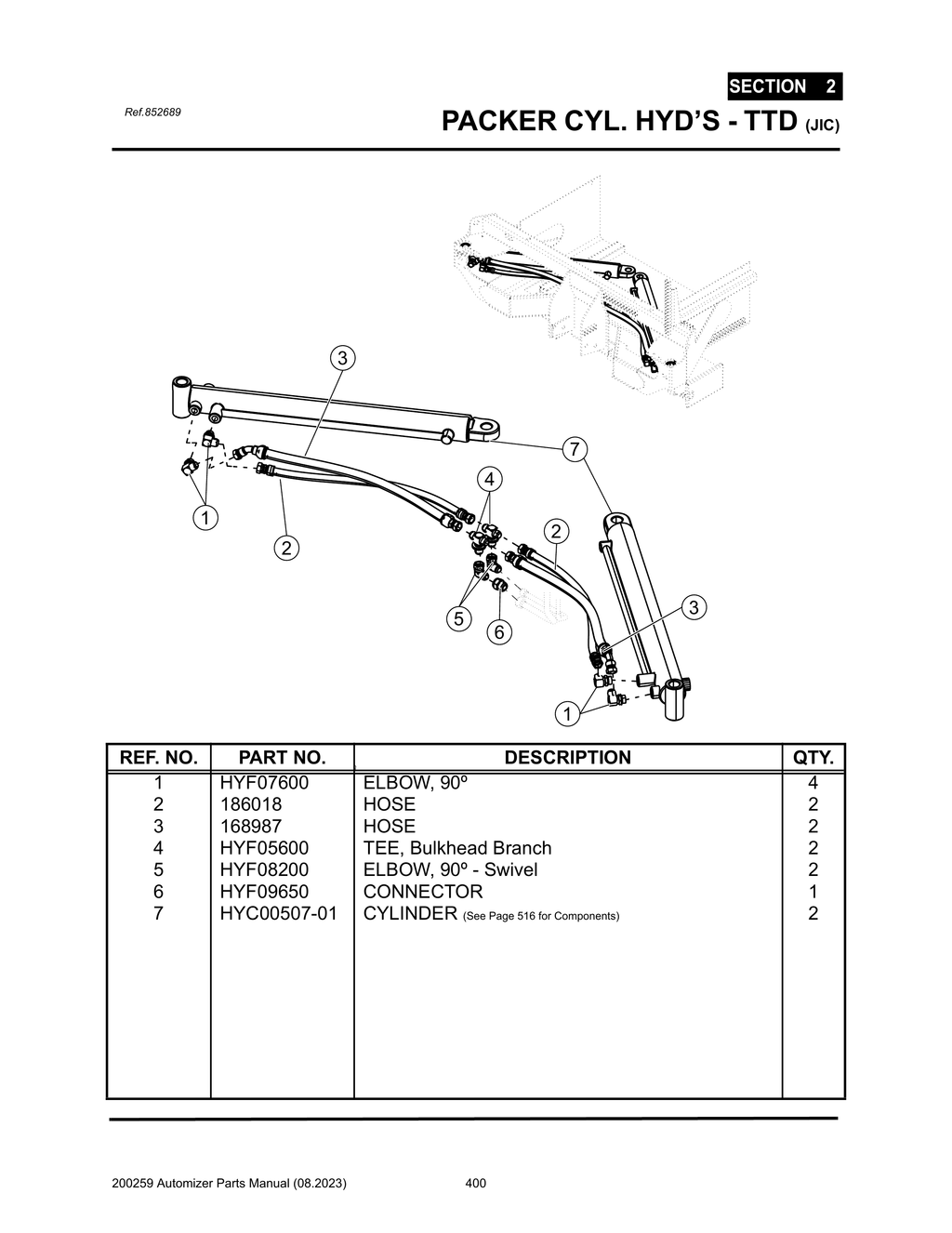 SECTION 2

Ref.852689

PACKER CYL. HYD'S - TTD (JIC)

3
7
4
1
2
2
5
6
3
1

| REF. NO. | PART NO. | DESCRIPTION | QTY. |
|---|---|---|---|
| 1 | HYF07600 | ELBOW, 90º | 4 |
| 2 | 186018 | HOSE | 2 |
| 3 | 168987 | HOSE | 2 |
| 4 | HYF05600 | TEE, Bulkhead Branch | 2 |
| 5 | HYF08200 | ELBOW, 90º - Swivel | 2 |
| 6 | HYF09650 | CONNECTOR | 1 |
| 7 | HYC00507-01 | CYLINDER (See Page 516 for Components) | 2 |

200259 Automizer Parts Manual (08.2023) 400