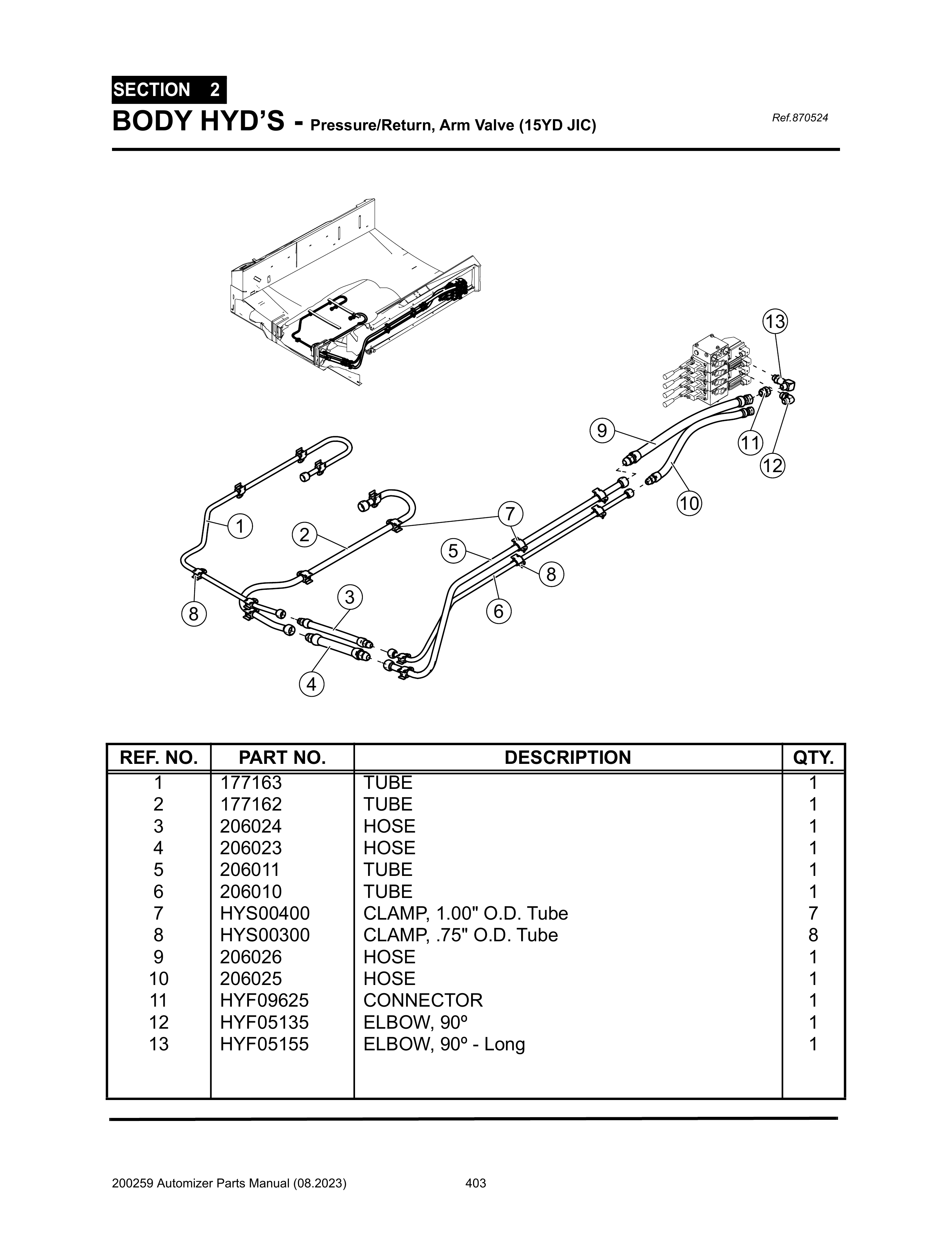 SECTION 2
BODY HYD'S - Pressure/Return, Arm Valve (15YD JIC)

Ref.870524

13
9
11
12
10
7
1
2
5
8
3
8
6
4

| REF. NO. | PART NO. | DESCRIPTION | QTY. |
|---|---|---|---|
| 1 | 177163 | TUBE | 1 |
| 2 | 177162 | TUBE | 1 |
| 3 | 206024 | HOSE | 1 |
| 4 | 206023 | HOSE | 1 |
| 5 | 206011 | TUBE | 1 |
| 6 | 206010 | TUBE | 1 |
| 7 | HYS00400 | CLAMP, 1.00" O.D. Tube | 7 |
| 8 | HYS00300 | CLAMP, .75" O.D. Tube | 8 |
| 9 | 206026 | HOSE | 1 |
| 10 | 206025 | HOSE | 1 |
| 11 | HYF09625 | CONNECTOR | 1 |
| 12 | HYF05135 | ELBOW, 90º | 1 |
| 13 | HYF05155 | ELBOW, 90º - Long | 1 |

200259 Automizer Parts Manual (08.2023) 403