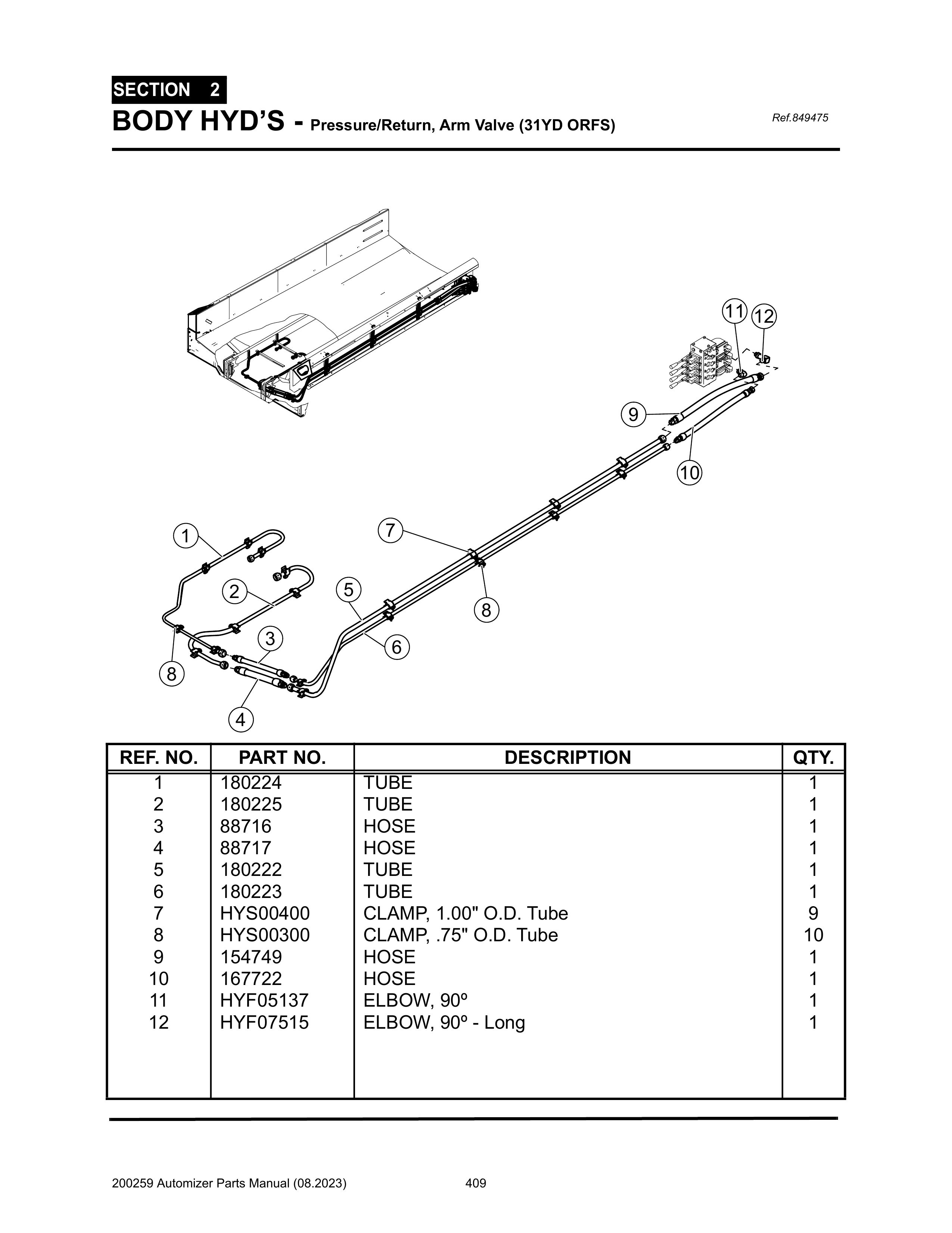 SECTION 2

BODY HYD'S - Pressure/Return, Arm Valve (31YD ORFS)

Ref.849475

11 12 9 10 1 7 2 5 8 3 6 8 4

| REF. NO. | PART NO. | DESCRIPTION | QTY. |
|---|---|---|---|
| 1 | 180224 | TUBE | 1 |
| 2 | 180225 | TUBE | 1 |
| 3 | 88716 | HOSE | 1 |
| 4 | 88717 | HOSE | 1 |
| 5 | 180222 | TUBE | 1 |
| 6 | 180223 | TUBE | 1 |
| 7 | HYS00400 | CLAMP, 1.00" O.D. Tube | 9 |
| 8 | HYS00300 | CLAMP, .75" O.D. Tube | 10 |
| 9 | 154749 | HOSE | 1 |
| 10 | 167722 | HOSE | 1 |
| 11 | HYF05137 | ELBOW, 90º | 1 |
| 12 | HYF07515 | ELBOW, 90º - Long | 1 |

200259 Automizer Parts Manual (08.2023) 409