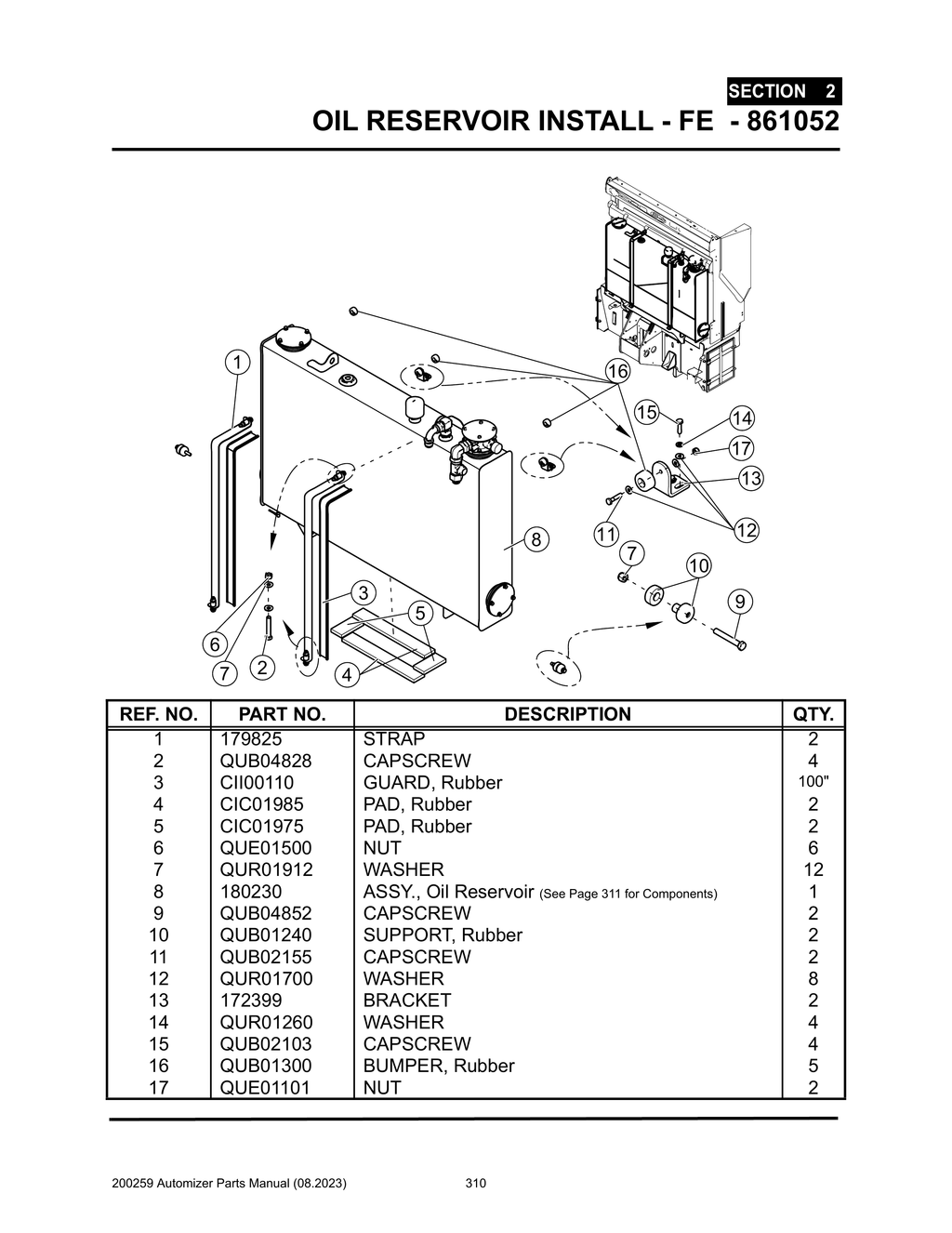 SECTION 2

OIL RESERVOIR INSTALL - FE - 861052

1
16
15
14
17
13
12
11
8
7
10
9
3
5
6
7
2
4

| REF. NO. | PART NO. | DESCRIPTION | QTY. |
|---|---|---|---|
| 1 | 179825 | STRAP | 2 |
| 2 | QUB04828 | CAPSCREW | 4 |
| 3 | CII00110 | GUARD, Rubber | 100" |
| 4 | CIC01985 | PAD, Rubber | 2 |
| 5 | CIC01975 | PAD, Rubber | 2 |
| 6 | QUE01500 | NUT | 6 |
| 7 | QUR01912 | WASHER | 12 |
| 8 | 180230 | ASSY., Oil Reservoir (See Page 311 for Components) | 1 |
| 9 | QUB04852 | CAPSCREW | 2 |
| 10 | QUB01240 | SUPPORT, Rubber | 2 |
| 11 | QUB02155 | CAPSCREW | 2 |
| 12 | QUR01700 | WASHER | 8 |
| 13 | 172399 | BRACKET | 2 |
| 14 | QUR01260 | WASHER | 4 |
| 15 | QUB02103 | CAPSCREW | 4 |
| 16 | QUB01300 | BUMPER, Rubber | 5 |
| 17 | QUE01101 | NUT | 2 |

200259 Automizer Parts Manual (08.2023) 310