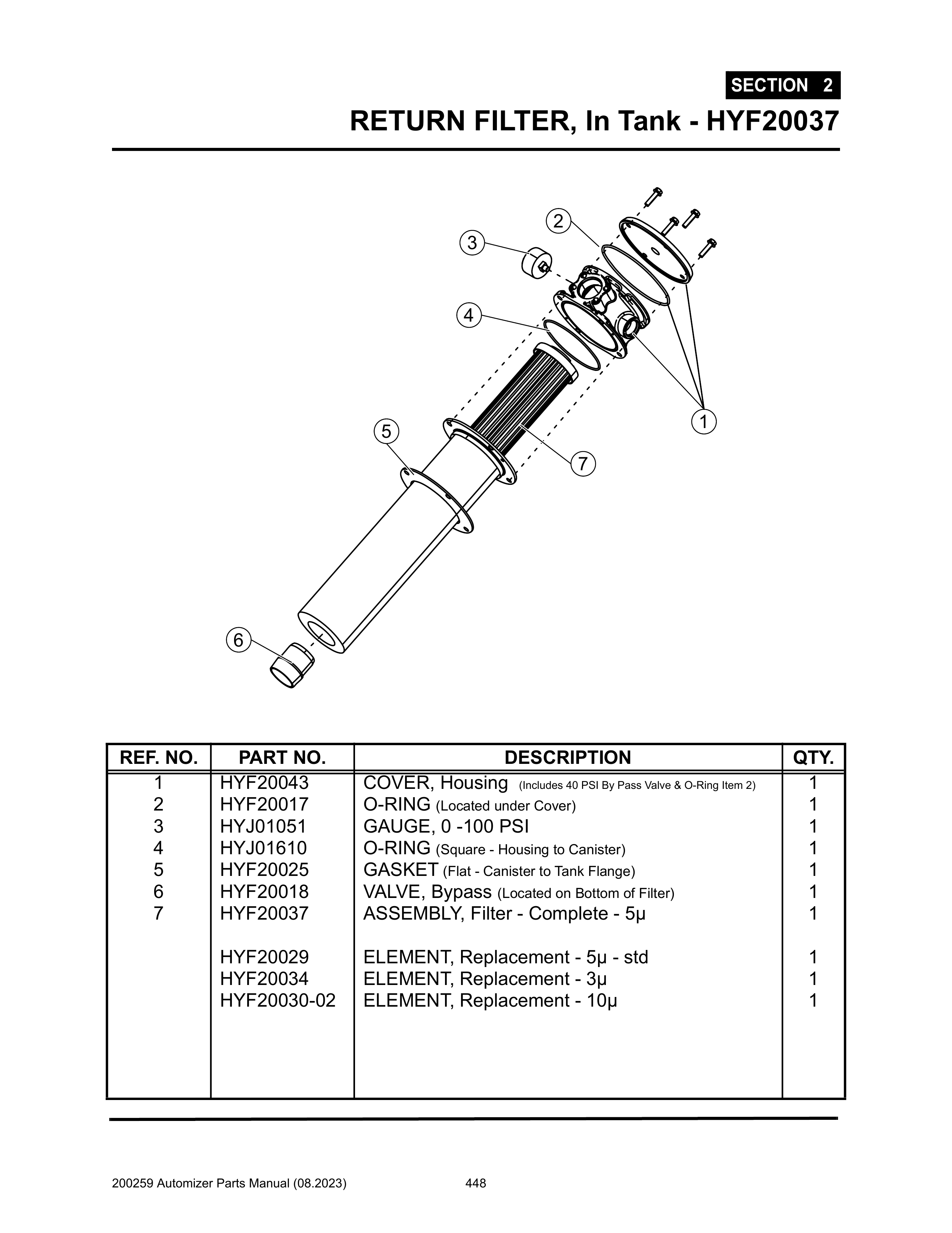 SECTION 2

RETURN FILTER, In Tank - HYF20037

2
3
4
1
5
7
6

| REF. NO. | PART NO. | DESCRIPTION | QTY. |
|---|---|---|---|
| 1 | HYF20043 | COVER, Housing (Includes 40 PSI By Pass Valve & O-Ring Item 2) | 1 |
| 2 | HYF20017 | O-RING (Located under Cover) | 1 |
| 3 | HYJ01051 | GAUGE, 0 -100 PSI | 1 |
| 4 | HYJ01610 | O-RING (Square - Housing to Canister) | 1 |
| 5 | HYF20025 | GASKET (Flat - Canister to Tank Flange) | 1 |
| 6 | HYF20018 | VALVE, Bypass (Located on Bottom of Filter) | 1 |
| 7 | HYF20037 | ASSEMBLY, Filter - Complete - 5µ | 1 |
| | HYF20029 | ELEMENT, Replacement - 5µ - std | 1 |
| | HYF20034 | ELEMENT, Replacement - 3µ | 1 |
| | HYF20030-02 | ELEMENT, Replacement - 10µ | 1 |

200259 Automizer Parts Manual (08.2023) 448