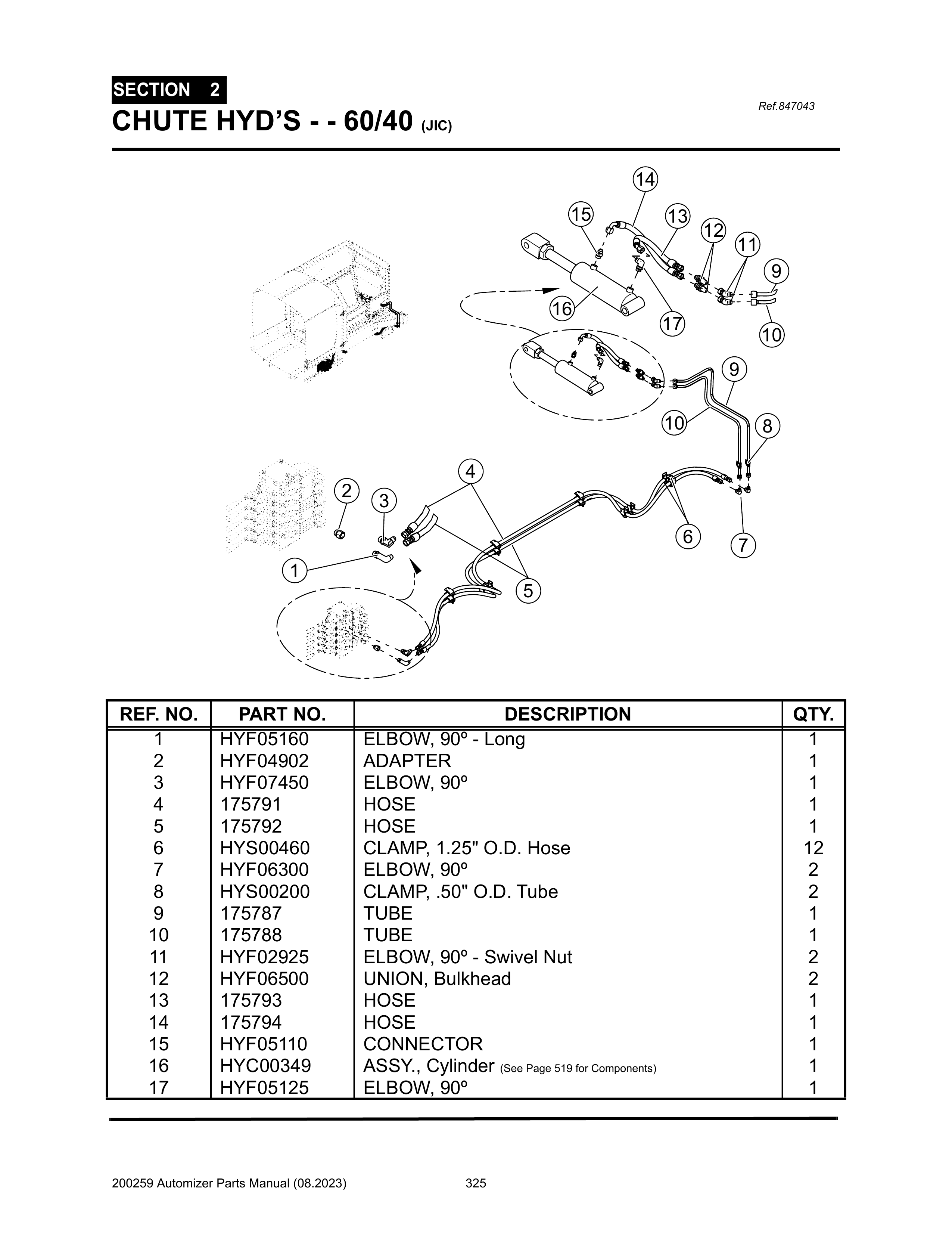 SECTION 2
CHUTE HYD'S - - 60/40 (JIC)

Ref.847043

14
15
13
12
11
9
16
17
10
9
10
8
4
2
3
6
7
1
5

| REF. NO. | PART NO. | DESCRIPTION | QTY. |
|---|---|---|---|
| 1 | HYF05160 | ELBOW, 90º - Long | 1 |
| 2 | HYF04902 | ADAPTER | 1 |
| 3 | HYF07450 | ELBOW, 90º | 1 |
| 4 | 175791 | HOSE | 1 |
| 5 | 175792 | HOSE | 1 |
| 6 | HYS00460 | CLAMP, 1.25" O.D. Hose | 12 |
| 7 | HYF06300 | ELBOW, 90º | 2 |
| 8 | HYS00200 | CLAMP, .50" O.D. Tube | 2 |
| 9 | 175787 | TUBE | 1 |
| 10 | 175788 | TUBE | 1 |
| 11 | HYF02925 | ELBOW, 90º - Swivel Nut | 2 |
| 12 | HYF06500 | UNION, Bulkhead | 2 |
| 13 | 175793 | HOSE | 1 |
| 14 | 175794 | HOSE | 1 |
| 15 | HYF05110 | CONNECTOR | 1 |
| 16 | HYC00349 | ASSY., Cylinder (See Page 519 for Components) | 1 |
| 17 | HYF05125 | ELBOW, 90º | 1 |

200259 Automizer Parts Manual (08.2023) 325