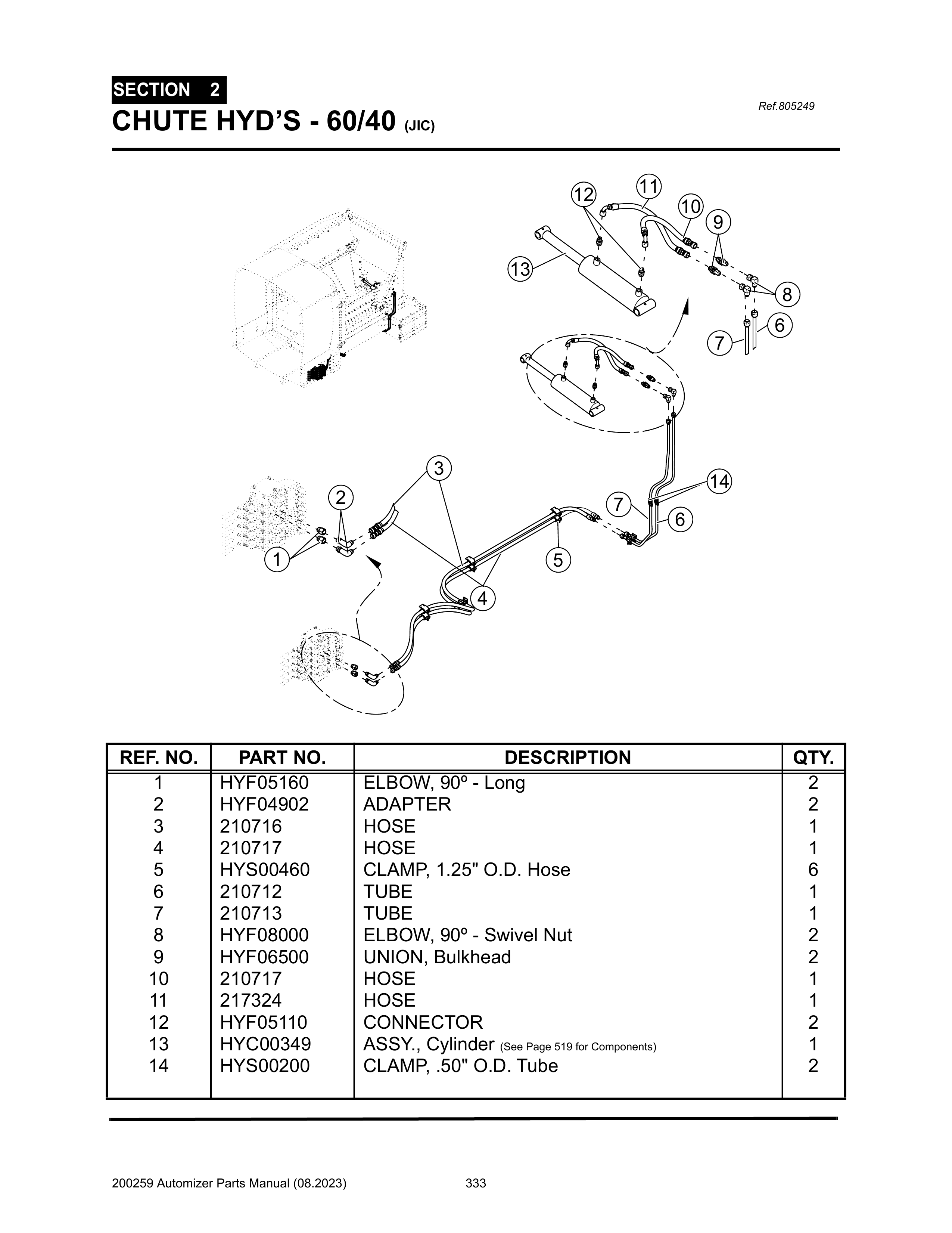 SECTION 2
CHUTE HYD'S - 60/40 (JIC)

Ref.805249

12 11 10 9 13 8 6 7 3 14 2 7 6 1 5 4

| REF. NO. | PART NO. | DESCRIPTION | QTY. |
|---|---|---|---|
| 1 | HYF05160 | ELBOW, 90º - Long | 2 |
| 2 | HYF04902 | ADAPTER | 2 |
| 3 | 210716 | HOSE | 1 |
| 4 | 210717 | HOSE | 1 |
| 5 | HYS00460 | CLAMP, 1.25" O.D. Hose | 6 |
| 6 | 210712 | TUBE | 1 |
| 7 | 210713 | TUBE | 1 |
| 8 | HYF08000 | ELBOW, 90º - Swivel Nut | 2 |
| 9 | HYF06500 | UNION, Bulkhead | 2 |
| 10 | 210717 | HOSE | 1 |
| 11 | 217324 | HOSE | 1 |
| 12 | HYF05110 | CONNECTOR | 2 |
| 13 | HYC00349 | ASSY., Cylinder (See Page 519 for Components) | 1 |
| 14 | HYS00200 | CLAMP, .50" O.D. Tube | 2 |

200259 Automizer Parts Manual (08.2023) 333