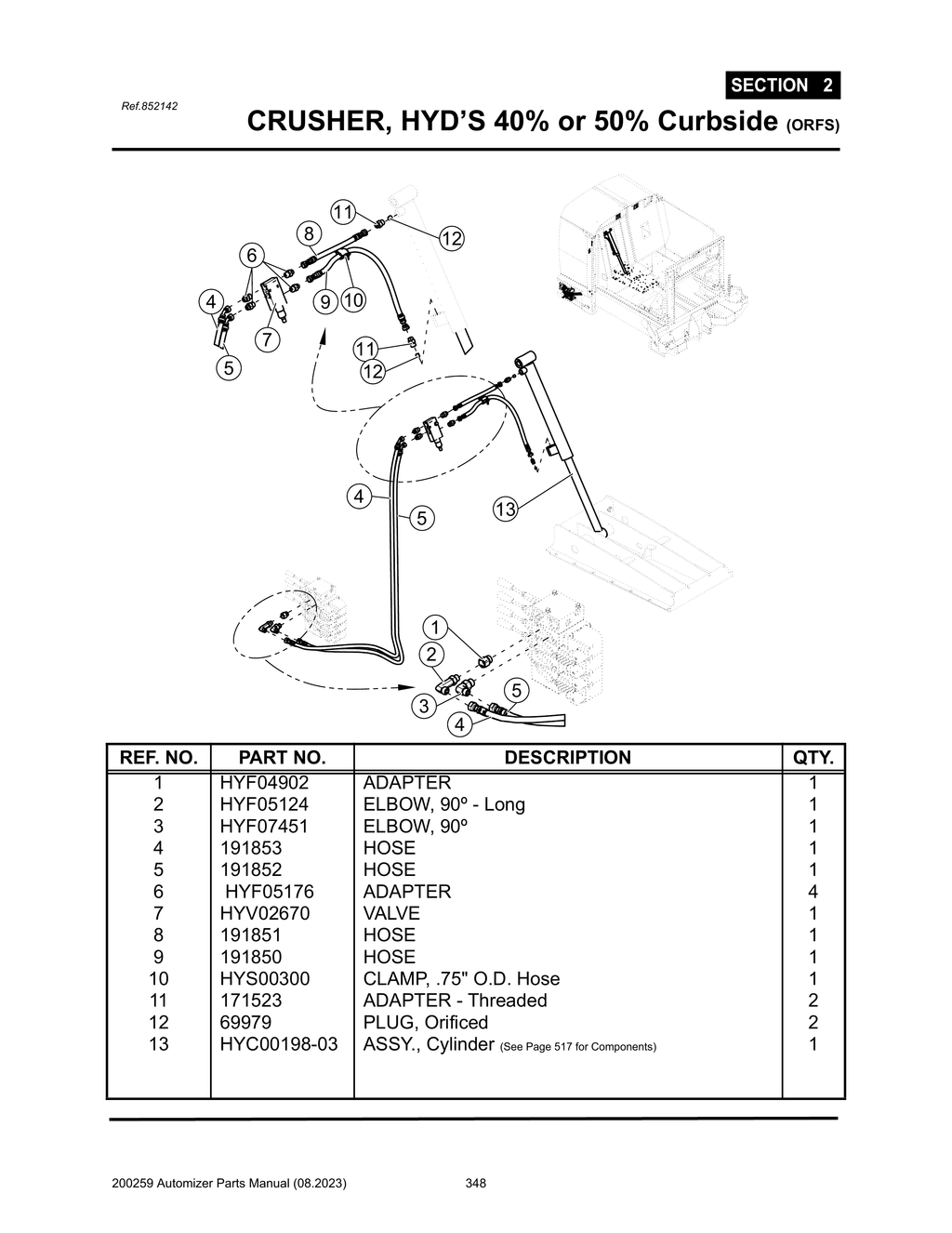 SECTION 2

Ref.852142

CRUSHER, HYD'S 40% or 50% Curbside (ORFS)

11
8
12
6
4
9
10
7
11
5
12
4
5
13
1
2
5
3
4

| REF. NO. | PART NO. | DESCRIPTION | QTY. |
|---|---|---|---|
| 1 | HYF04902 | ADAPTER | 1 |
| 2 | HYF05124 | ELBOW, 90º - Long | 1 |
| 3 | HYF07451 | ELBOW, 90º | 1 |
| 4 | 191853 | HOSE | 1 |
| 5 | 191852 | HOSE | 1 |
| 6 | HYF05176 | ADAPTER | 4 |
| 7 | HYV02670 | VALVE | 1 |
| 8 | 191851 | HOSE | 1 |
| 9 | 191850 | HOSE | 1 |
| 10 | HYS00300 | CLAMP, .75" O.D. Hose | 1 |
| 11 | 171523 | ADAPTER - Threaded | 2 |
| 12 | 69979 | PLUG, Orificed | 2 |
| 13 | HYC00198-03 | ASSY., Cylinder (See Page 517 for Components) | 1 |

200259 Automizer Parts Manual (08.2023) 348