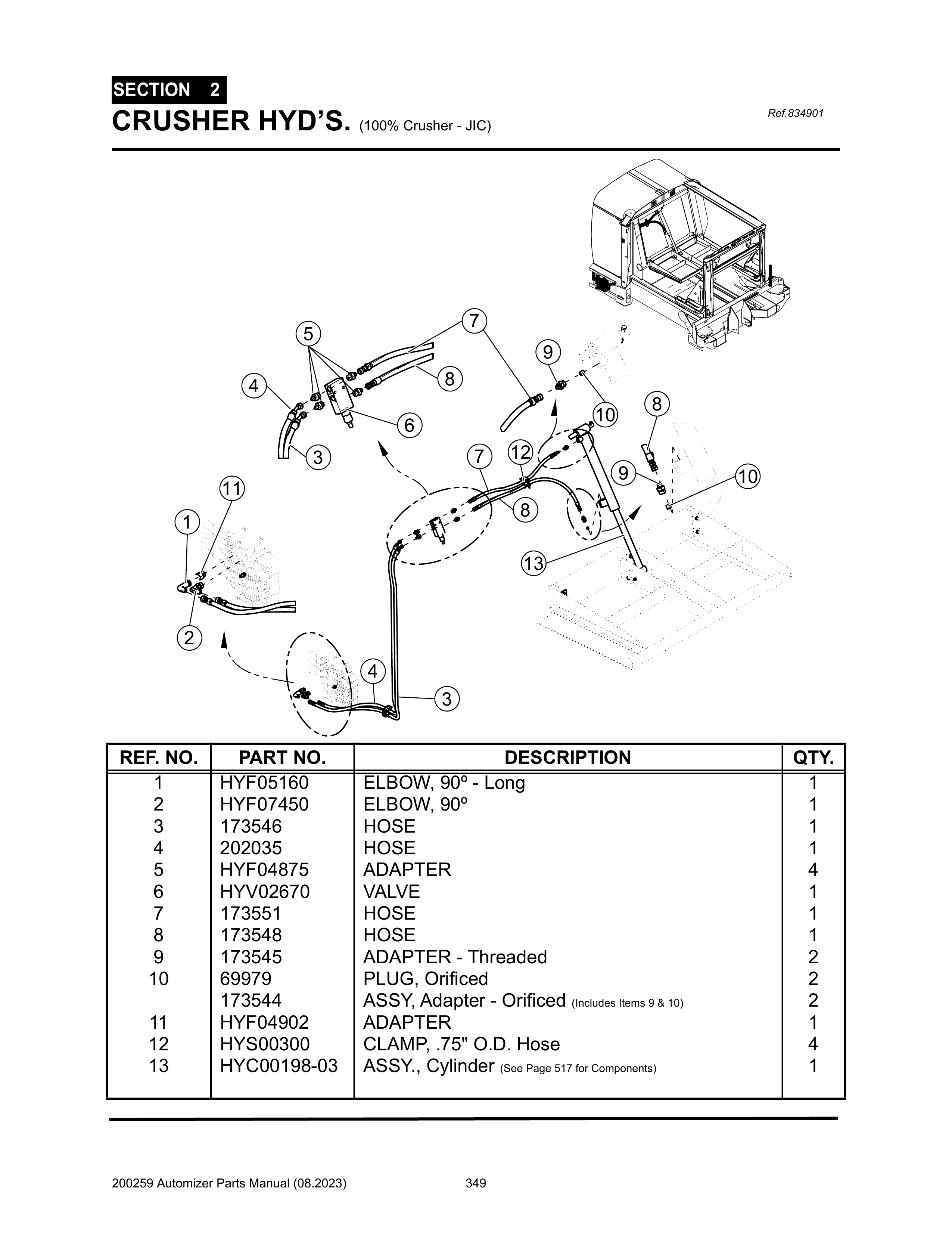 SECTION 2
CRUSHER HYD'S. (100% Crusher - JIC)

Ref.834901

5
7
9
4
8
6
10
8
3
7
12
9
10
11
8
1
13
2
4
3

| REF. NO. | PART NO. | DESCRIPTION | QTY. |
|---|---|---|---|
| 1 | HYF05160 | ELBOW, 90º - Long | 1 |
| 2 | HYF07450 | ELBOW, 90º | 1 |
| 3 | 173546 | HOSE | 1 |
| 4 | 202035 | HOSE | 1 |
| 5 | HYF04875 | ADAPTER | 4 |
| 6 | HYV02670 | VALVE | 1 |
| 7 | 173551 | HOSE | 1 |
| 8 | 173548 | HOSE | 1 |
| 9 | 173545 | ADAPTER - Threaded | 2 |
| 10 | 69979 | PLUG, Orificed | 2 |
|  | 173544 | ASSY, Adapter - Orificed (Includes Items 9 & 10) | 2 |
| 11 | HYF04902 | ADAPTER | 1 |
| 12 | HYS00300 | CLAMP, .75" O.D. Hose | 4 |
| 13 | HYC00198-03 | ASSY., Cylinder (See Page 517 for Components) | 1 |

200259 Automizer Parts Manual (08.2023) 349