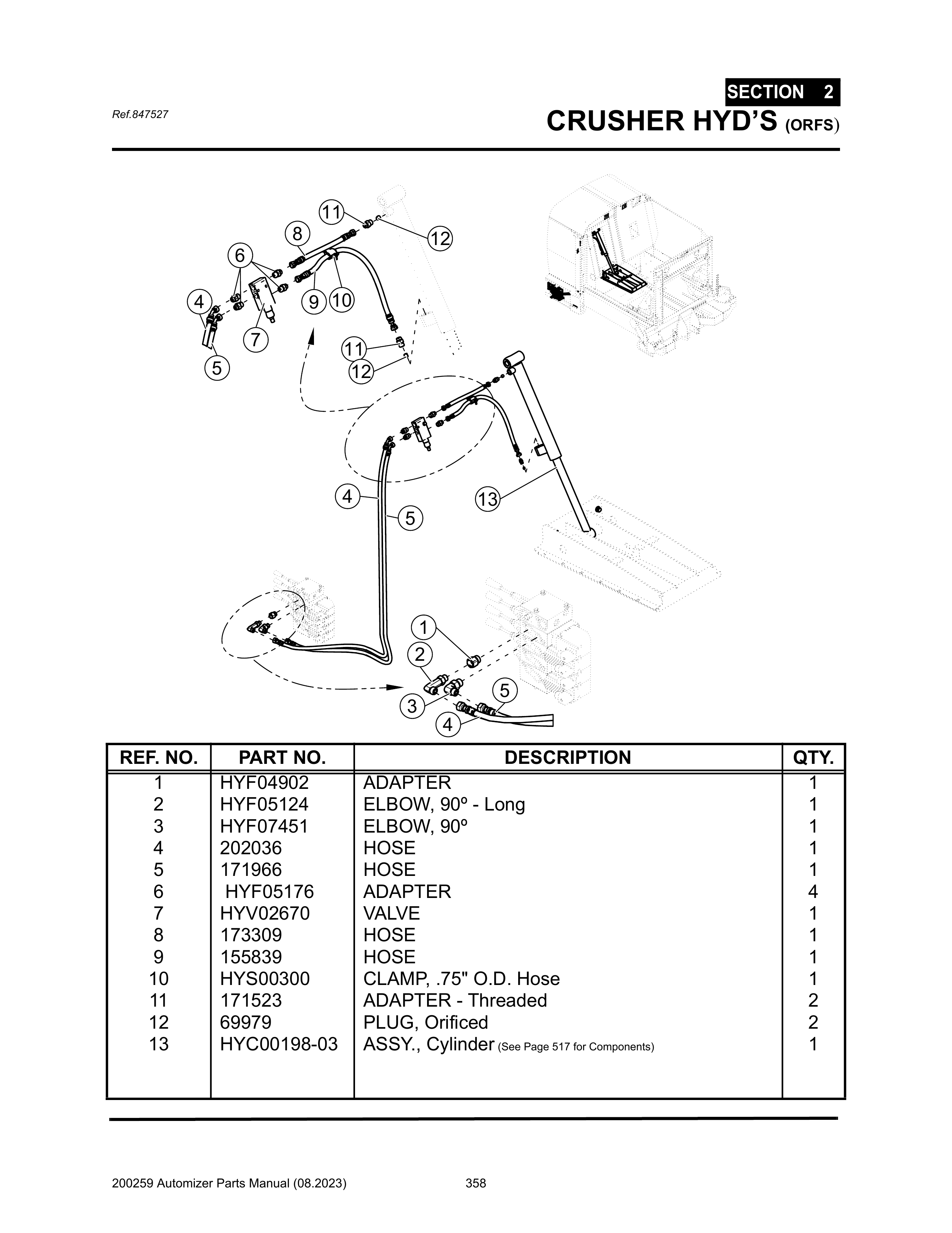 SECTION 2

Ref.847527

CRUSHER HYD'S (ORFS)

11
8
12
6
4
9
10
7
11
5
12
4
13
5
1
2
5
3
4

| REF. NO. | PART NO. | DESCRIPTION | QTY. |
|---|---|---|---|
| 1 | HYF04902 | ADAPTER | 1 |
| 2 | HYF05124 | ELBOW, 90º - Long | 1 |
| 3 | HYF07451 | ELBOW, 90º | 1 |
| 4 | 202036 | HOSE | 1 |
| 5 | 171966 | HOSE | 1 |
| 6 | HYF05176 | ADAPTER | 4 |
| 7 | HYV02670 | VALVE | 1 |
| 8 | 173309 | HOSE | 1 |
| 9 | 155839 | HOSE | 1 |
| 10 | HYS00300 | CLAMP, .75" O.D. Hose | 1 |
| 11 | 171523 | ADAPTER - Threaded | 2 |
| 12 | 69979 | PLUG, Orificed | 2 |
| 13 | HYC00198-03 | ASSY., Cylinder (See Page 517 for Components) | 1 |

200259 Automizer Parts Manual (08.2023) 358