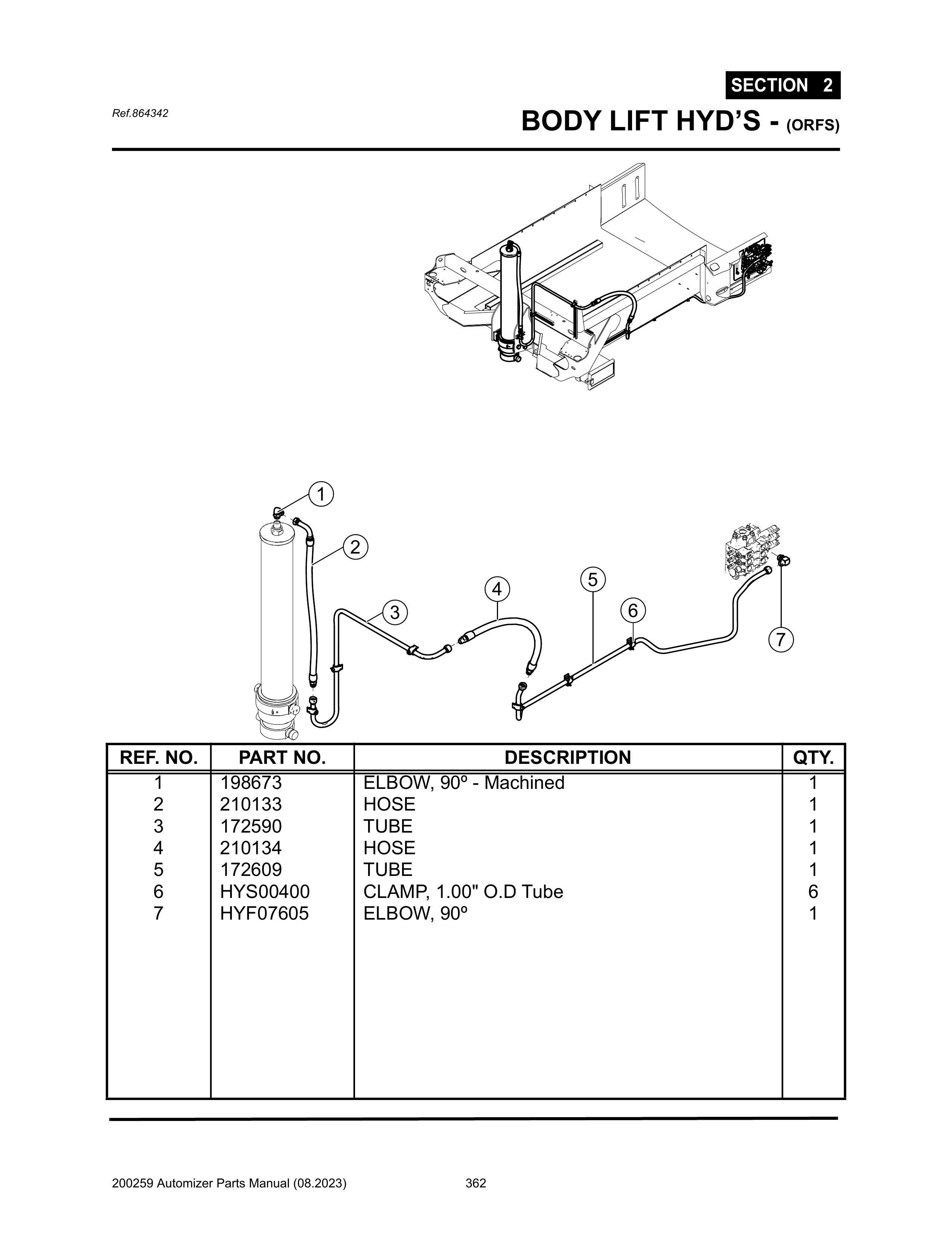 SECTION 2

Ref.864342

BODY LIFT HYD'S - (ORFS)

1
2
3
4
5
6
7

| REF. NO. | PART NO. | DESCRIPTION | QTY. |
|---|---|---|---|
| 1 | 198673 | ELBOW, 90º - Machined | 1 |
| 2 | 210133 | HOSE | 1 |
| 3 | 172590 | TUBE | 1 |
| 4 | 210134 | HOSE | 1 |
| 5 | 172609 | TUBE | 1 |
| 6 | HYS00400 | CLAMP, 1.00" O.D Tube | 6 |
| 7 | HYF07605 | ELBOW, 90º | 1 |

200259 Automizer Parts Manual (08.2023) 362