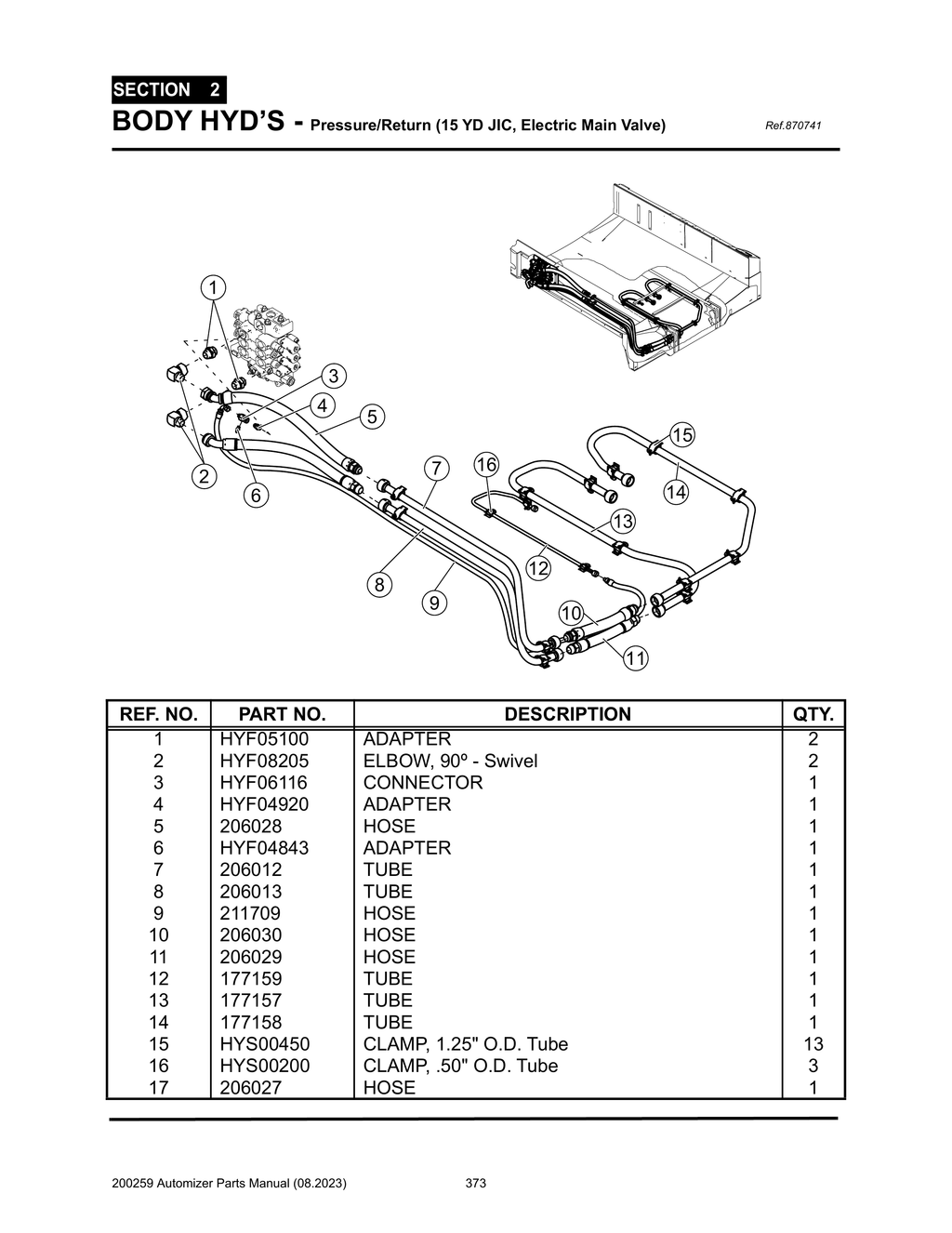 SECTION 2
BODY HYD'S - Pressure/Return (15 YD JIC, Electric Main Valve)
Ref.870741

1
3
4
5
2
6
7
16
15
14
13
12
8
9
10
11

| REF. NO. | PART NO. | DESCRIPTION | QTY. |
|---|---|---|---|
| 1 | HYF05100 | ADAPTER | 2 |
| 2 | HYF08205 | ELBOW, 90º - Swivel | 2 |
| 3 | HYF06116 | CONNECTOR | 1 |
| 4 | HYF04920 | ADAPTER | 1 |
| 5 | 206028 | HOSE | 1 |
| 6 | HYF04843 | ADAPTER | 1 |
| 7 | 206012 | TUBE | 1 |
| 8 | 206013 | TUBE | 1 |
| 9 | 211709 | HOSE | 1 |
| 10 | 206030 | HOSE | 1 |
| 11 | 206029 | HOSE | 1 |
| 12 | 177159 | TUBE | 1 |
| 13 | 177157 | TUBE | 1 |
| 14 | 177158 | TUBE | 1 |
| 15 | HYS00450 | CLAMP, 1.25" O.D. Tube | 13 |
| 16 | HYS00200 | CLAMP, .50" O.D. Tube | 3 |
| 17 | 206027 | HOSE | 1 |

200259 Automizer Parts Manual (08.2023)
373