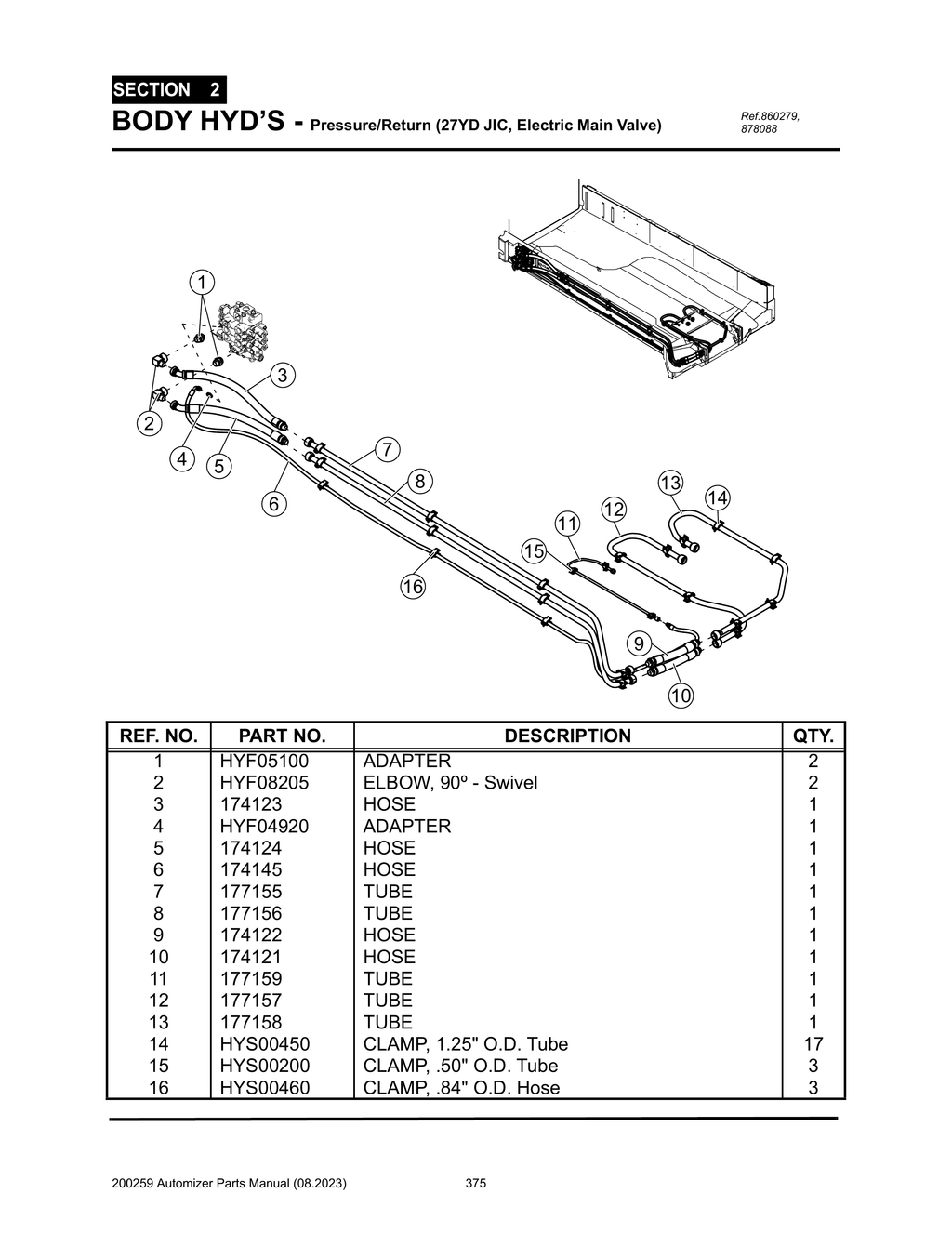 SECTION 2
BODY HYD'S - Pressure/Return (27YD JIC, Electric Main Valve)

Ref.860279, 878088

1
3
2
4
5
6
7
8
13
14
12
11
15
16
9
10

| REF. NO. | PART NO. | DESCRIPTION | QTY. |
|---|---|---|---|
| 1 | HYF05100 | ADAPTER | 2 |
| 2 | HYF08205 | ELBOW, 90º - Swivel | 2 |
| 3 | 174123 | HOSE | 1 |
| 4 | HYF04920 | ADAPTER | 1 |
| 5 | 174124 | HOSE | 1 |
| 6 | 174145 | HOSE | 1 |
| 7 | 177155 | TUBE | 1 |
| 8 | 177156 | TUBE | 1 |
| 9 | 174122 | HOSE | 1 |
| 10 | 174121 | HOSE | 1 |
| 11 | 177159 | TUBE | 1 |
| 12 | 177157 | TUBE | 1 |
| 13 | 177158 | TUBE | 1 |
| 14 | HYS00450 | CLAMP, 1.25" O.D. Tube | 17 |
| 15 | HYS00200 | CLAMP, .50" O.D. Tube | 3 |
| 16 | HYS00460 | CLAMP, .84" O.D. Hose | 3 |

200259 Automizer Parts Manual (08.2023) 375