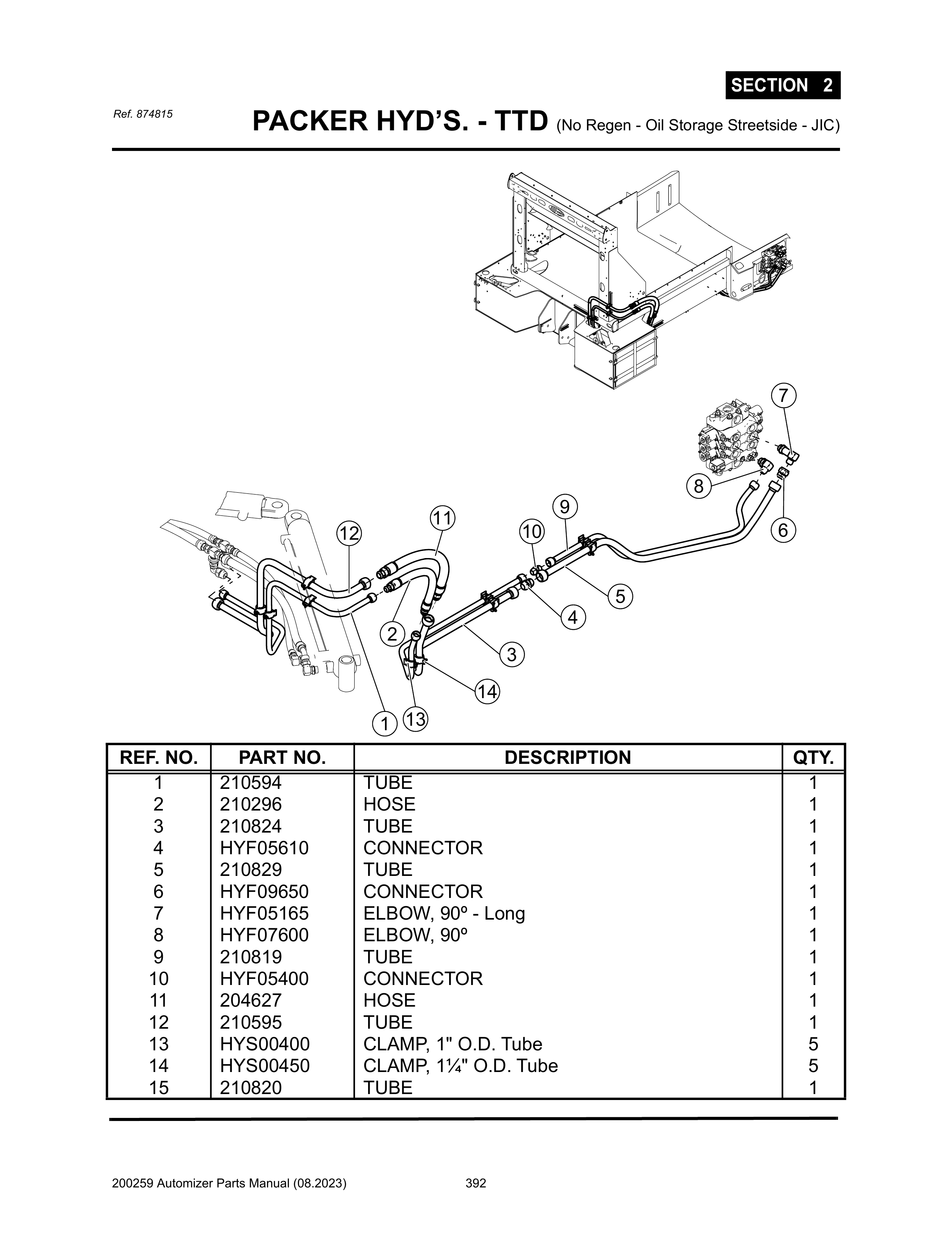 SECTION 2

Ref. 874815

PACKER HYD'S. - TTD (No Regen - Oil Storage Streetside - JIC)

7
8
9
6
11
10
12
5
4
2
3
14
1
13

| REF. NO. | PART NO. | DESCRIPTION | QTY. |
|---|---|---|---|
| 1 | 210594 | TUBE | 1 |
| 2 | 210296 | HOSE | 1 |
| 3 | 210824 | TUBE | 1 |
| 4 | HYF05610 | CONNECTOR | 1 |
| 5 | 210829 | TUBE | 1 |
| 6 | HYF09650 | CONNECTOR | 1 |
| 7 | HYF05165 | ELBOW, 90º - Long | 1 |
| 8 | HYF07600 | ELBOW, 90º | 1 |
| 9 | 210819 | TUBE | 1 |
| 10 | HYF05400 | CONNECTOR | 1 |
| 11 | 204627 | HOSE | 1 |
| 12 | 210595 | TUBE | 1 |
| 13 | HYS00400 | CLAMP, 1" O.D. Tube | 5 |
| 14 | HYS00450 | CLAMP, 1¼" O.D. Tube | 5 |
| 15 | 210820 | TUBE | 1 |

200259 Automizer Parts Manual (08.2023) 392