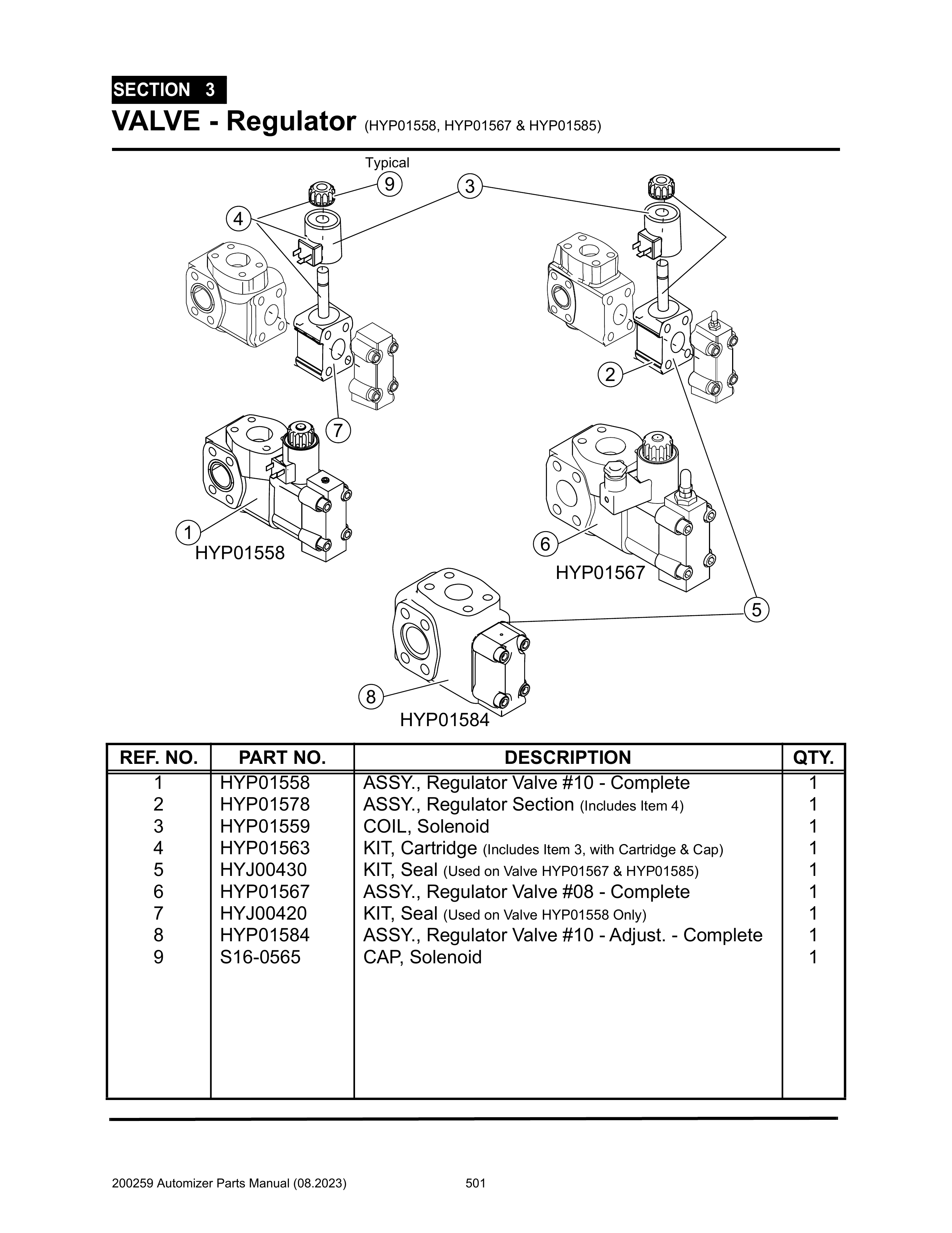 SECTION 3
VALVE - Regulator (HYP01558, HYP01567 & HYP01585)

Typical
9
3
4
2
7
1
HYP01558
6
HYP01567
5
8
HYP01584

| REF. NO. | PART NO. | DESCRIPTION | QTY. |
|---|---|---|---|
| 1 | HYP01558 | ASSY., Regulator Valve #10 - Complete | 1 |
| 2 | HYP01578 | ASSY., Regulator Section (Includes Item 4) | 1 |
| 3 | HYP01559 | COIL, Solenoid | 1 |
| 4 | HYP01563 | KIT, Cartridge (Includes Item 3, with Cartridge & Cap) | 1 |
| 5 | HYJ00430 | KIT, Seal (Used on Valve HYP01567 & HYP01585) | 1 |
| 6 | HYP01567 | ASSY., Regulator Valve #08 - Complete | 1 |
| 7 | HYJ00420 | KIT, Seal (Used on Valve HYP01558 Only) | 1 |
| 8 | HYP01584 | ASSY., Regulator Valve #10 - Adjust. - Complete | 1 |
| 9 | S16-0565 | CAP, Solenoid | 1 |

200259 Automizer Parts Manual (08.2023) 501