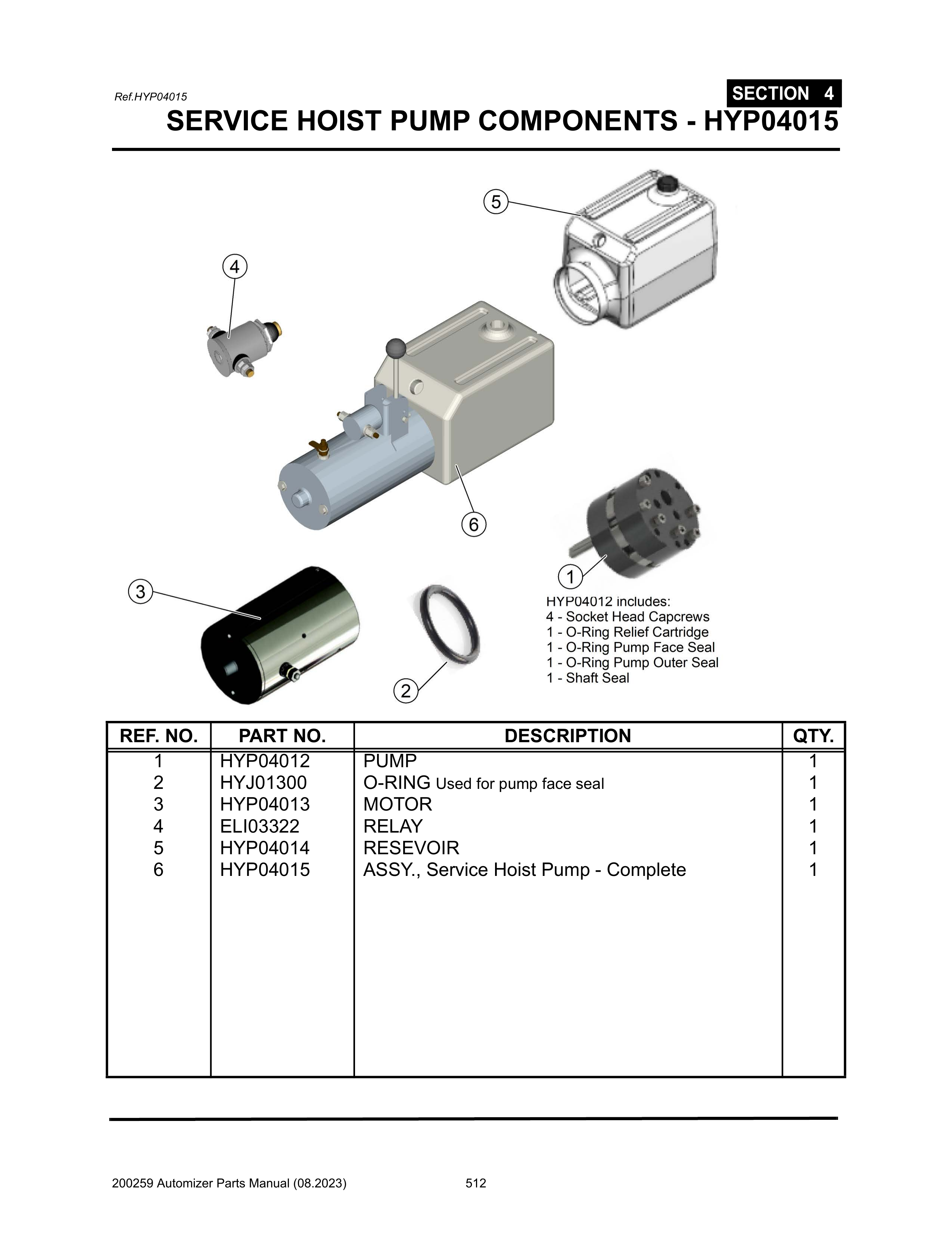 Ref.HYP04015

SECTION 4

SERVICE HOIST PUMP COMPONENTS - HYP04015

5

4

6

1

3

2

HYP04012 includes:
4 - Socket Head Capcrews
1 - O-Ring Relief Cartridge
1 - O-Ring Pump Face Seal
1 - O-Ring Pump Outer Seal
1 - Shaft Seal

| REF. NO. | PART NO. | DESCRIPTION | QTY. |
|---|---|---|---|
| 1 | HYP04012 | PUMP | 1 |
| 2 | HYJ01300 | O-RING Used for pump face seal | 1 |
| 3 | HYP04013 | MOTOR | 1 |
| 4 | ELI03322 | RELAY | 1 |
| 5 | HYP04014 | RESEVOIR | 1 |
| 6 | HYP04015 | ASSY., Service Hoist Pump - Complete | 1 |

200259 Automizer Parts Manual (08.2023) 512