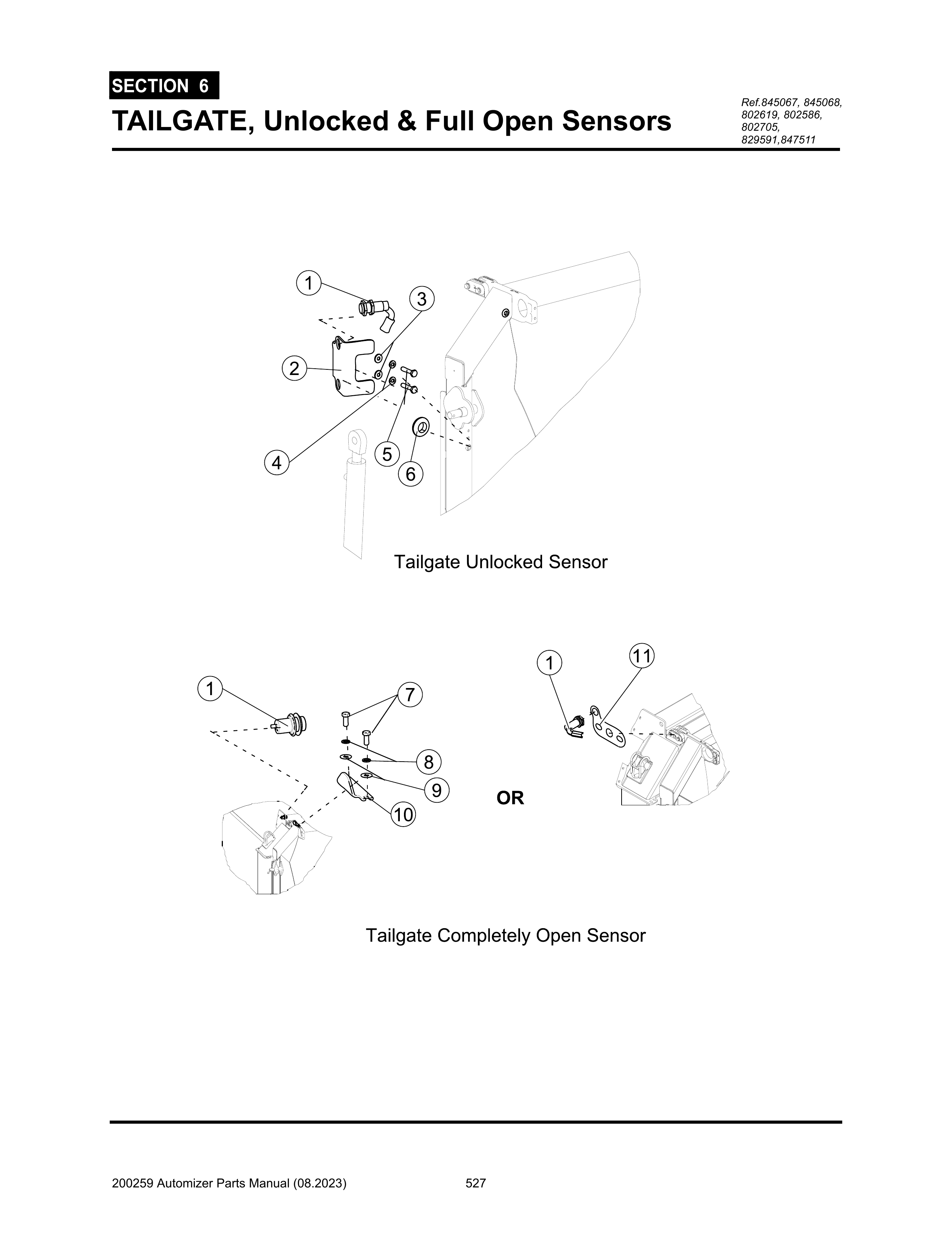 SECTION 6

TAILGATE, Unlocked & Full Open Sensors

Ref.845067, 845068, 802619, 802586, 802705, 829591,847511

1
3
2
4
5
6

Tailgate Unlocked Sensor

1
7
8
9
10
OR
1
11

Tailgate Completely Open Sensor

200259 Automizer Parts Manual (08.2023) 527