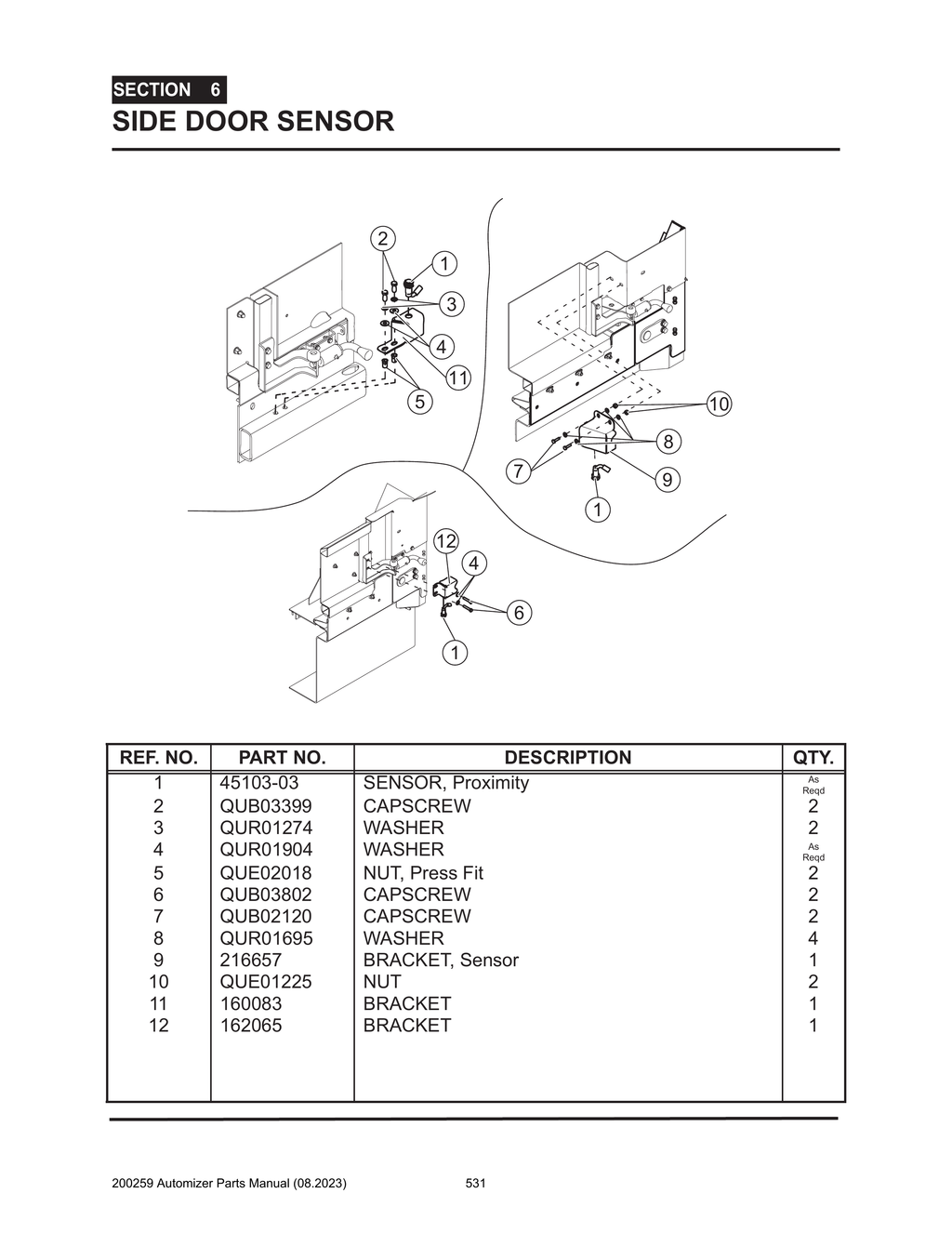 SECTION 6
SIDE DOOR SENSOR

2
1
3
4
11
5
10
8
7
9
1
12
4
6
1

| REF. NO. | PART NO. | DESCRIPTION | QTY. |
|---|---|---|---|
| 1 | 45103-03 | SENSOR, Proximity | As Reqd |
| 2 | QUB03399 | CAPSCREW | 2 |
| 3 | QUR01274 | WASHER | 2 |
| 4 | QUR01904 | WASHER | As Reqd |
| 5 | QUE02018 | NUT, Press Fit | 2 |
| 6 | QUB03802 | CAPSCREW | 2 |
| 7 | QUB02120 | CAPSCREW | 2 |
| 8 | QUR01695 | WASHER | 4 |
| 9 | 216657 | BRACKET, Sensor | 1 |
| 10 | QUE01225 | NUT | 2 |
| 11 | 160083 | BRACKET | 1 |
| 12 | 162065 | BRACKET | 1 |

200259 Automizer Parts Manual (08.2023) 531