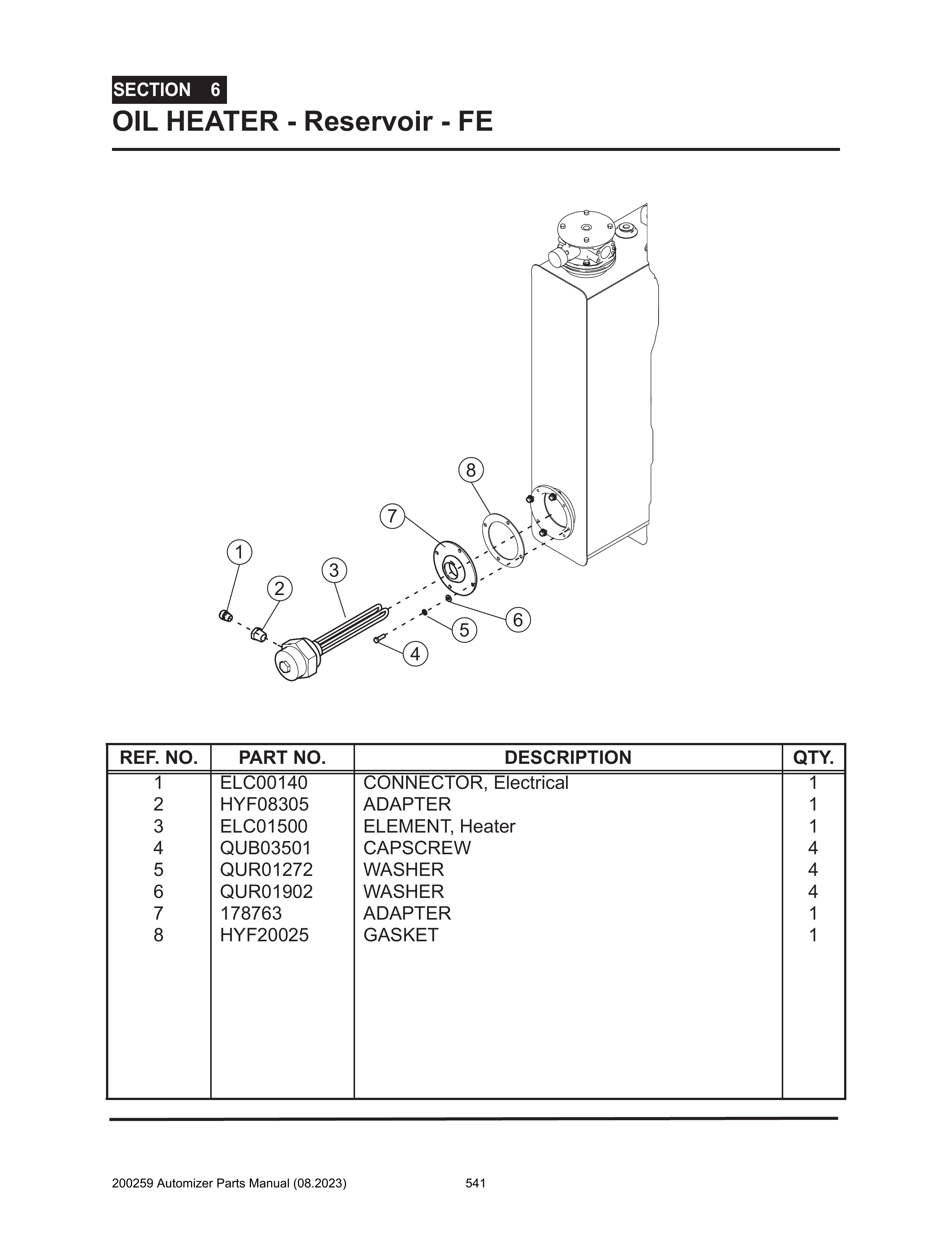 SECTION 6
OIL HEATER - Reservoir - FE

8
7
1
3
2
6
5
4

| REF. NO. | PART NO. | DESCRIPTION | QTY. |
|---|---|---|---|
| 1 | ELC00140 | CONNECTOR, Electrical | 1 |
| 2 | HYF08305 | ADAPTER | 1 |
| 3 | ELC01500 | ELEMENT, Heater | 1 |
| 4 | QUB03501 | CAPSCREW | 4 |
| 5 | QUR01272 | WASHER | 4 |
| 6 | QUR01902 | WASHER | 4 |
| 7 | 178763 | ADAPTER | 1 |
| 8 | HYF20025 | GASKET | 1 |

200259 Automizer Parts Manual (08.2023) 541