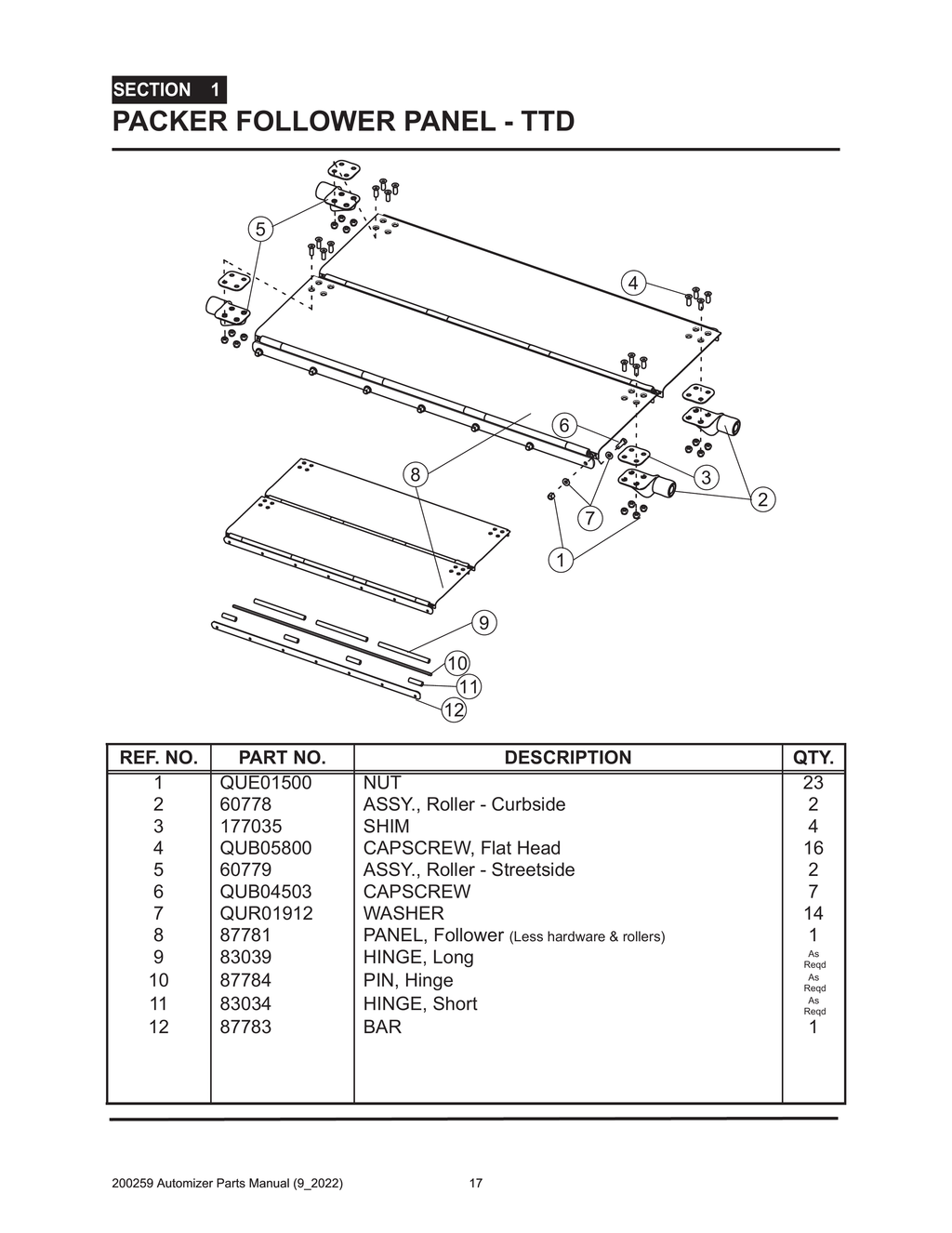 SECTION 1
PACKER FOLLOWER PANEL - TTD

5
4
6
8
3
2
7
1
9
10
11
12

| REF. NO. | PART NO. | DESCRIPTION | QTY. |
|---|---|---|---|
| 1 | QUE01500 | NUT | 23 |
| 2 | 60778 | ASSY., Roller - Curbside | 2 |
| 3 | 177035 | SHIM | 4 |
| 4 | QUB05800 | CAPSCREW, Flat Head | 16 |
| 5 | 60779 | ASSY., Roller - Streetside | 2 |
| 6 | QUB04503 | CAPSCREW | 7 |
| 7 | QUR01912 | WASHER | 14 |
| 8 | 87781 | PANEL, Follower (Less hardware & rollers) | 1 |
| 9 | 83039 | HINGE, Long | As Reqd |
| 10 | 87784 | PIN, Hinge | As Reqd |
| 11 | 83034 | HINGE, Short | As Reqd |
| 12 | 87783 | BAR | 1 |

200259 Automizer Parts Manual (9_2022) 17