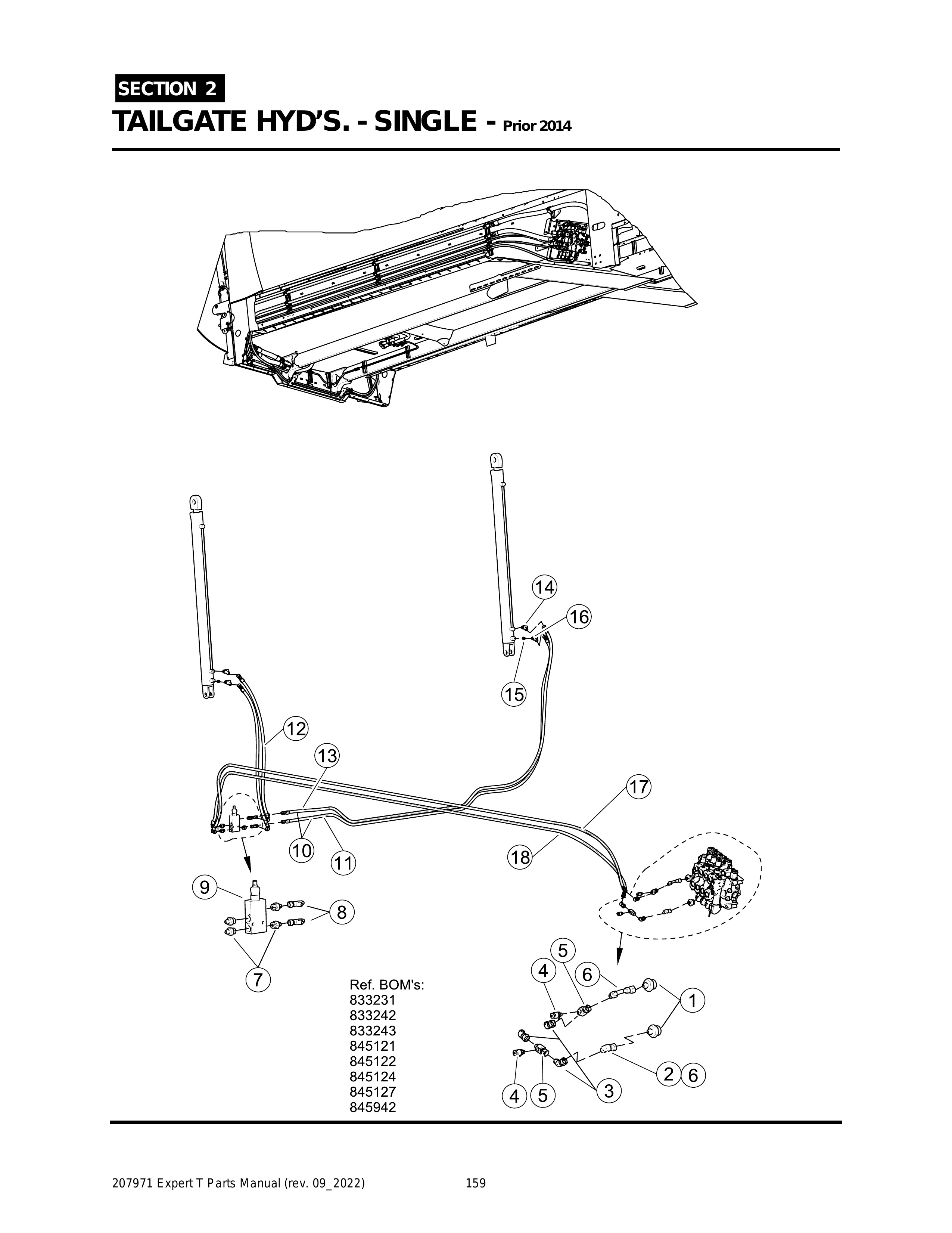 SECTION 2

TAILGATE HYD'S. - SINGLE - Prior 2014

14
16
15
12
13
17
10
11
18
9
8
7
5
4
6
1
2 6
3
4 5

Ref. BOM's:
833231
833242
833243
845121
845122
845124
845127
845942

207971 Expert T Parts Manual (rev. 09_2022) 159