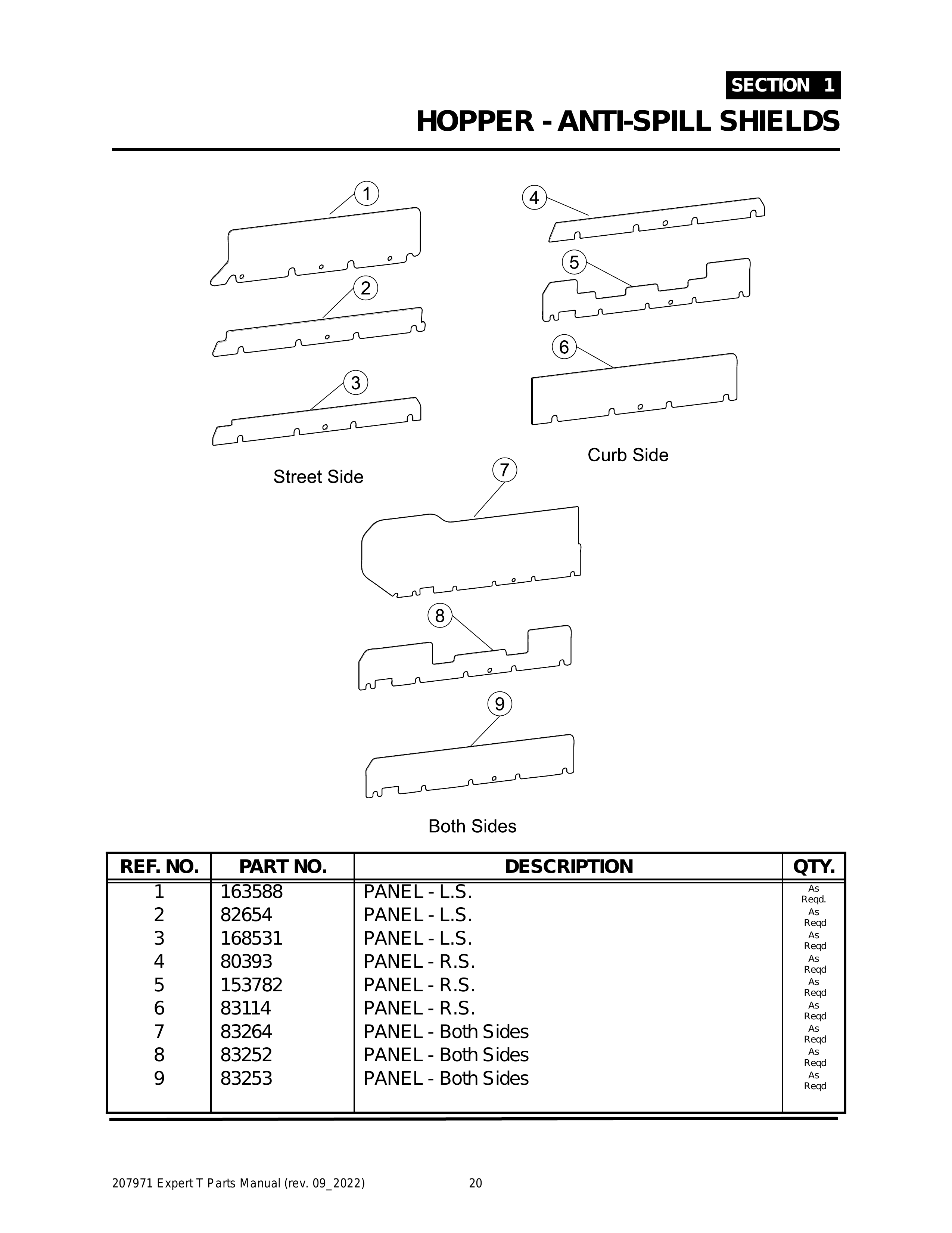 SECTION 1
HOPPER - ANTI-SPILL SHIELDS

1
2
3
Street Side
4
5
6
Curb Side
7
8
9
Both Sides

| REF. NO. | PART NO. | DESCRIPTION | QTY. |
|---|---|---|---|
| 1 | 163588 | PANEL - L.S. | As Reqd. |
| 2 | 82654 | PANEL - L.S. | As Reqd |
| 3 | 168531 | PANEL - L.S. | As Reqd |
| 4 | 80393 | PANEL - R.S. | As Reqd |
| 5 | 153782 | PANEL - R.S. | As Reqd |
| 6 | 83114 | PANEL - R.S. | As Reqd |
| 7 | 83264 | PANEL - Both Sides | As Reqd |
| 8 | 83252 | PANEL - Both Sides | As Reqd |
| 9 | 83253 | PANEL - Both Sides | As Reqd |

207971 Expert T Parts Manual (rev. 09_2022) 20