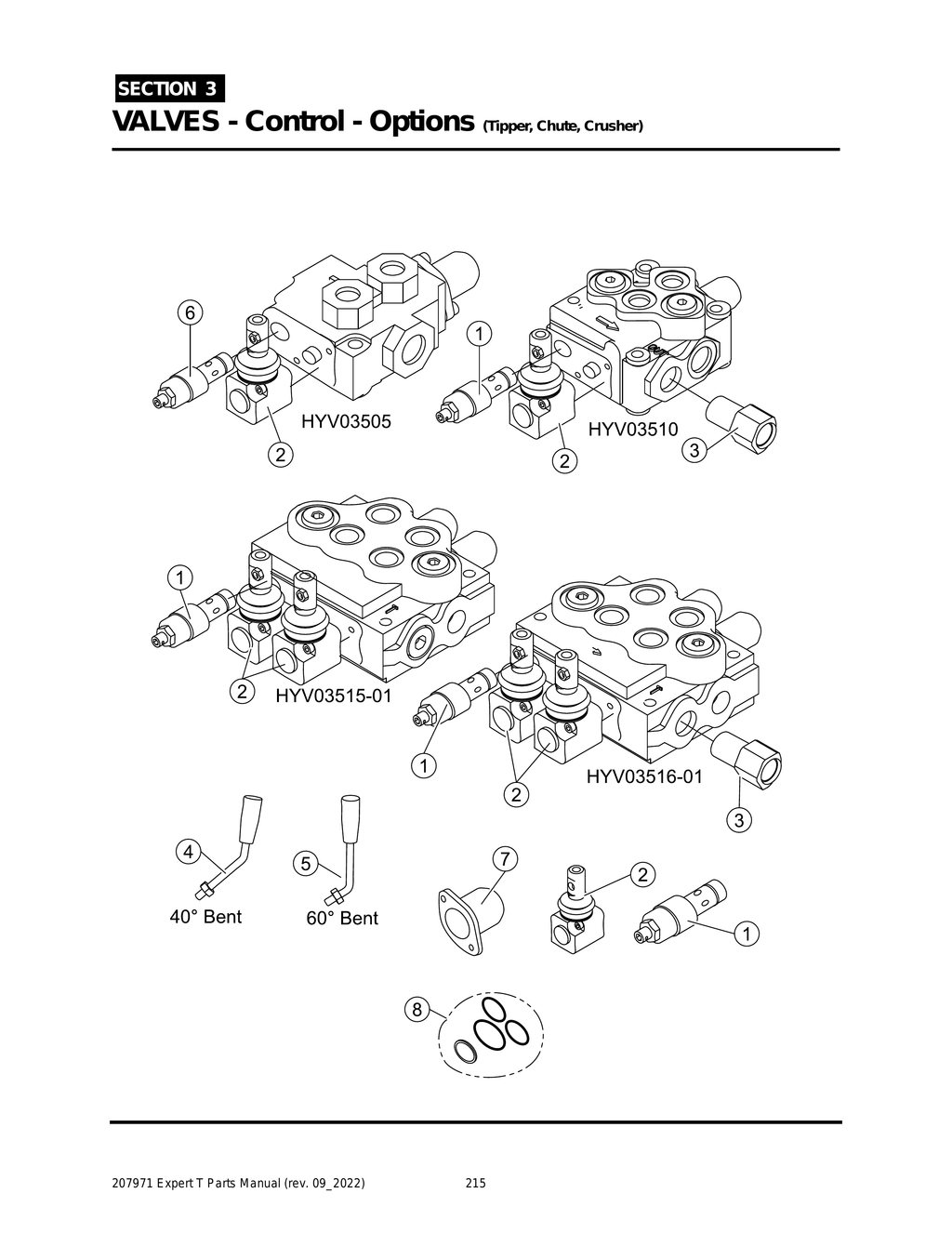 SECTION 3

VALVES - Control - Options (Tipper, Chute, Crusher)

6
HYV03505
2
1
HYV03510
2
3

1
2
HYV03515-01
1
2
HYV03516-01
3

4
40° Bent
5
60° Bent
7
2
1

8

207971 Expert T Parts Manual (rev. 09_2022)
215