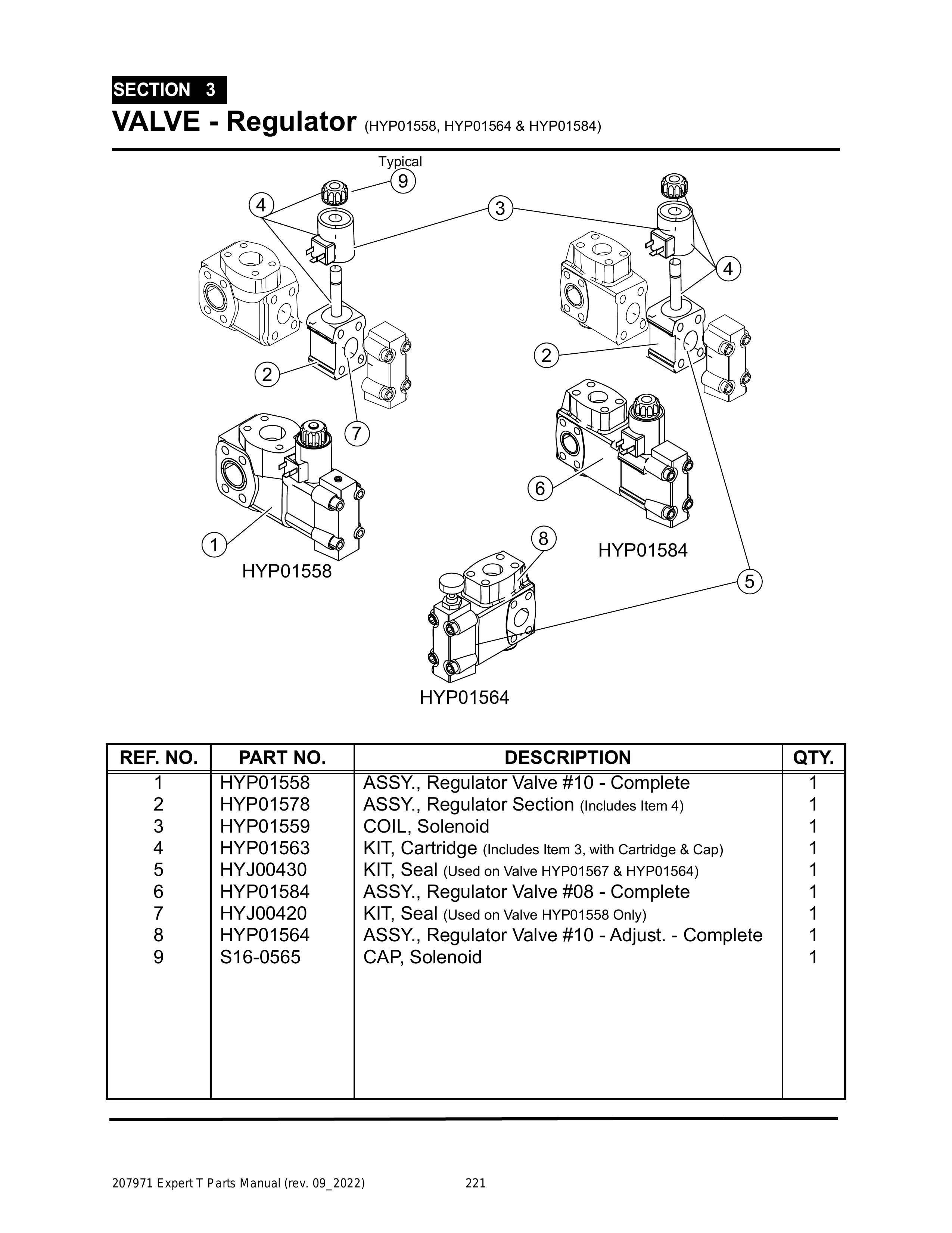 SECTION 3

VALVE - Regulator (HYP01558, HYP01564 & HYP01584)

Typical
9
4
3
4
2
2
7
6
1
8
HYP01584
HYP01558
5
HYP01564

| REF. NO. | PART NO. | DESCRIPTION | QTY. |
|---|---|---|---|
| 1 | HYP01558 | ASSY., Regulator Valve #10 - Complete | 1 |
| 2 | HYP01578 | ASSY., Regulator Section (Includes Item 4) | 1 |
| 3 | HYP01559 | COIL, Solenoid | 1 |
| 4 | HYP01563 | KIT, Cartridge (Includes Item 3, with Cartridge & Cap) | 1 |
| 5 | HYJ00430 | KIT, Seal (Used on Valve HYP01567 & HYP01564) | 1 |
| 6 | HYP01584 | ASSY., Regulator Valve #08 - Complete | 1 |
| 7 | HYJ00420 | KIT, Seal (Used on Valve HYP01558 Only) | 1 |
| 8 | HYP01564 | ASSY., Regulator Valve #10 - Adjust. - Complete | 1 |
| 9 | S16-0565 | CAP, Solenoid | 1 |

207971 Expert T Parts Manual (rev. 09_2022) 221