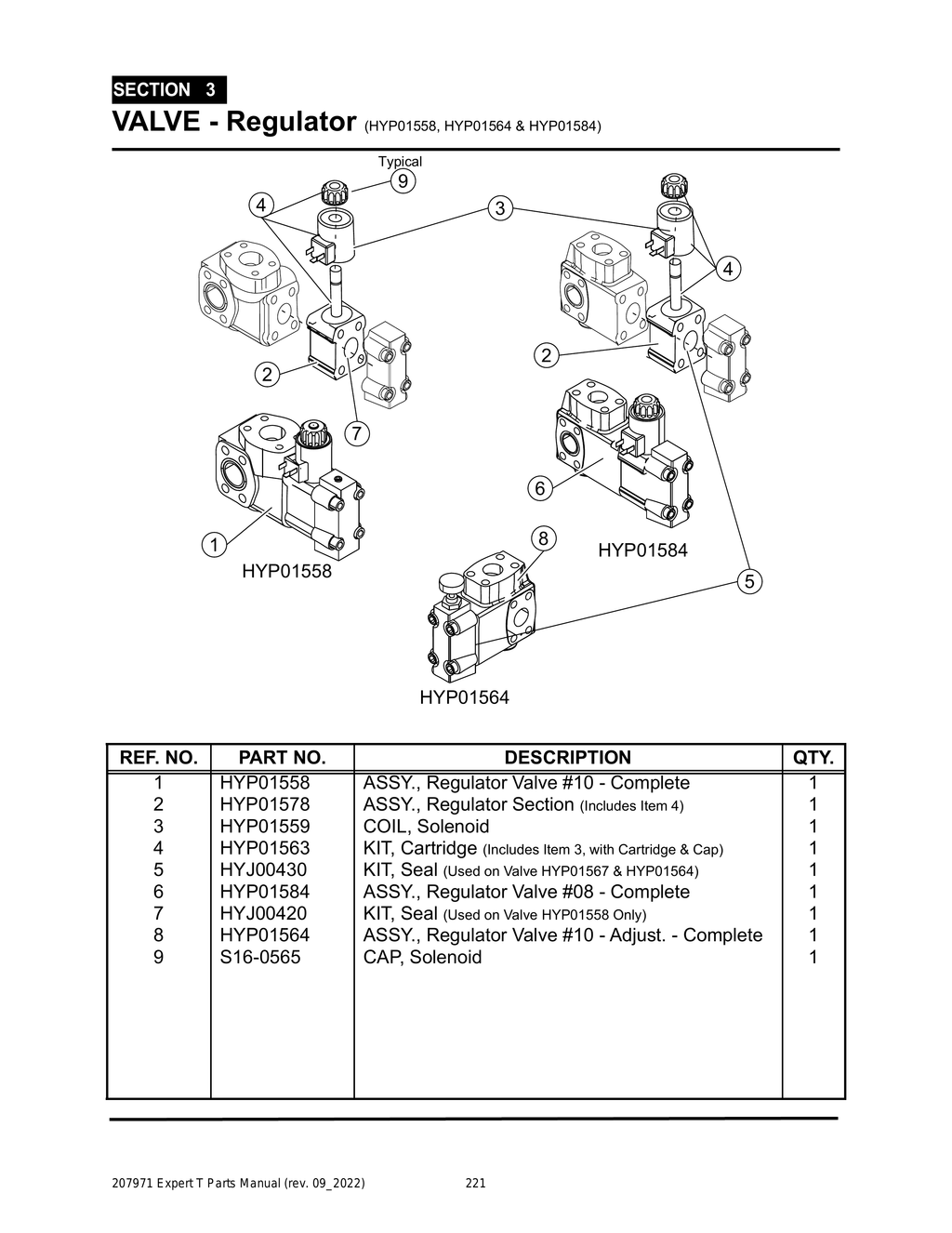 SECTION 3
VALVE - Regulator (HYP01558, HYP01564 & HYP01584)

Typical
9
4
3
4
2
2
7
6
1
8
HYP01584
HYP01558
5
HYP01564

| REF. NO. | PART NO. | DESCRIPTION | QTY. |
|---|---|---|---|
| 1 | HYP01558 | ASSY., Regulator Valve #10 - Complete | 1 |
| 2 | HYP01578 | ASSY., Regulator Section (Includes Item 4) | 1 |
| 3 | HYP01559 | COIL, Solenoid | 1 |
| 4 | HYP01563 | KIT, Cartridge (Includes Item 3, with Cartridge & Cap) | 1 |
| 5 | HYJ00430 | KIT, Seal (Used on Valve HYP01567 & HYP01564) | 1 |
| 6 | HYP01584 | ASSY., Regulator Valve #08 - Complete | 1 |
| 7 | HYJ00420 | KIT, Seal (Used on Valve HYP01558 Only) | 1 |
| 8 | HYP01564 | ASSY., Regulator Valve #10 - Adjust. - Complete | 1 |
| 9 | S16-0565 | CAP, Solenoid | 1 |

207971 Expert T Parts Manual (rev. 09_2022) 221