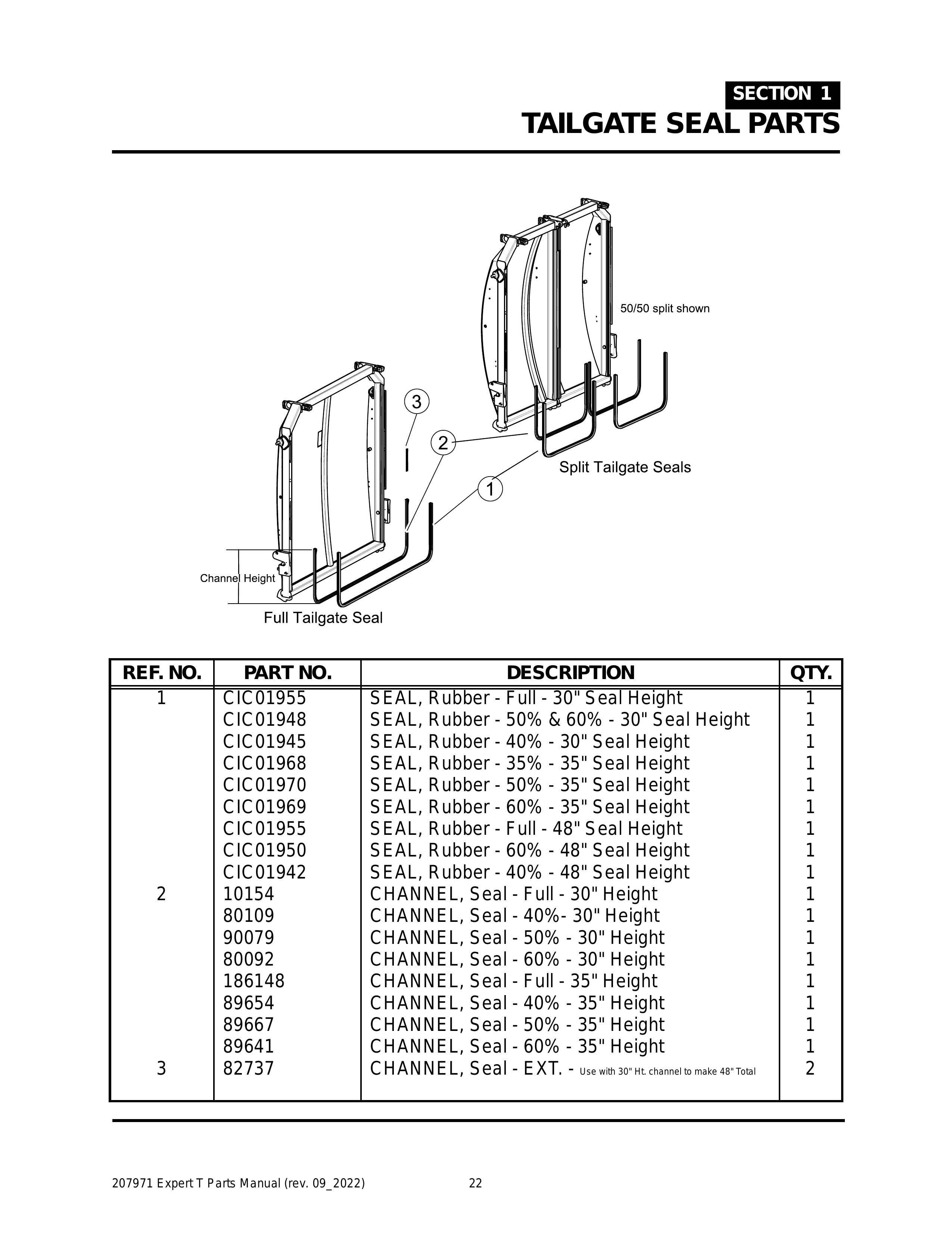 SECTION 1
TAILGATE SEAL PARTS

50/50 split shown

3

2

Split Tailgate Seals

1

Channel Height

Full Tailgate Seal

| REF. NO. | PART NO. | DESCRIPTION | QTY. |
|---|---|---|---|
| 1 | CIC01955 | SEAL, Rubber - Full - 30" Seal Height | 1 |
| | CIC01948 | SEAL, Rubber - 50% & 60% - 30" Seal Height | 1 |
| | CIC01945 | SEAL, Rubber - 40% - 30" Seal Height | 1 |
| | CIC01968 | SEAL, Rubber - 35% - 35" Seal Height | 1 |
| | CIC01970 | SEAL, Rubber - 50% - 35" Seal Height | 1 |
| | CIC01969 | SEAL, Rubber - 60% - 35" Seal Height | 1 |
| | CIC01955 | SEAL, Rubber - Full - 48" Seal Height | 1 |
| | CIC01950 | SEAL, Rubber - 60% - 48" Seal Height | 1 |
| | CIC01942 | SEAL, Rubber - 40% - 48" Seal Height | 1 |
| 2 | 10154 | CHANNEL, Seal - Full - 30" Height | 1 |
| | 80109 | CHANNEL, Seal - 40%- 30" Height | 1 |
| | 90079 | CHANNEL, Seal - 50% - 30" Height | 1 |
| | 80092 | CHANNEL, Seal - 60% - 30" Height | 1 |
| | 186148 | CHANNEL, Seal - Full - 35" Height | 1 |
| | 89654 | CHANNEL, Seal - 40% - 35" Height | 1 |
| | 89667 | CHANNEL, Seal - 50% - 35" Height | 1 |
| | 89641 | CHANNEL, Seal - 60% - 35" Height | 1 |
| 3 | 82737 | CHANNEL, Seal - EXT. - Use with 30" Ht. channel to make 48" Total | 2 |

207971 Expert T Parts Manual (rev. 09_2022) 22