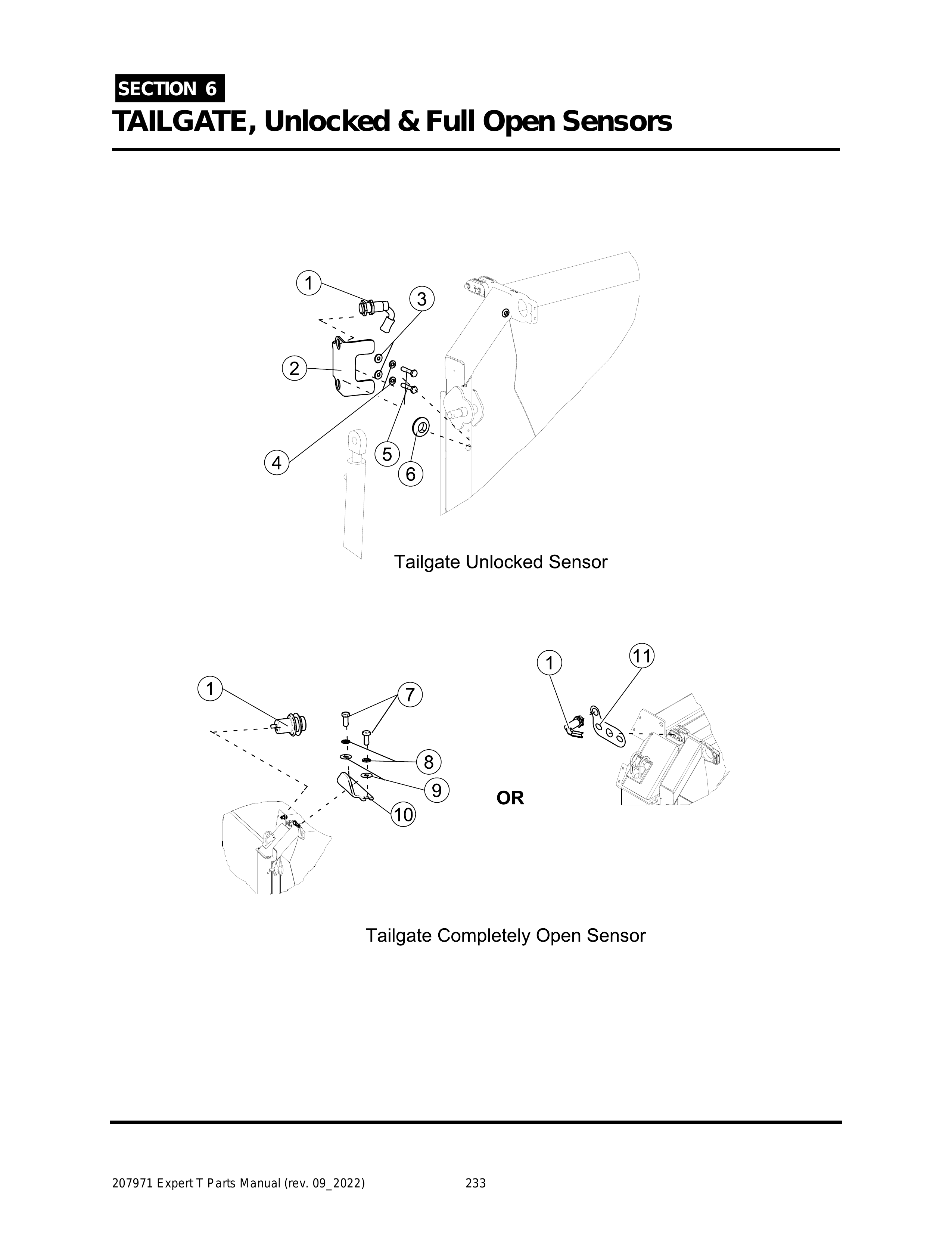 SECTION 6
TAILGATE, Unlocked & Full Open Sensors

1
3
2
4
5
6

Tailgate Unlocked Sensor

1
7
8
9
10
OR
1
11

Tailgate Completely Open Sensor

207971 Expert T Parts Manual (rev. 09_2022) 233