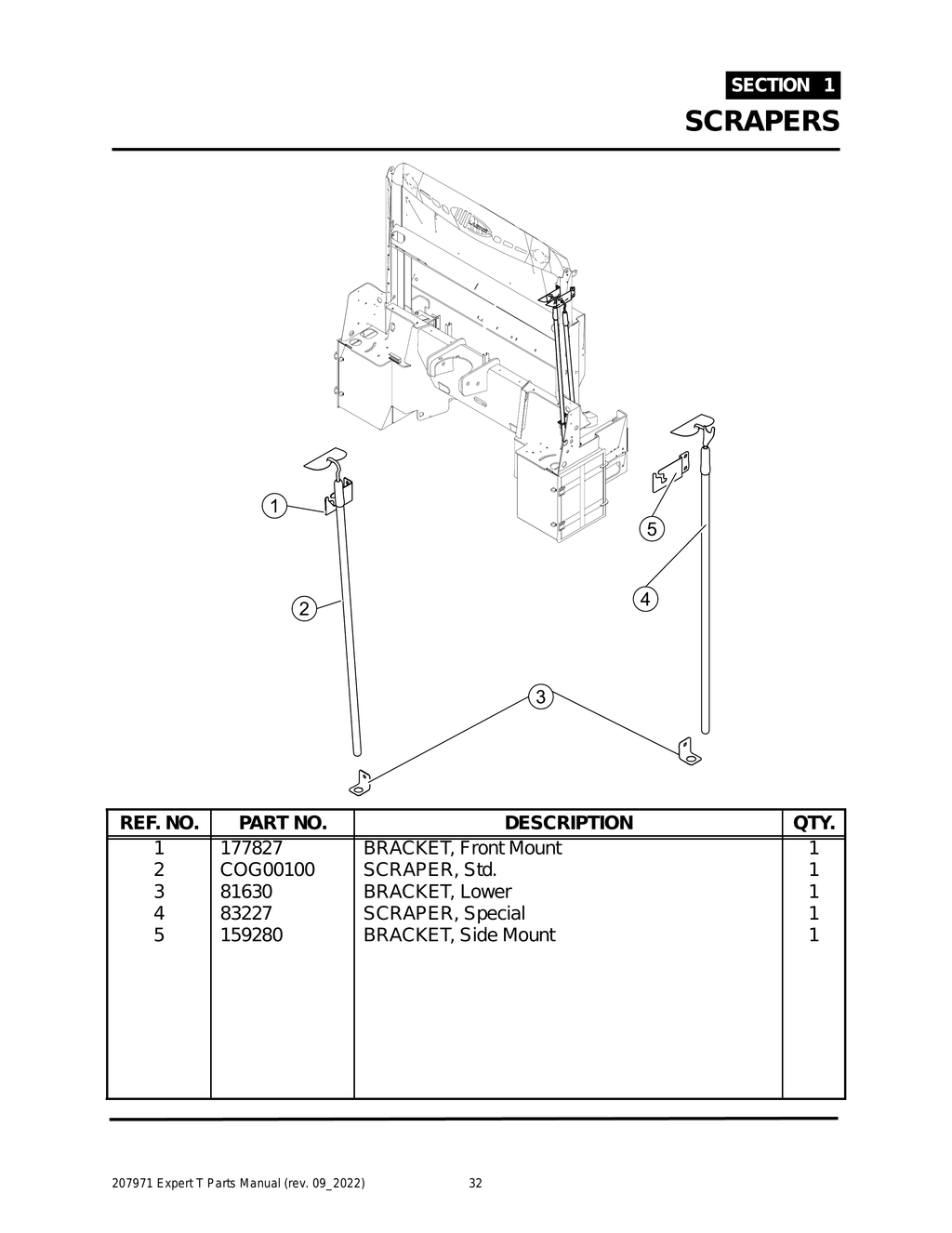 SECTION 1
SCRAPERS

1
2
3
4
5

| REF. NO. | PART NO. | DESCRIPTION | QTY. |
|---|---|---|---|
| 1 | 177827 | BRACKET, Front Mount | 1 |
| 2 | COG00100 | SCRAPER, Std. | 1 |
| 3 | 81630 | BRACKET, Lower | 1 |
| 4 | 83227 | SCRAPER, Special | 1 |
| 5 | 159280 | BRACKET, Side Mount | 1 |

207971 Expert T Parts Manual (rev. 09_2022) 32