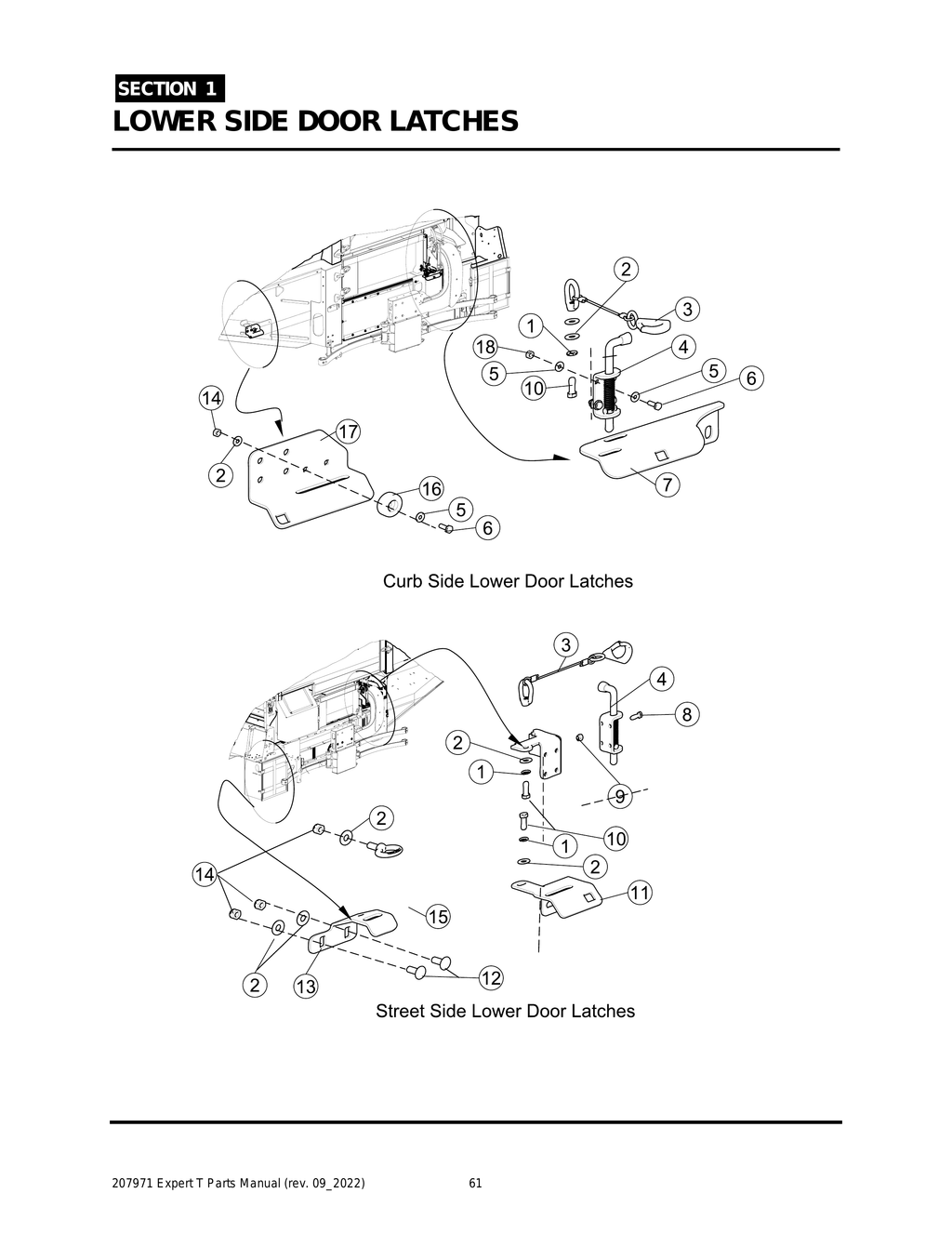 SECTION 1
LOWER SIDE DOOR LATCHES

2
3
1
18
4
5
5
6
10
14
17
2
16
5
6
7

Curb Side Lower Door Latches

3
4
8
2
1
9
2
10
1
2
14
11
15
2
13
12

Street Side Lower Door Latches

207971 Expert T Parts Manual (rev. 09_2022) 61