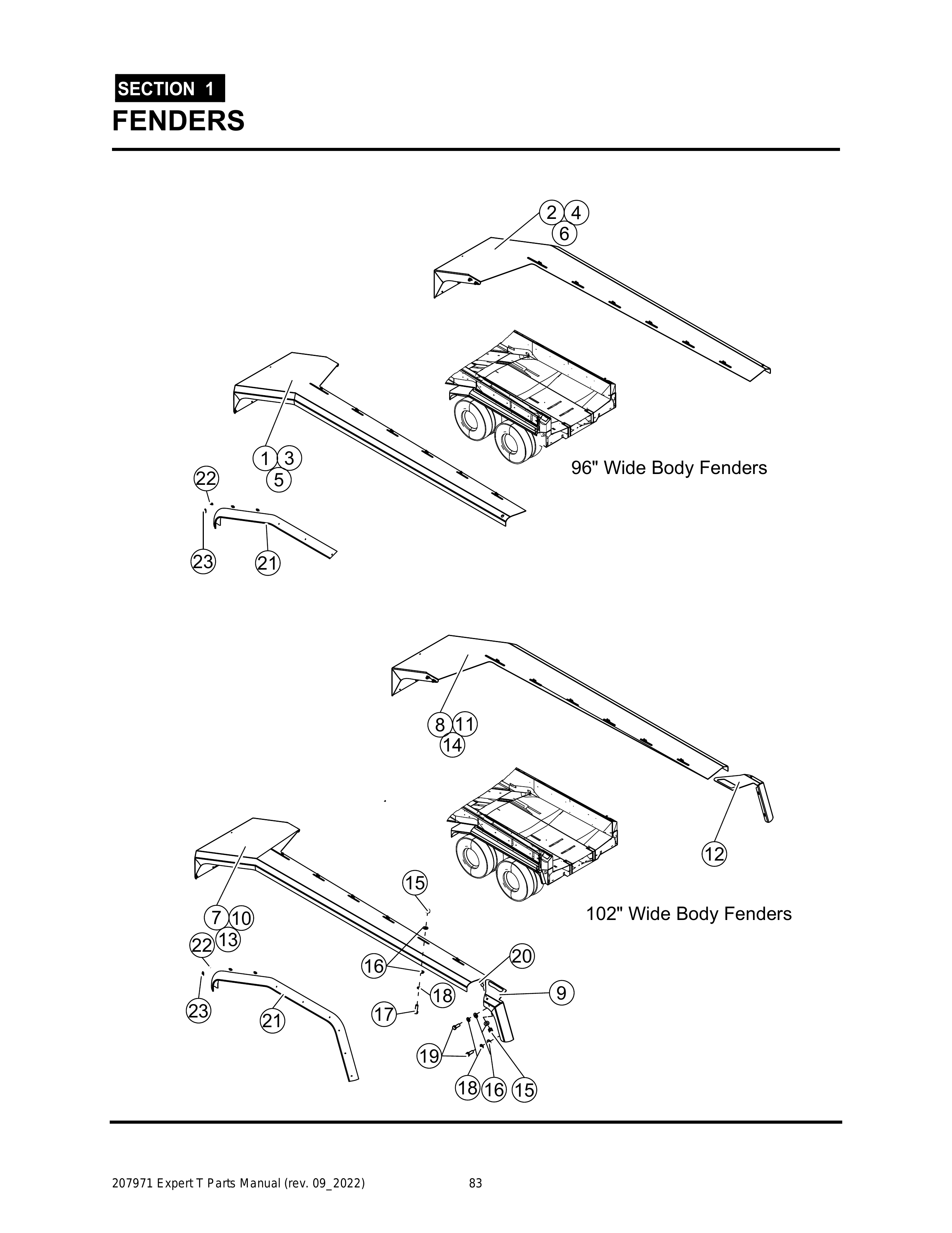 SECTION 1
FENDERS

2 4
6

1 3
5

22

23 21

96" Wide Body Fenders

8 11
14

12

15

7 10
13
22

16

20

18

9

23

21

17

19

18 16 15

102" Wide Body Fenders

207971 Expert T Parts Manual (rev. 09_2022) 83