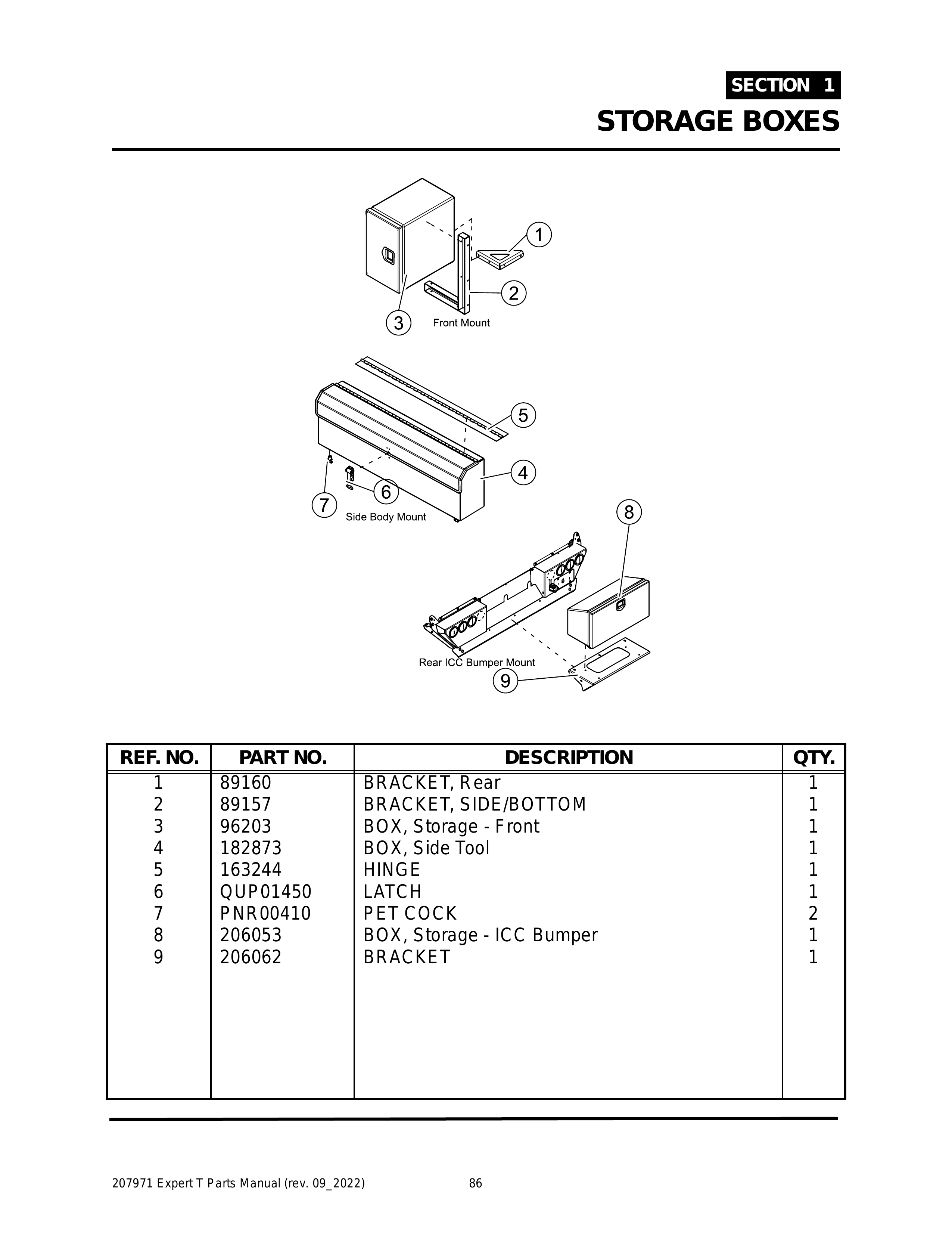 SECTION 1
STORAGE BOXES

1
2
3
Front Mount

5
4
6
7
Side Body Mount

8
Rear ICC Bumper Mount
9

| REF. NO. | PART NO. | DESCRIPTION | QTY. |
|---|---|---|---|
| 1 | 89160 | BRACKET, Rear | 1 |
| 2 | 89157 | BRACKET, SIDE/BOTTOM | 1 |
| 3 | 96203 | BOX, Storage - Front | 1 |
| 4 | 182873 | BOX, Side Tool | 1 |
| 5 | 163244 | HINGE | 1 |
| 6 | QUP01450 | LATCH | 1 |
| 7 | PNR00410 | PET COCK | 2 |
| 8 | 206053 | BOX, Storage - ICC Bumper | 1 |
| 9 | 206062 | BRACKET | 1 |

207971 Expert T Parts Manual (rev. 09_2022) 86