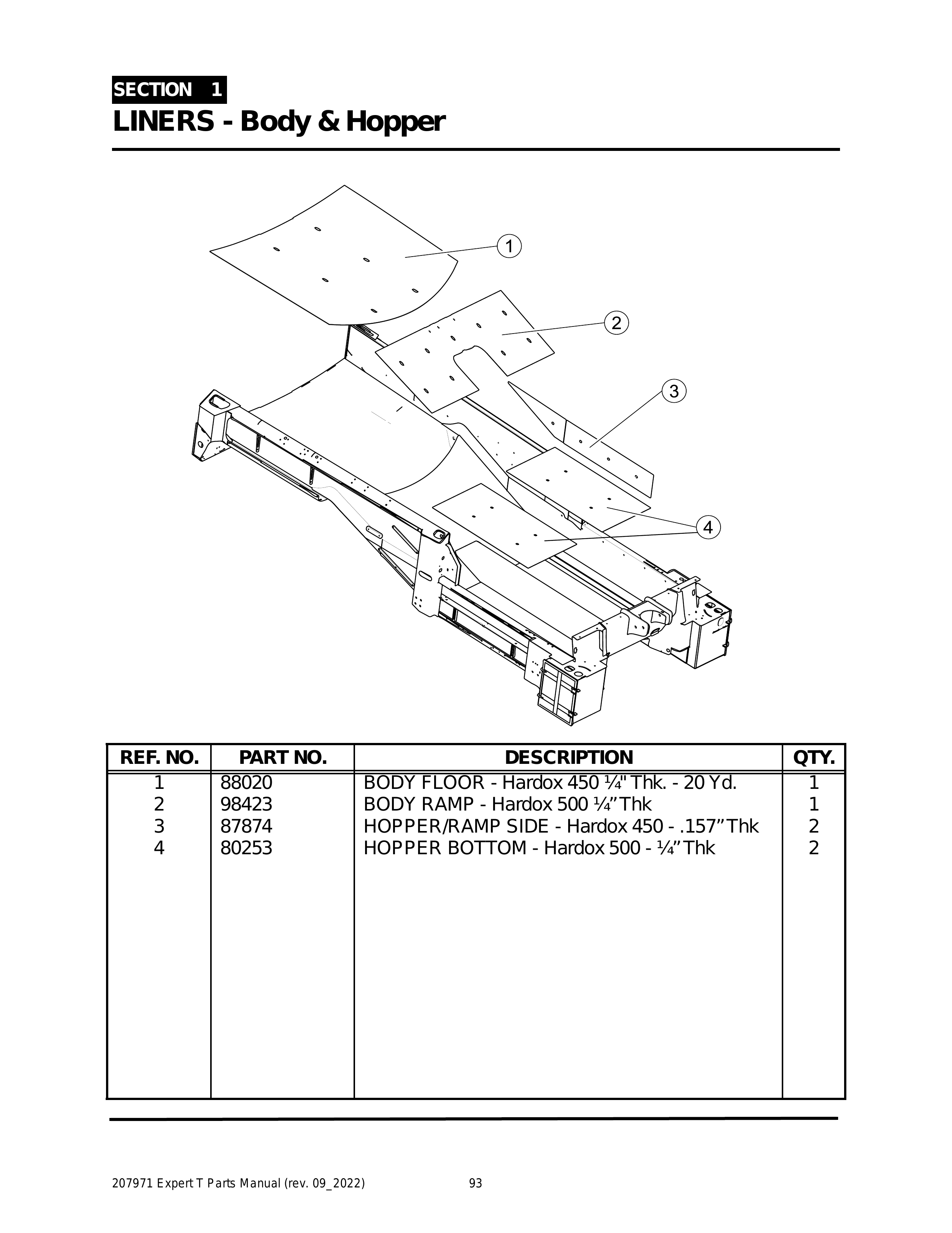 SECTION 1
LINERS - Body & Hopper

1
2
3
4

| REF. NO. | PART NO. | DESCRIPTION | QTY. |
|---|---|---|---|
| 1 | 88020 | BODY FLOOR - Hardox 450 ¼" Thk. - 20 Yd. | 1 |
| 2 | 98423 | BODY RAMP - Hardox 500 ¼” Thk | 1 |
| 3 | 87874 | HOPPER/RAMP SIDE - Hardox 450 - .157” Thk | 2 |
| 4 | 80253 | HOPPER BOTTOM - Hardox 500 - ¼” Thk | 2 |

207971 Expert T Parts Manual (rev. 09_2022) 93