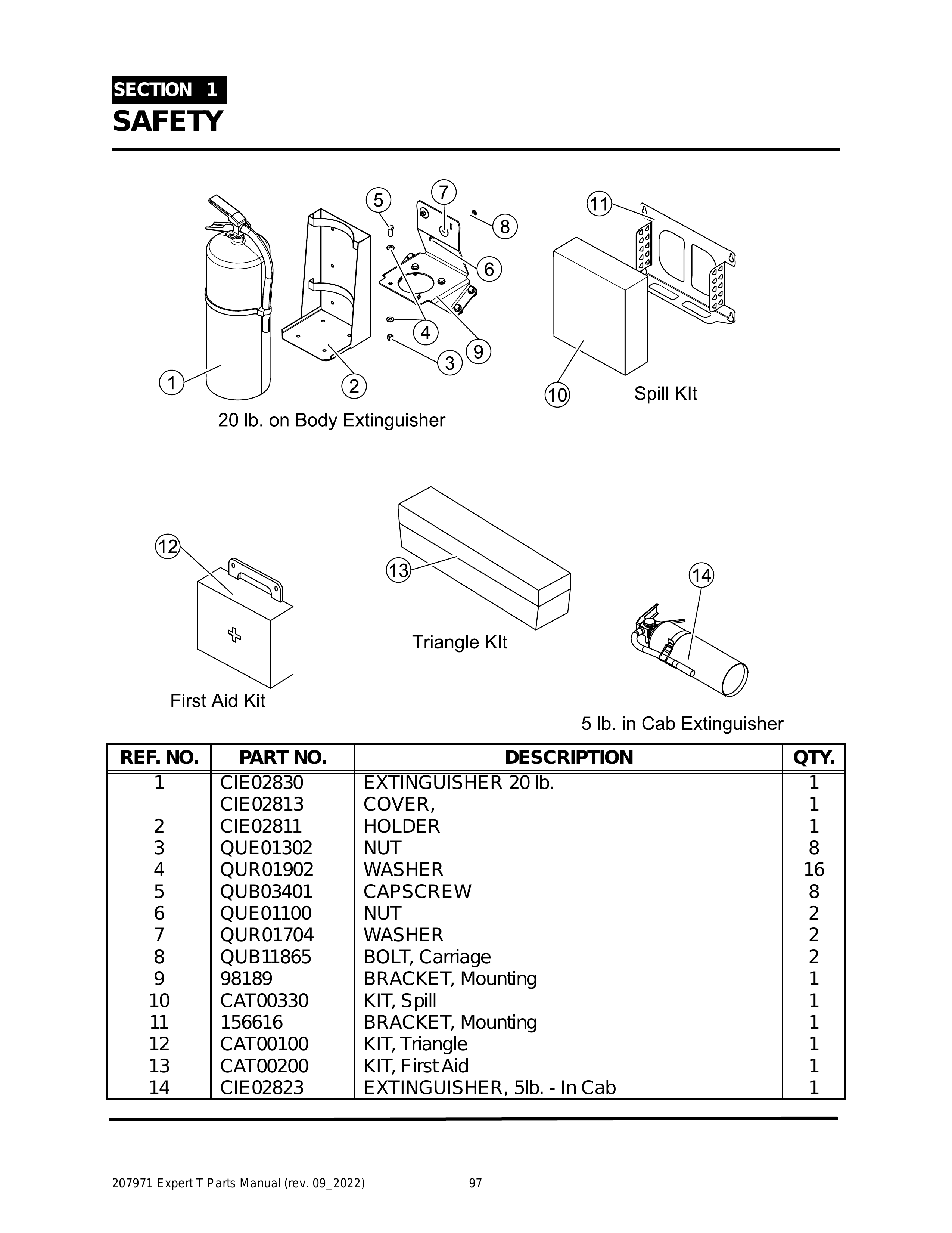 SECTION 1
SAFETY

5 7 8 11 6 4 9 3 1 2 10

Spill KIt

20 lb. on Body Extinguisher

12 13 14

Triangle KIt

First Aid Kit

5 lb. in Cab Extinguisher

| REF. NO. | PART NO. | DESCRIPTION | QTY. |
|---|---|---|---|
| 1 | CIE02830 | EXTINGUISHER 20 lb. | 1 |
| | CIE02813 | COVER, | 1 |
| 2 | CIE02811 | HOLDER | 1 |
| 3 | QUE01302 | NUT | 8 |
| 4 | QUR01902 | WASHER | 16 |
| 5 | QUB03401 | CAPSCREW | 8 |
| 6 | QUE01100 | NUT | 2 |
| 7 | QUR01704 | WASHER | 2 |
| 8 | QUB11865 | BOLT, Carriage | 2 |
| 9 | 98189 | BRACKET, Mounting | 1 |
| 10 | CAT00330 | KIT, Spill | 1 |
| 11 | 156616 | BRACKET, Mounting | 1 |
| 12 | CAT00100 | KIT, Triangle | 1 |
| 13 | CAT00200 | KIT, First Aid | 1 |
| 14 | CIE02823 | EXTINGUISHER, 5lb. - In Cab | 1 |

207971 Expert T Parts Manual (rev. 09_2022) 97