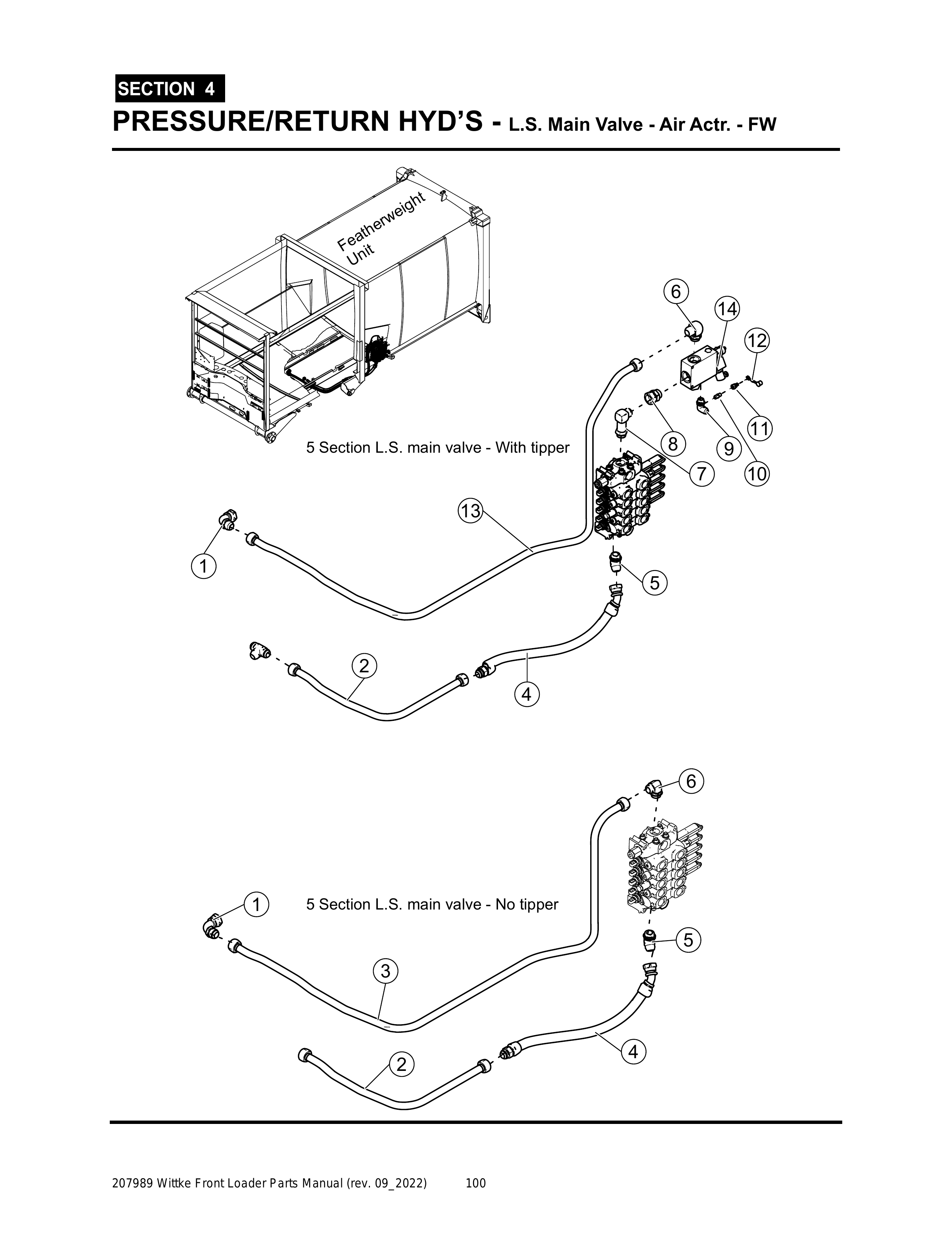 SECTION 4

PRESSURE/RETURN HYD'S - L.S. Main Valve - Air Actr. - FW

Featherweight Unit

6
14
12
11
8
9
7
10

5 Section L.S. main valve - With tipper

13
1
5
2
4

6
1

5 Section L.S. main valve - No tipper

5
3
4
2

207989 Wittke Front Loader Parts Manual (rev. 09_2022) 100