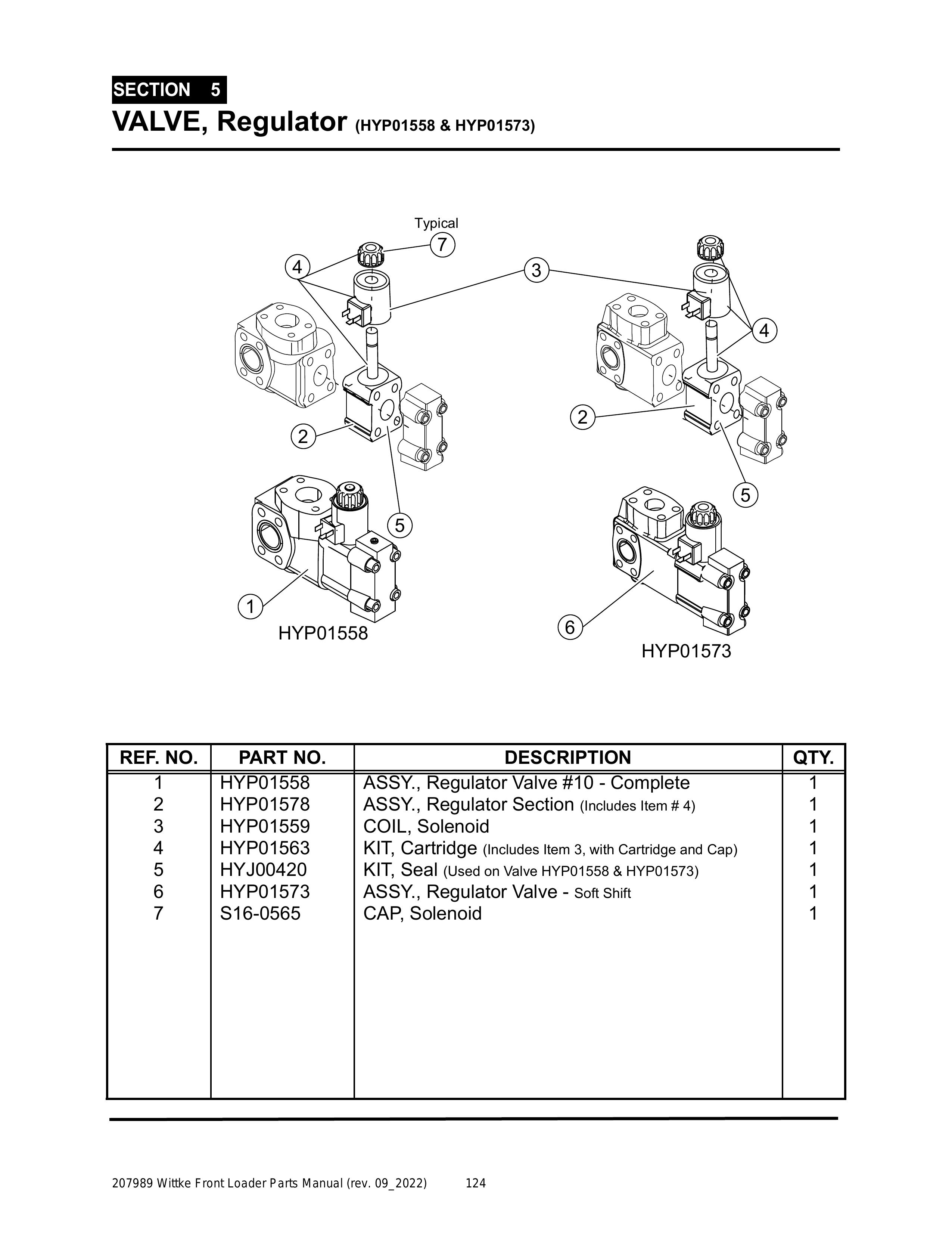 SECTION 5
VALVE, Regulator (HYP01558 & HYP01573)

Typical
7
4
3
4
2
2
5
5
1
HYP01558
6
HYP01573

| REF. NO. | PART NO. | DESCRIPTION | QTY. |
|---|---|---|---|
| 1 | HYP01558 | ASSY., Regulator Valve #10 - Complete | 1 |
| 2 | HYP01578 | ASSY., Regulator Section (Includes Item # 4) | 1 |
| 3 | HYP01559 | COIL, Solenoid | 1 |
| 4 | HYP01563 | KIT, Cartridge (Includes Item 3, with Cartridge and Cap) | 1 |
| 5 | HYJ00420 | KIT, Seal (Used on Valve HYP01558 & HYP01573) | 1 |
| 6 | HYP01573 | ASSY., Regulator Valve - Soft Shift | 1 |
| 7 | S16-0565 | CAP, Solenoid | 1 |

207989 Wittke Front Loader Parts Manual (rev. 09_2022) 124