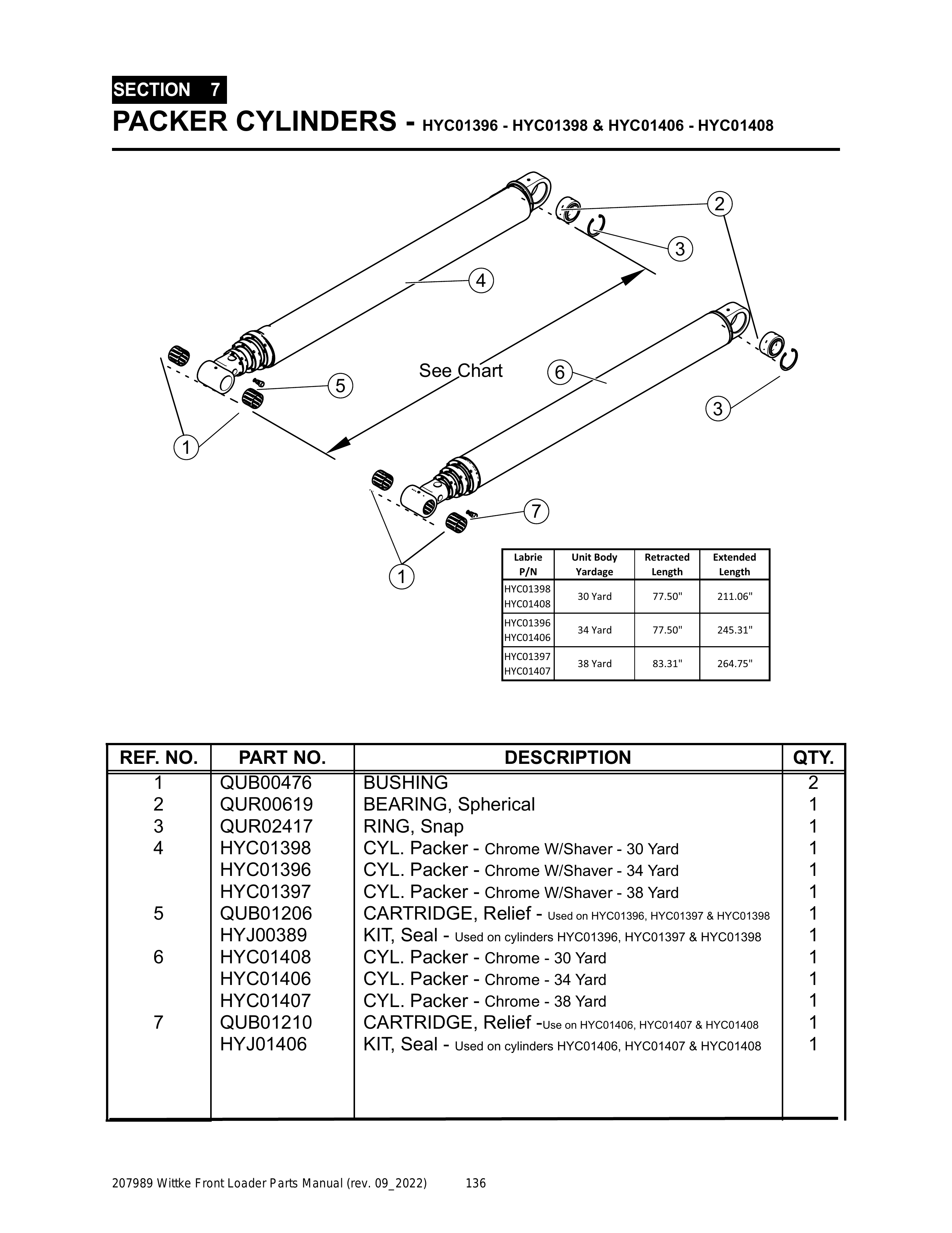 SECTION 7

PACKER CYLINDERS - HYC01396 - HYC01398 & HYC01406 - HYC01408

2

3

4

See Chart

6

5

3

1

7

1

| Labrie P/N | Unit Body Yardage | Retracted Length | Extended Length |
|---|---|---|---|
| HYC01398 HYC01408 | 30 Yard | 77.50" | 211.06" |
| HYC01396 HYC01406 | 34 Yard | 77.50" | 245.31" |
| HYC01397 HYC01407 | 38 Yard | 83.31" | 264.75" |

| REF. NO. | PART NO. | DESCRIPTION | QTY. |
|---|---|---|---|
| 1 | QUB00476 | BUSHING | 2 |
| 2 | QUR00619 | BEARING, Spherical | 1 |
| 3 | QUR02417 | RING, Snap | 1 |
| 4 | HYC01398 | CYL. Packer - Chrome W/Shaver - 30 Yard | 1 |
| | HYC01396 | CYL. Packer - Chrome W/Shaver - 34 Yard | 1 |
| | HYC01397 | CYL. Packer - Chrome W/Shaver - 38 Yard | 1 |
| 5 | QUB01206 | CARTRIDGE, Relief - Used on HYC01396, HYC01397 & HYC01398 | 1 |
| | HYJ00389 | KIT, Seal - Used on cylinders HYC01396, HYC01397 & HYC01398 | 1 |
| 6 | HYC01408 | CYL. Packer - Chrome - 30 Yard | 1 |
| | HYC01406 | CYL. Packer - Chrome - 34 Yard | 1 |
| | HYC01407 | CYL. Packer - Chrome - 38 Yard | 1 |
| 7 | QUB01210 | CARTRIDGE, Relief -Use on HYC01406, HYC01407 & HYC01408 | 1 |
| | HYJ01406 | KIT, Seal - Used on cylinders HYC01406, HYC01407 & HYC01408 | 1 |

207989 Wittke Front Loader Parts Manual (rev. 09_2022) 136