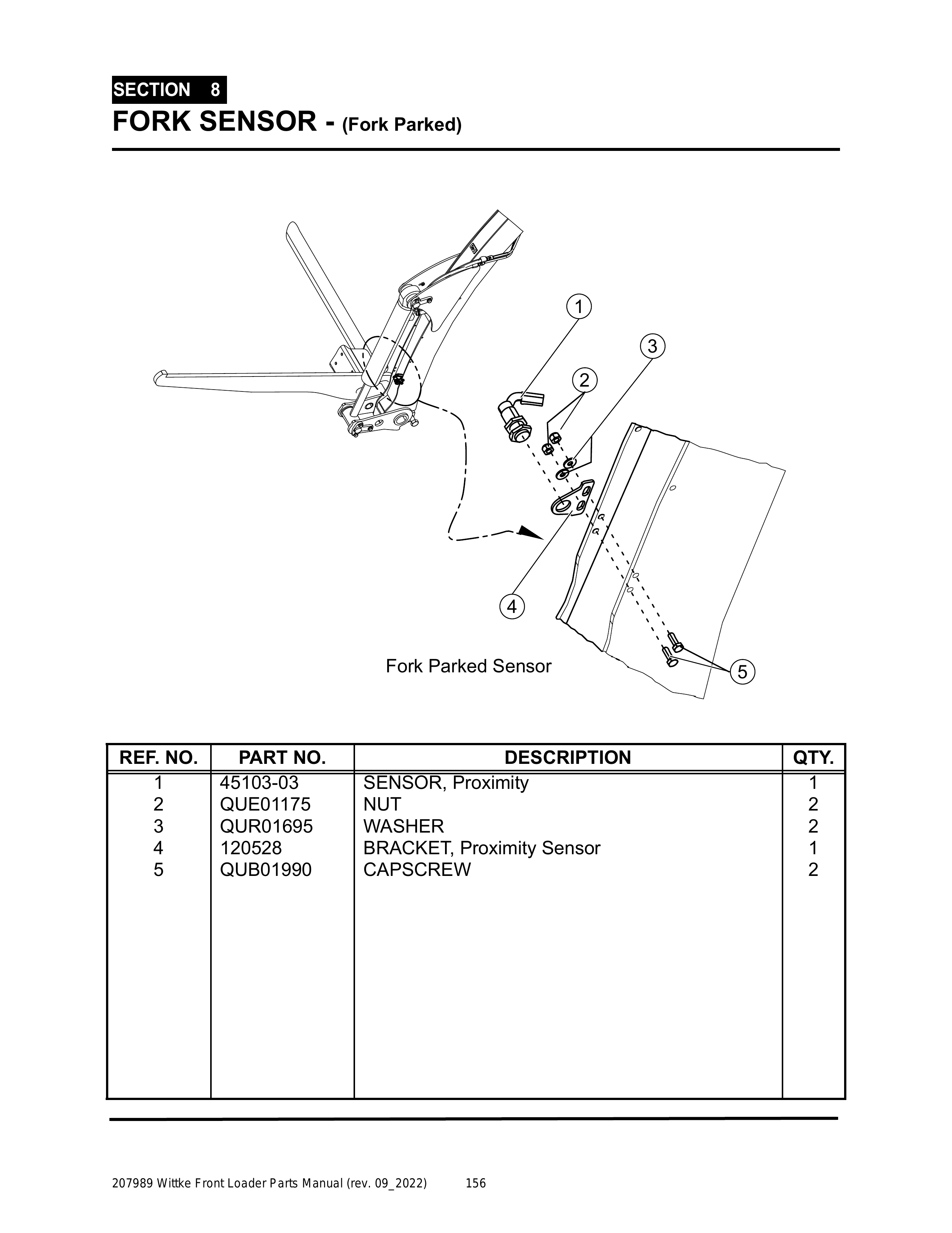 SECTION 8
FORK SENSOR - (Fork Parked)

1
3
2
4
5
Fork Parked Sensor

| REF. NO. | PART NO. | DESCRIPTION | QTY. |
|---|---|---|---|
| 1 | 45103-03 | SENSOR, Proximity | 1 |
| 2 | QUE01175 | NUT | 2 |
| 3 | QUR01695 | WASHER | 2 |
| 4 | 120528 | BRACKET, Proximity Sensor | 1 |
| 5 | QUB01990 | CAPSCREW | 2 |

207989 Wittke Front Loader Parts Manual (rev. 09_2022) 156