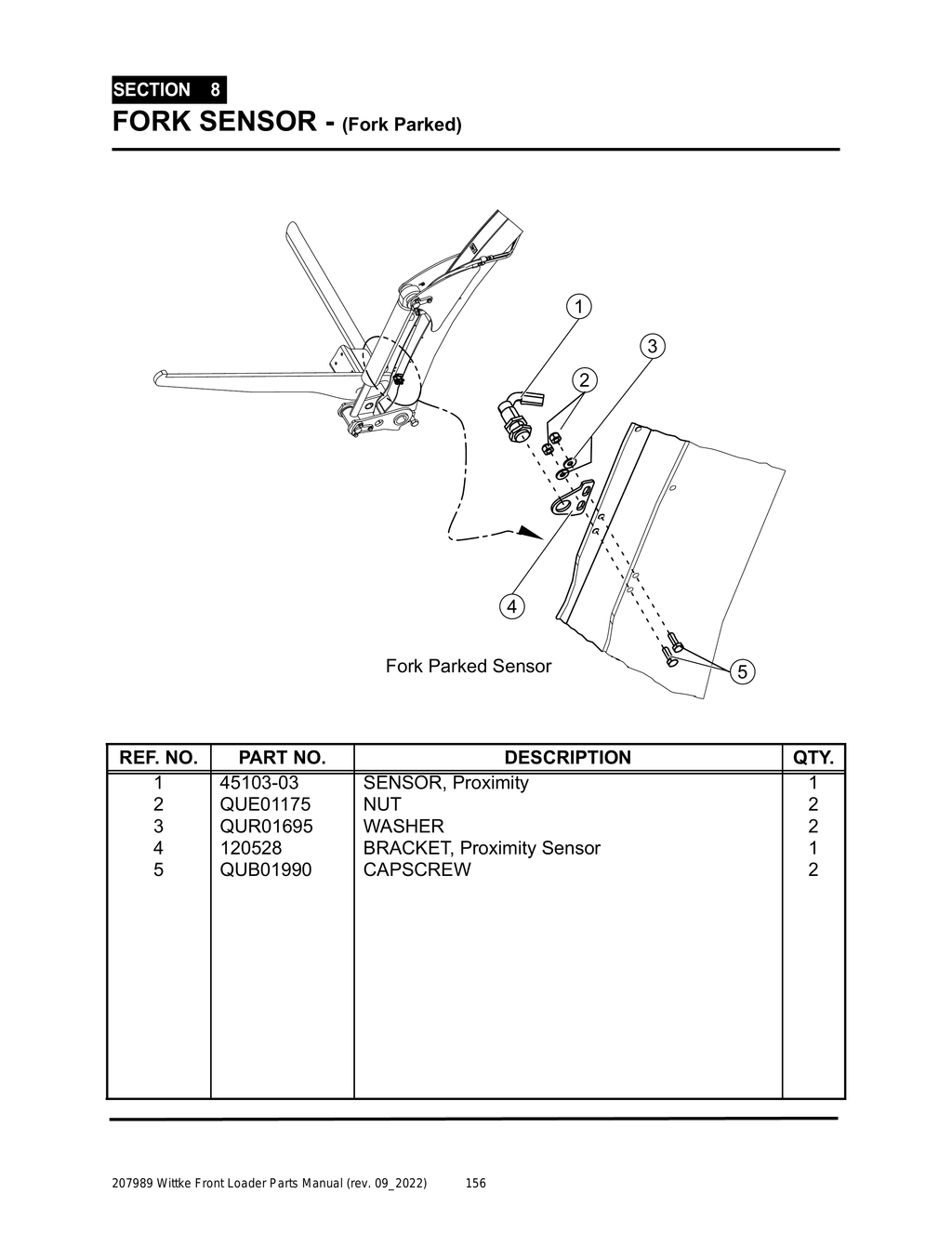 SECTION 8
FORK SENSOR - (Fork Parked)

1
3
2
4
5
Fork Parked Sensor

| REF. NO. | PART NO. | DESCRIPTION | QTY. |
|---|---|---|---|
| 1 | 45103-03 | SENSOR, Proximity | 1 |
| 2 | QUE01175 | NUT | 2 |
| 3 | QUR01695 | WASHER | 2 |
| 4 | 120528 | BRACKET, Proximity Sensor | 1 |
| 5 | QUB01990 | CAPSCREW | 2 |

207989 Wittke Front Loader Parts Manual (rev. 09_2022) 156