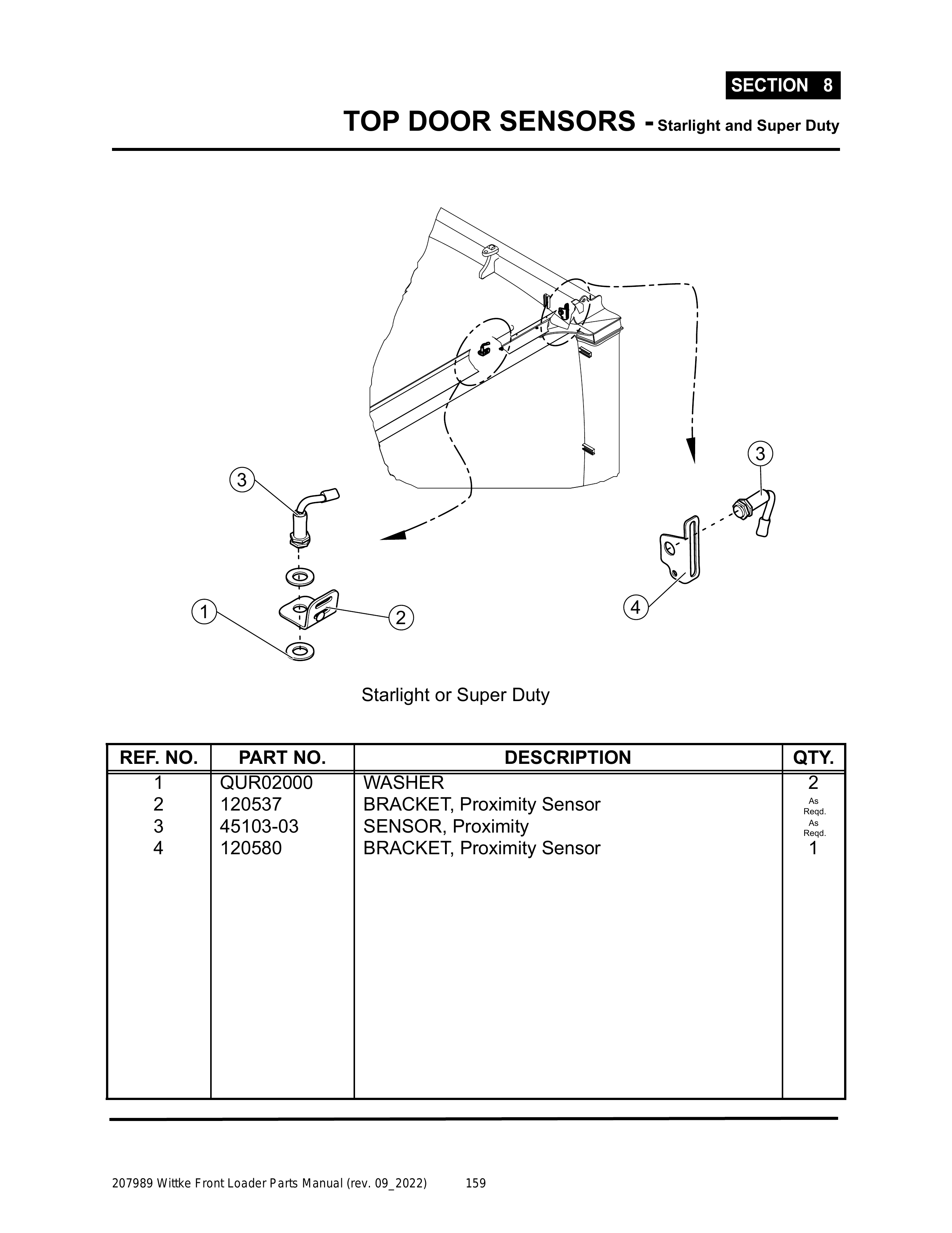 SECTION 8

TOP DOOR SENSORS - Starlight and Super Duty

3

3

1

2

4

Starlight or Super Duty

| REF. NO. | PART NO. | DESCRIPTION | QTY. |
|---|---|---|---|
| 1 | QUR02000 | WASHER | 2 |
| 2 | 120537 | BRACKET, Proximity Sensor | As Reqd. |
| 3 | 45103-03 | SENSOR, Proximity | As Reqd. |
| 4 | 120580 | BRACKET, Proximity Sensor | 1 |

207989 Wittke Front Loader Parts Manual (rev. 09_2022) 159